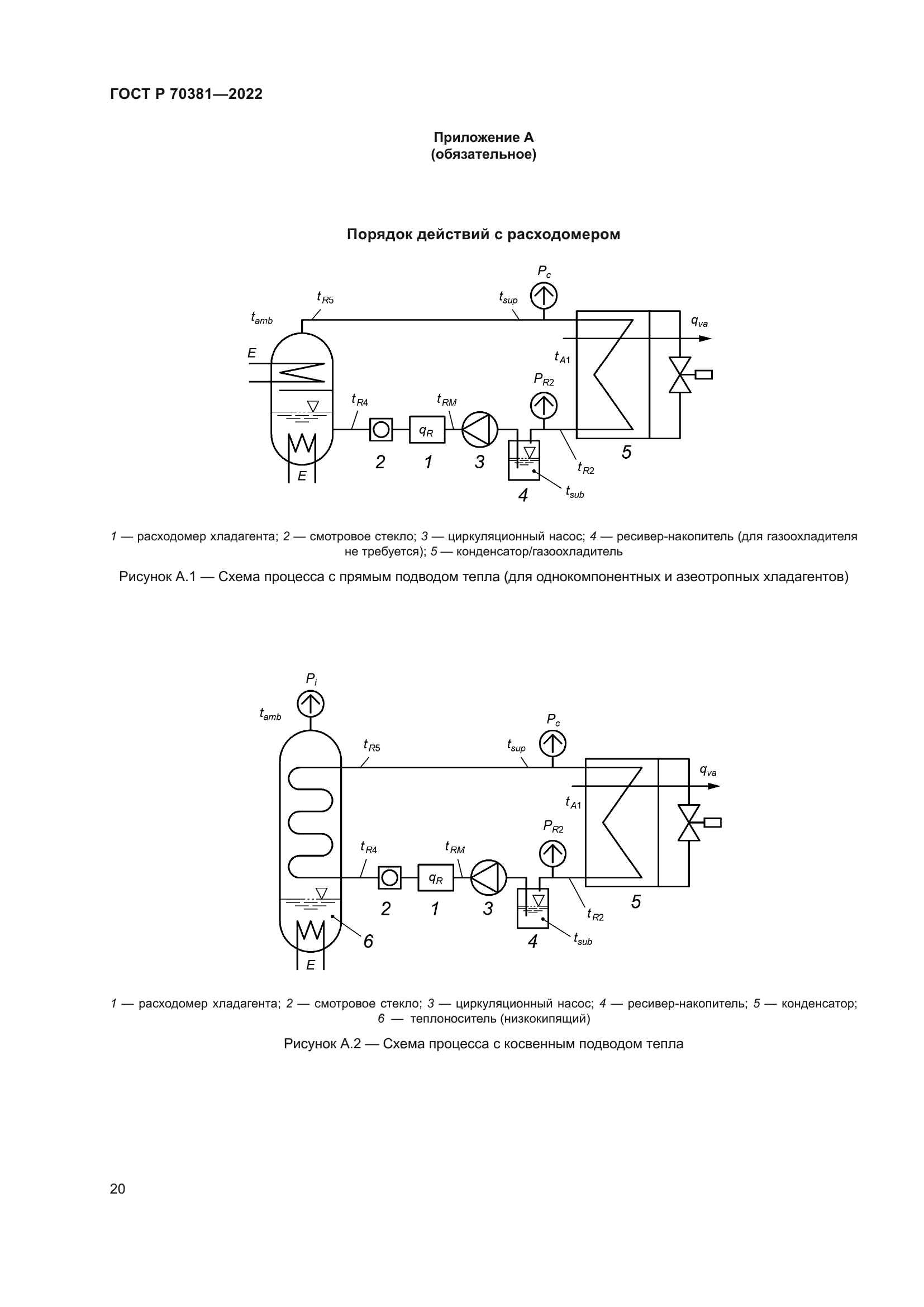 ГОСТ Р 70381—2022

Приложение А
(обязательное)

Порядок действий с расходомером

$P_c$
$t_{R5}$
$t_{sup}$
$t_{amb}$
$q_{va}$
$E$
$t_{A1}$
$P_{R2}$
$t_{R4}$
$t_{RM}$
$q_R$
2
1
3
5
$t_{R2}$
$E$
4
$t_{sub}$

1 — расходомер хладагента; 2 — смотровое стекло; 3 — циркуляционный насос; 4 — ресивер-накопитель (для газоохладителя не требуется); 5 — конденсатор/газоохладитель

Рисунок А.1 — Схема процесса с прямым подводом тепла (для однокомпонентных и азеотропных хладагентов)

$P_i$
$t_{amb}$
$P_c$
$t_{R5}$
$t_{sup}$
$q_{va}$
$t_{A1}$
$P_{R2}$
$t_{R4}$
$t_{RM}$
$q_R$
2
1
3
5
$t_{R2}$
6
4
$t_{sub}$
$E$

1 — расходомер хладагента; 2 — смотровое стекло; 3 — циркуляционный насос; 4 — ресивер-накопитель; 5 — конденсатор; 6 — теплоноситель (низкокипящий)

Рисунок А.2 — Схема процесса с косвенным подводом тепла

20