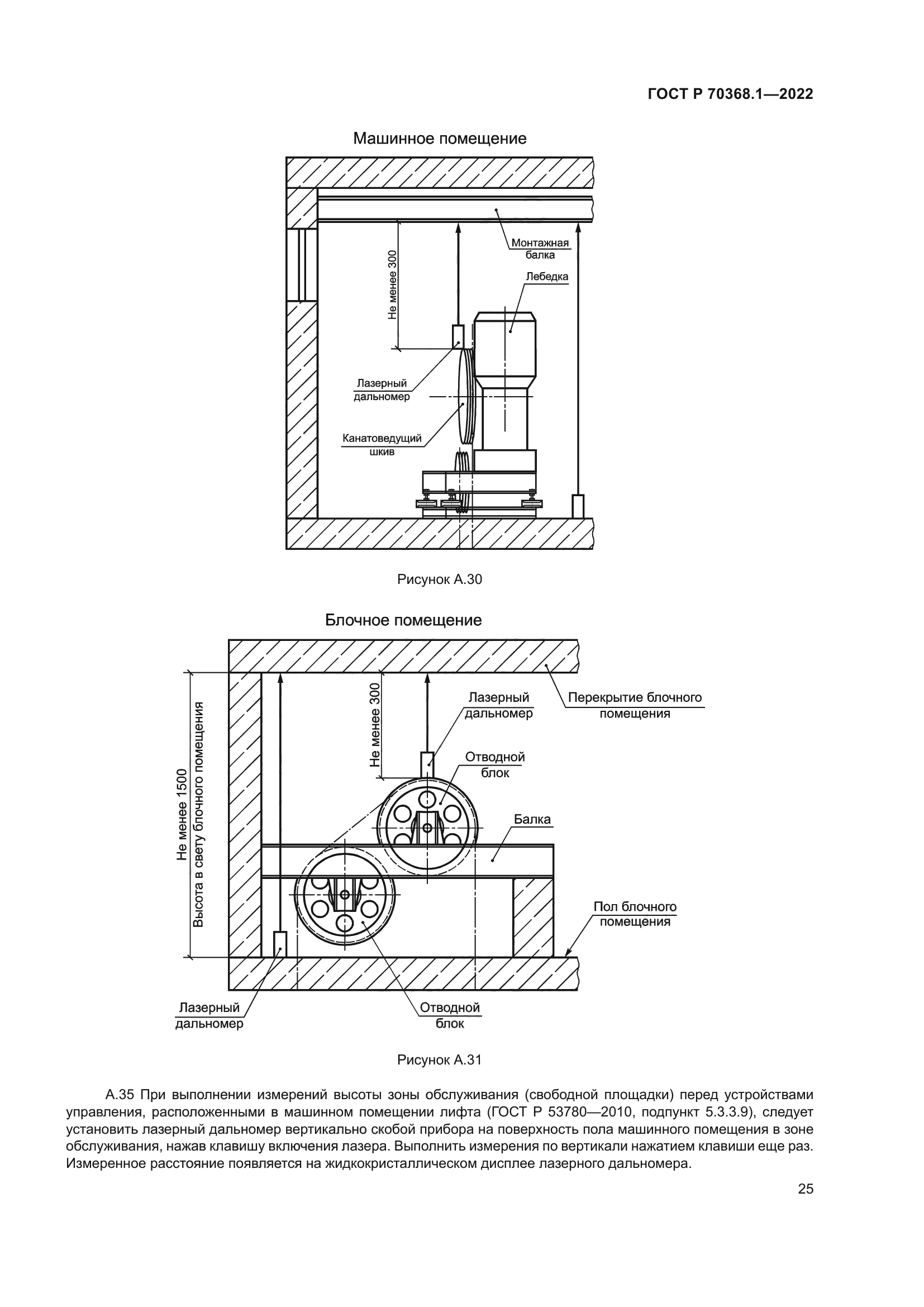 ГОСТ Р 70368.1—2022

Машинное помещение

Монтажная балка

Лебедка

Не менее 300

Лазерный дальномер

Канатоведущий шкив

Рисунок А.30

Блочное помещение

Не менее 1500
Высота в свету блочного помещения

Не менее 300

Лазерный дальномер

Перекрытие блочного помещения

Отводной блок

Балка

Пол блочного помещения

Лазерный дальномер

Отводной блок

Рисунок А.31

А.35 При выполнении измерений высоты зоны обслуживания (свободной площадки) перед устройствами управления, расположенными в машинном помещении лифта (ГОСТ Р 53780—2010, подпункт 5.3.3.9), следует установить лазерный дальномер вертикально скобой прибора на поверхность пола машинного помещения в зоне обслуживания, нажав клавишу включения лазера. Выполнить измерения по вертикали нажатием клавиши еще раз. Измеренное расстояние появляется на жидкокристаллическом дисплее лазерного дальномера.

25