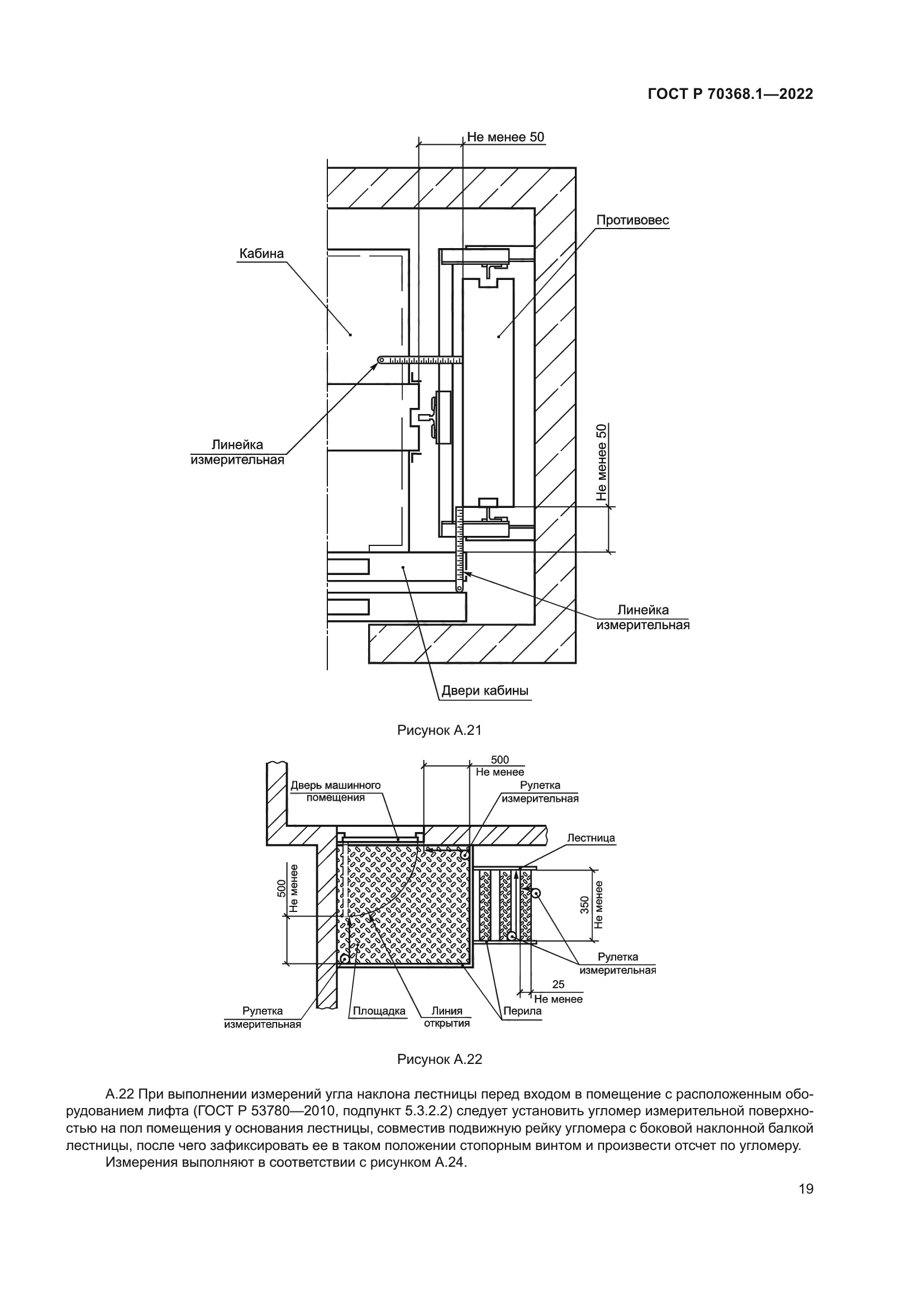 ГОСТ Р 70368.1—2022

Не менее 50

Противовес

Кабина

Линейка измерительная

Не менее 50

Линейка измерительная

Двери кабины

Рисунок А.21

500
Не менее

Дверь машинного помещения

Рулетка измерительная

Лестница

500
Не менее

350
Не менее

Рулетка измерительная

25
Не менее

Рулетка измерительная

Площадка

Линия открытия

Перила

Рисунок А.22

А.22 При выполнении измерений угла наклона лестницы перед входом в помещение с расположенным оборудованием лифта (ГОСТ Р 53780—2010, подпункт 5.3.2.2) следует установить угломер измерительной поверхностью на пол помещения у основания лестницы, совместив подвижную рейку угломера с боковой наклонной балкой лестницы, после чего зафиксировать ее в таком положении стопорным винтом и произвести отсчет по угломеру.

Измерения выполняют в соответствии с рисунком А.24.

19