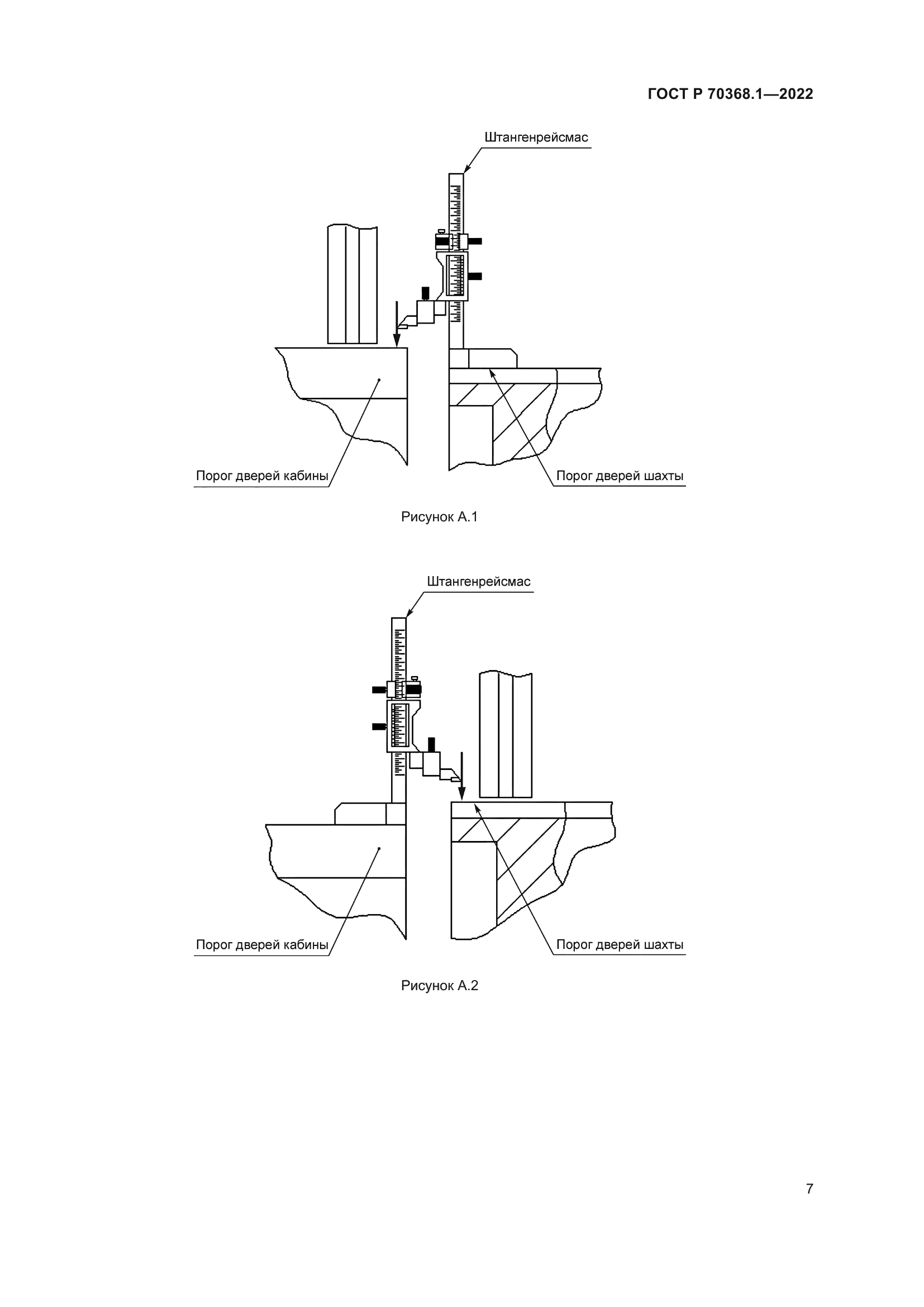 ГОСТ Р 70368.1—2022

Штангенрейсмас

Порог дверей кабины

Порог дверей шахты

Рисунок А.1

Штангенрейсмас

Порог дверей кабины

Порог дверей шахты

Рисунок А.2

7