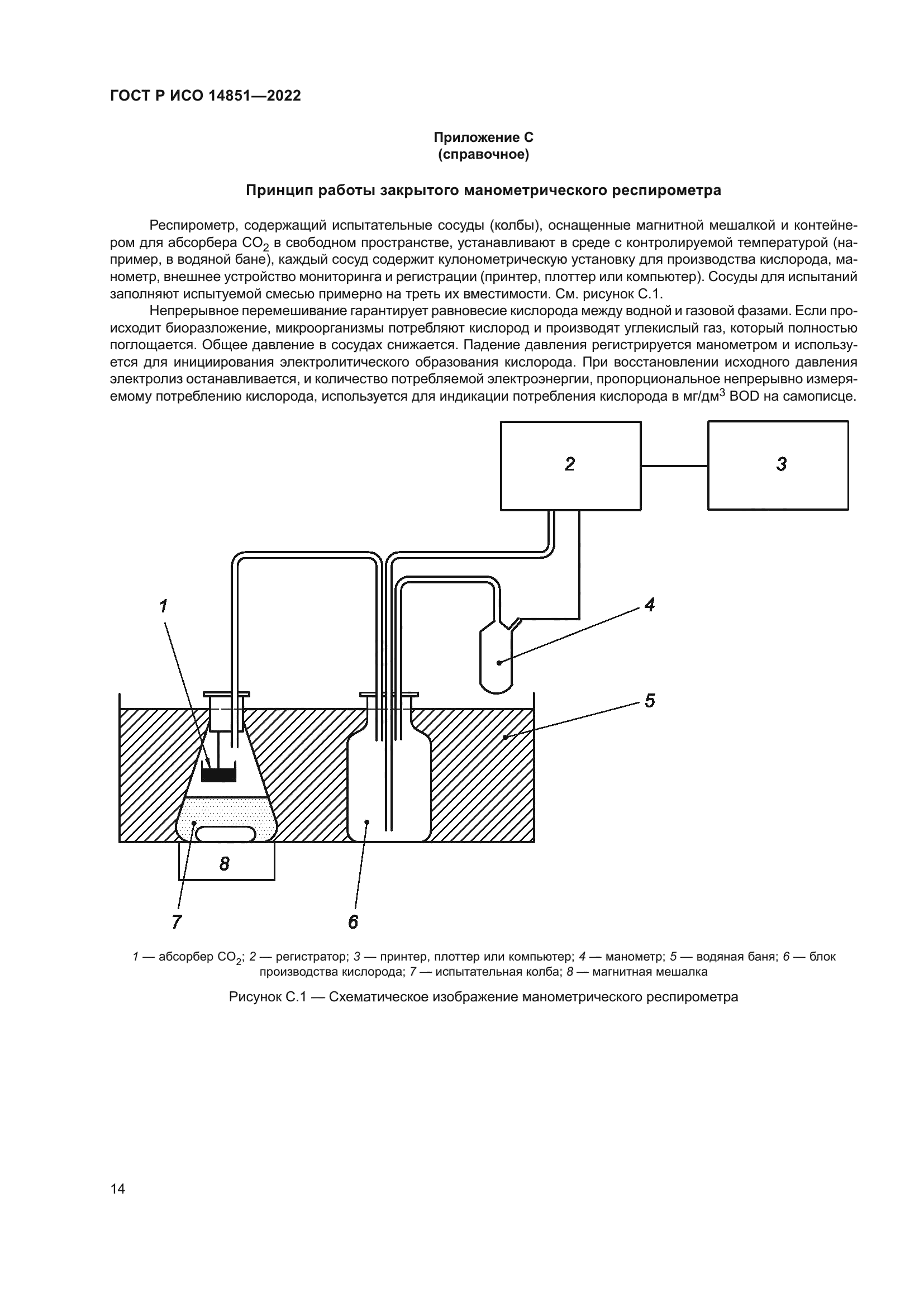 ГОСТ Р ИСО 14851—2022

Приложение С
(справочное)

Принцип работы закрытого манометрического респирометра

Респирометр, содержащий испытательные сосуды (колбы), оснащенные магнитной мешалкой и контейнером для абсорбера $CO_2$ в свободном пространстве, устанавливают в среде с контролируемой температурой (например, в водяной бане), каждый сосуд содержит кулонометрическую установку для производства кислорода, манометр, внешнее устройство мониторинга и регистрации (принтер, плоттер или компьютер). Сосуды для испытаний заполняют испытуемой смесью примерно на треть их вместимости. См. рисунок С.1.

Непрерывное перемешивание гарантирует равновесие кислорода между водной и газовой фазами. Если происходит биоразложение, микроорганизмы потребляют кислород и производят углекислый газ, который полностью поглощается. Общее давление в сосудах снижается. Падение давления регистрируется манометром и используется для инициирования электролитического образования кислорода. При восстановлении исходного давления электролиз останавливается, и количество потребляемой электроэнергии, пропорциональное непрерывно измеряемому потреблению кислорода, используется для индикации потребления кислорода в мг/дм$^3$ BOD на самописце.

2
3
1
4
5
8
7
6

1 — абсорбер $CO_2$; 2 — регистратор; 3 — принтер, плоттер или компьютер; 4 — манометр; 5 — водяная баня; 6 — блок производства кислорода; 7 — испытательная колба; 8 — магнитная мешалка

Рисунок С.1 — Схематическое изображение манометрического респирометра

14