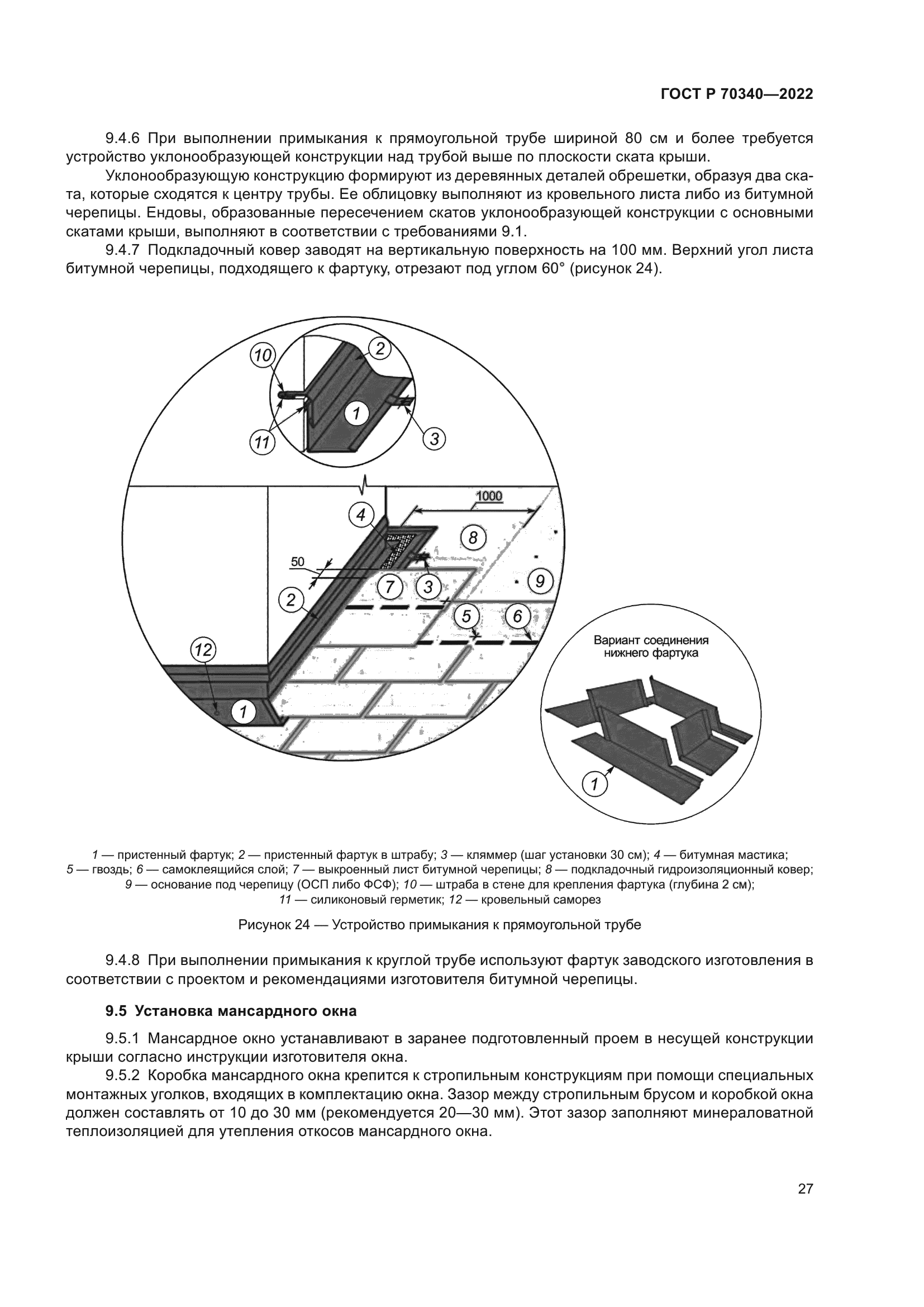 ГОСТ Р 70340—2022

9.4.6 При выполнении примыкания к прямоугольной трубе шириной 80 см и более требуется устройство уклонообразующей конструкции над трубой выше по плоскости ската крыши.

Уклонообразующую конструкцию формируют из деревянных деталей обрешетки, образуя два ската, которые сходятся к центру трубы. Ее облицовку выполняют из кровельного листа либо из битумной черепицы. Ендовы, образованные пересечением скатов уклонообразующей конструкции с основными скатами крыши, выполняют в соответствии с требованиями 9.1.

9.4.7 Подкладочный ковер заводят на вертикальную поверхность на 100 мм. Верхний угол листа битумной черепицы, подходящего к фартуку, отрезают под углом 60° (рисунок 24).

10
2
1
11
3
4
1000
8
50
7
3
9
2
5
6
12
1
Вариант соединения нижнего фартука
1

1 — пристенный фартук; 2 — пристенный фартук в штрабу; 3 — кляммер (шаг установки 30 см); 4 — битумная мастика; 5 — гвоздь; 6 — самоклеящийся слой; 7 — выкроенный лист битумной черепицы; 8 — подкладочный гидроизоляционный ковер; 9 — основание под черепицу (ОСП либо ФСФ); 10 — штраба в стене для крепления фартука (глубина 2 см); 11 — силиконовый герметик; 12 — кровельный саморез

Рисунок 24 — Устройство примыкания к прямоугольной трубе

9.4.8 При выполнении примыкания к круглой трубе используют фартук заводского изготовления в соответствии с проектом и рекомендациями изготовителя битумной черепицы.

9.5 Установка мансардного окна

9.5.1 Мансардное окно устанавливают в заранее подготовленный проем в несущей конструкции крыши согласно инструкции изготовителя окна.

9.5.2 Коробка мансардного окна крепится к стропильным конструкциям при помощи специальных монтажных уголков, входящих в комплектацию окна. Зазор между стропильным брусом и коробкой окна должен составлять от 10 до 30 мм (рекомендуется 20—30 мм). Этот зазор заполняют минераловатной теплоизоляцией для утепления откосов мансардного окна.

27