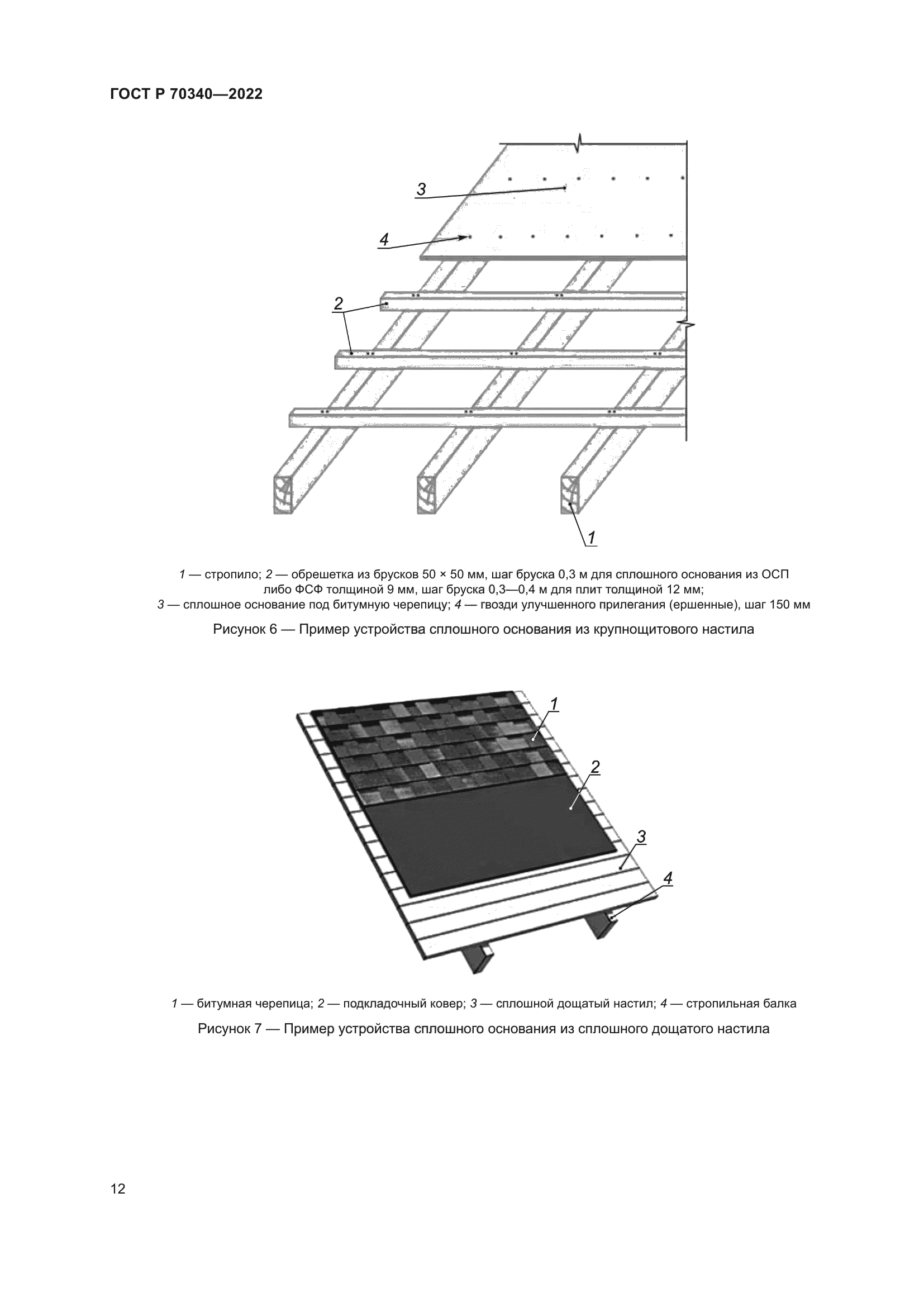 ГОСТ Р 70340—2022

3

4

2

1

1 — стропило; 2 — обрешетка из брусков 50 × 50 мм, шаг бруска 0,3 м для сплошного основания из ОСП либо ФСФ толщиной 9 мм, шаг бруска 0,3—0,4 м для плит толщиной 12 мм;
3 — сплошное основание под битумную черепицу; 4 — гвозди улучшенного прилегания (ершенные), шаг 150 мм

Рисунок 6 — Пример устройства сплошного основания из крупнощитового настила

1

2

3

4

1 — битумная черепица; 2 — подкладочный ковер; 3 — сплошной дощатый настил; 4 — стропильная балка

Рисунок 7 — Пример устройства сплошного основания из сплошного дощатого настила

12