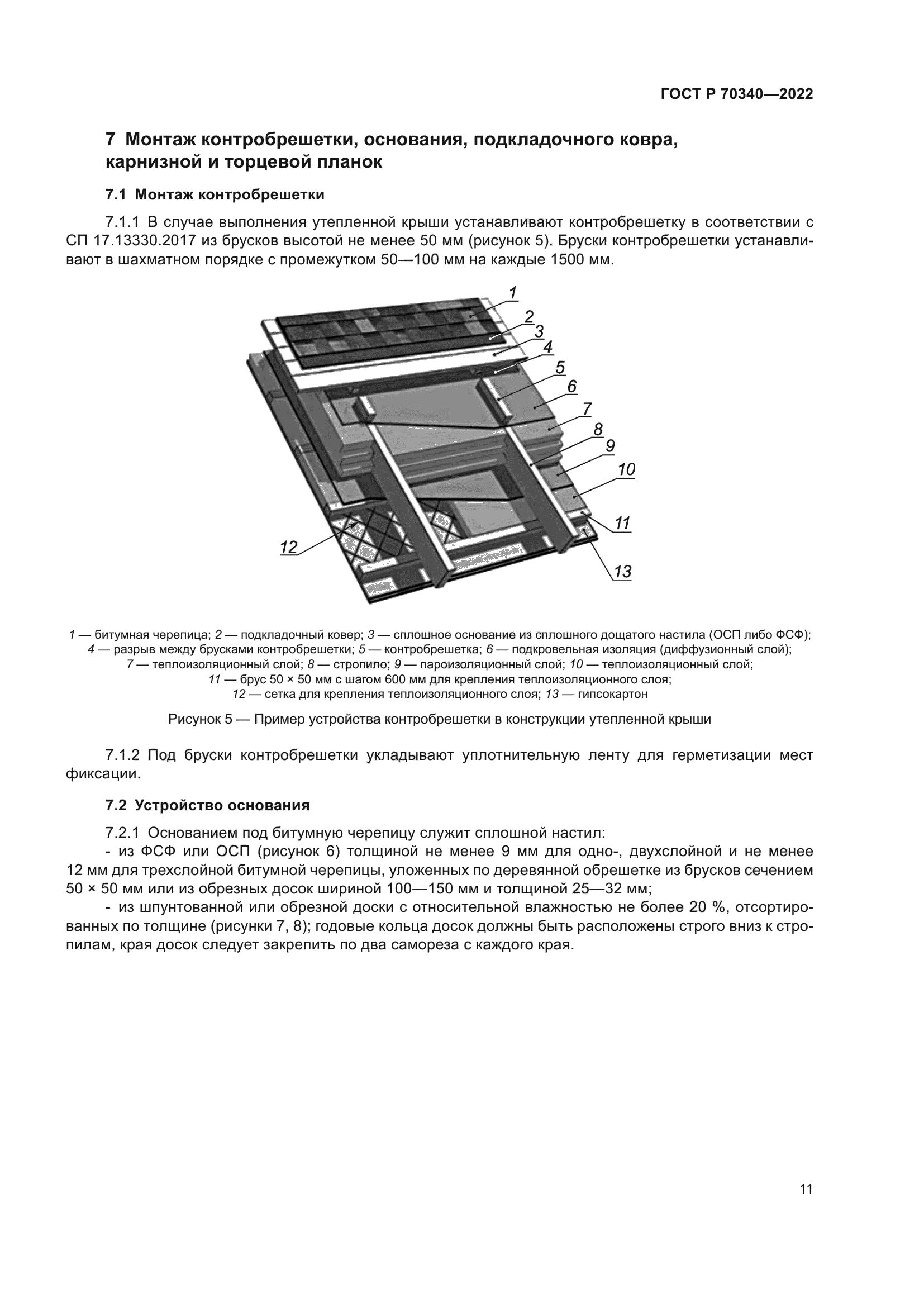 ГОСТ Р 70340—2022

7 Монтаж контробрешетки, основания, подкладочного ковра, карнизной и торцевой планок

7.1 Монтаж контробрешетки

7.1.1 В случае выполнения утепленной крыши устанавливают контробрешетку в соответствии с СП 17.13330.2017 из брусков высотой не менее 50 мм (рисунок 5). Бруски контробрешетки устанавливают в шахматном порядке с промежутком 50—100 мм на каждые 1500 мм.

1
2
3
4
5
6
7
8
9
10
11
12
13

1 — битумная черепица; 2 — подкладочный ковер; 3 — сплошное основание из сплошного дощатого настила (ОСП либо ФСФ); 4 — разрыв между брусками контробрешетки; 5 — контробрешетка; 6 — подкровельная изоляция (диффузионный слой); 7 — теплоизоляционный слой; 8 — стропило; 9 — пароизоляционный слой; 10 — теплоизоляционный слой; 11 — брус 50 × 50 мм с шагом 600 мм для крепления теплоизоляционного слоя; 12 — сетка для крепления теплоизоляционного слоя; 13 — гипсокартон

Рисунок 5 — Пример устройства контробрешетки в конструкции утепленной крыши

7.1.2 Под бруски контробрешетки укладывают уплотнительную ленту для герметизации мест фиксации.

7.2 Устройство основания

7.2.1 Основанием под битумную черепицу служит сплошной настил:
- из ФСФ или ОСП (рисунок 6) толщиной не менее 9 мм для одно-, двухслойной и не менее 12 мм для трехслойной битумной черепицы, уложенных по деревянной обрешетке из брусков сечением 50 × 50 мм или из обрезных досок шириной 100—150 мм и толщиной 25—32 мм;
- из шпунтованной или обрезной доски с относительной влажностью не более 20 %, отсортированных по толщине (рисунки 7, 8); годовые кольца досок должны быть расположены строго вниз к стропилам, края досок следует закрепить по два самореза с каждого края.

11