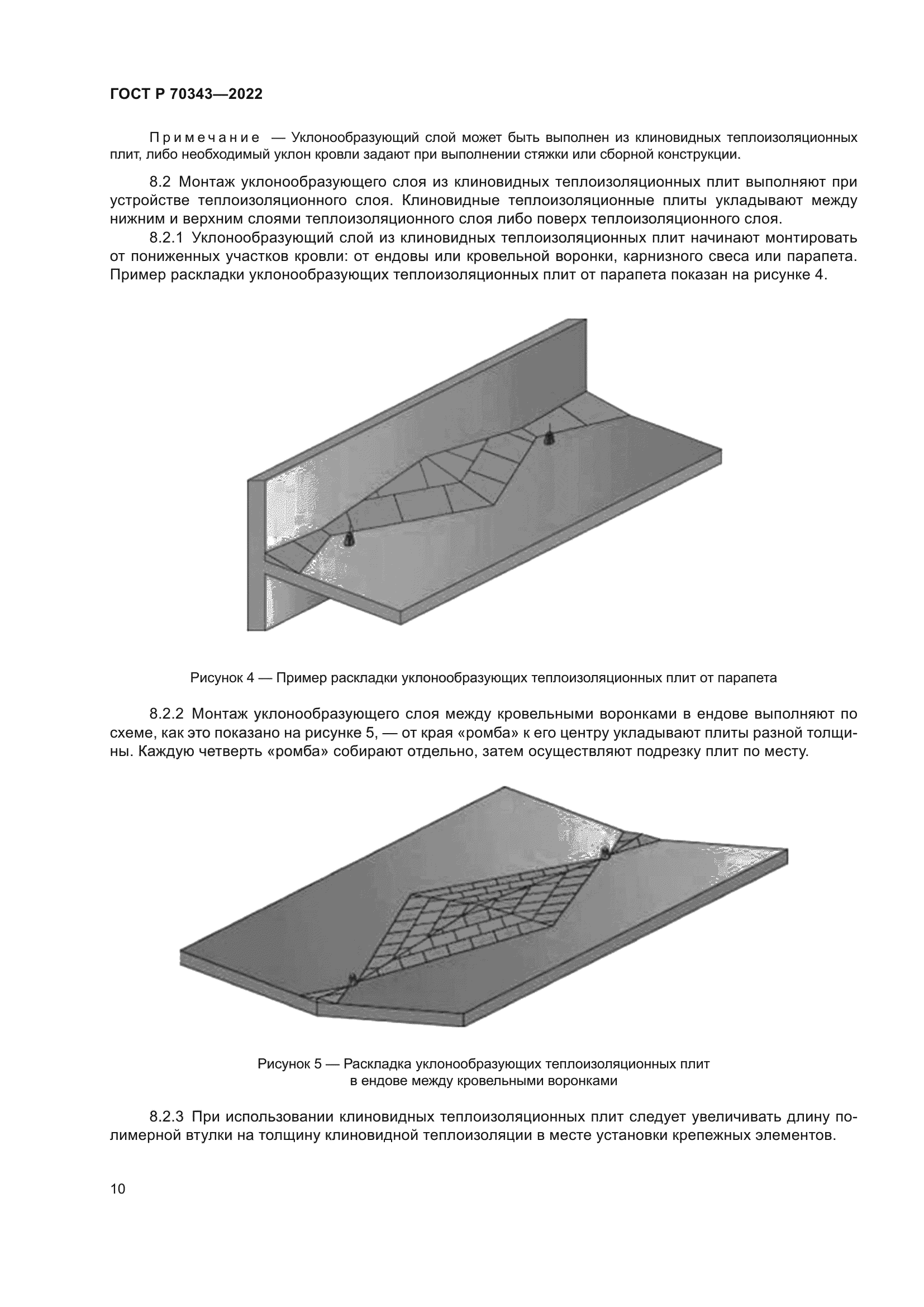 ГОСТ Р 70343—2022

Примечание — Уклонообразующий слой может быть выполнен из клиновидных теплоизоляционных плит, либо необходимый уклон кровли задают при выполнении стяжки или сборной конструкции.

8.2 Монтаж уклонообразующего слоя из клиновидных теплоизоляционных плит выполняют при устройстве теплоизоляционного слоя. Клиновидные теплоизоляционные плиты укладывают между нижним и верхним слоями теплоизоляционного слоя либо поверх теплоизоляционного слоя.

8.2.1 Уклонообразующий слой из клиновидных теплоизоляционных плит начинают монтировать от пониженных участков кровли: от ендовы или кровельной воронки, карнизного свеса или парапета. Пример раскладки уклонообразующих теплоизоляционных плит от парапета показан на рисунке 4.

Рисунок 4 — Пример раскладки уклонообразующих теплоизоляционных плит от парапета

8.2.2 Монтаж уклонообразующего слоя между кровельными воронками в ендове выполняют по схеме, как это показано на рисунке 5, — от края «ромба» к его центру укладывают плиты разной толщины. Каждую четверть «ромба» собирают отдельно, затем осуществляют подрезку плит по месту.

Рисунок 5 — Раскладка уклонообразующих теплоизоляционных плит в ендове между кровельными воронками

8.2.3 При использовании клиновидных теплоизоляционных плит следует увеличивать длину полимерной втулки на толщину клиновидной теплоизоляции в месте установки крепежных элементов.

10