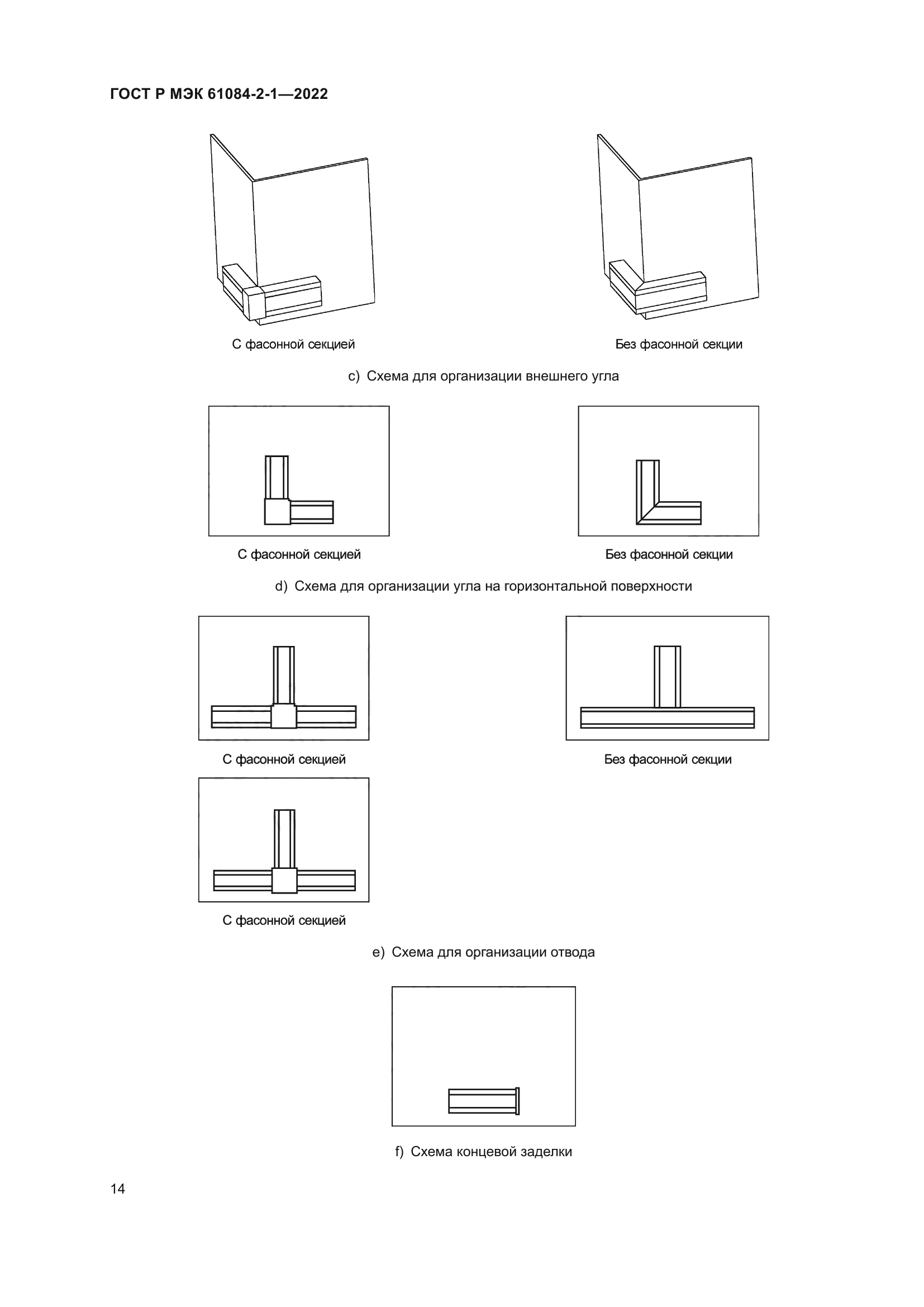 ГОСТ Р МЭК 61084-2-1—2022

С фасонной секцией

Без фасонной секции

c) Схема для организации внешнего угла

С фасонной секцией

Без фасонной секции

d) Схема для организации угла на горизонтальной поверхности

С фасонной секцией

Без фасонной секции

С фасонной секцией

e) Схема для организации отвода

f) Схема концевой заделки

14