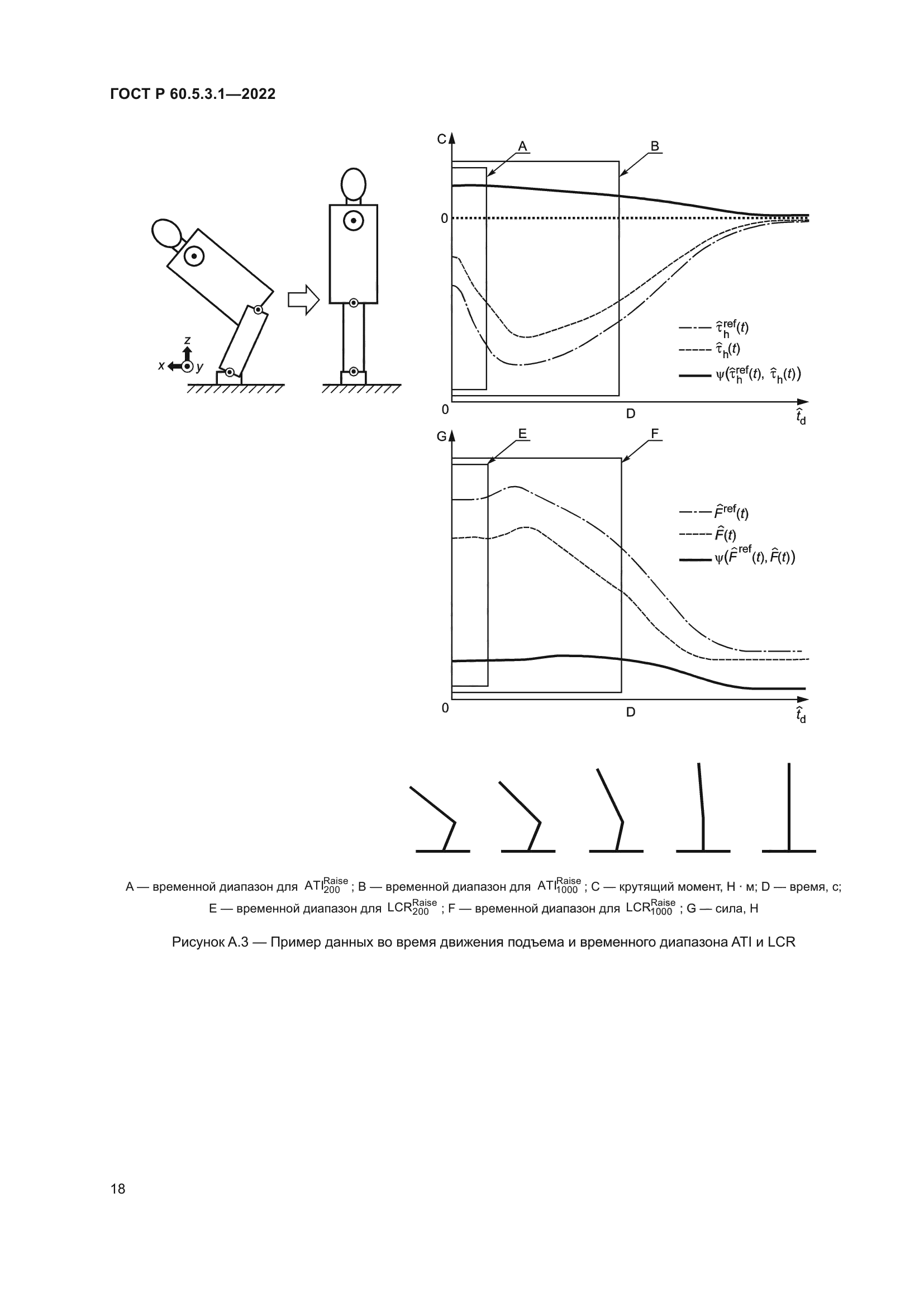 ГОСТ Р 60.5.3.1—2022

z
x
y

C
A
B
0
$\hat{\tau}_h^{ref}(t)$
$\hat{\tau}_h(t)$
$\psi(\hat{\tau}_h^{ref}(t), \hat{\tau}_h(t))$
0
D
$\hat{t}_d$

G
E
F
$\hat{F}^{ref}(t)$
$\hat{F}(t)$
$\psi(\hat{F}^{ref}(t), \hat{F}(t))$
0
D
$\hat{t}_d$

A — временной диапазон для $ATI_{200}^{Raise}$; B — временной диапазон для $ATI_{1000}^{Raise}$; C — крутящий момент, Н · м; D — время, с; E — временной диапазон для $LCR_{200}^{Raise}$; F — временной диапазон для $LCR_{1000}^{Raise}$; G — сила, Н

Рисунок А.3 — Пример данных во время движения подъема и временного диапазона ATI и LCR

18