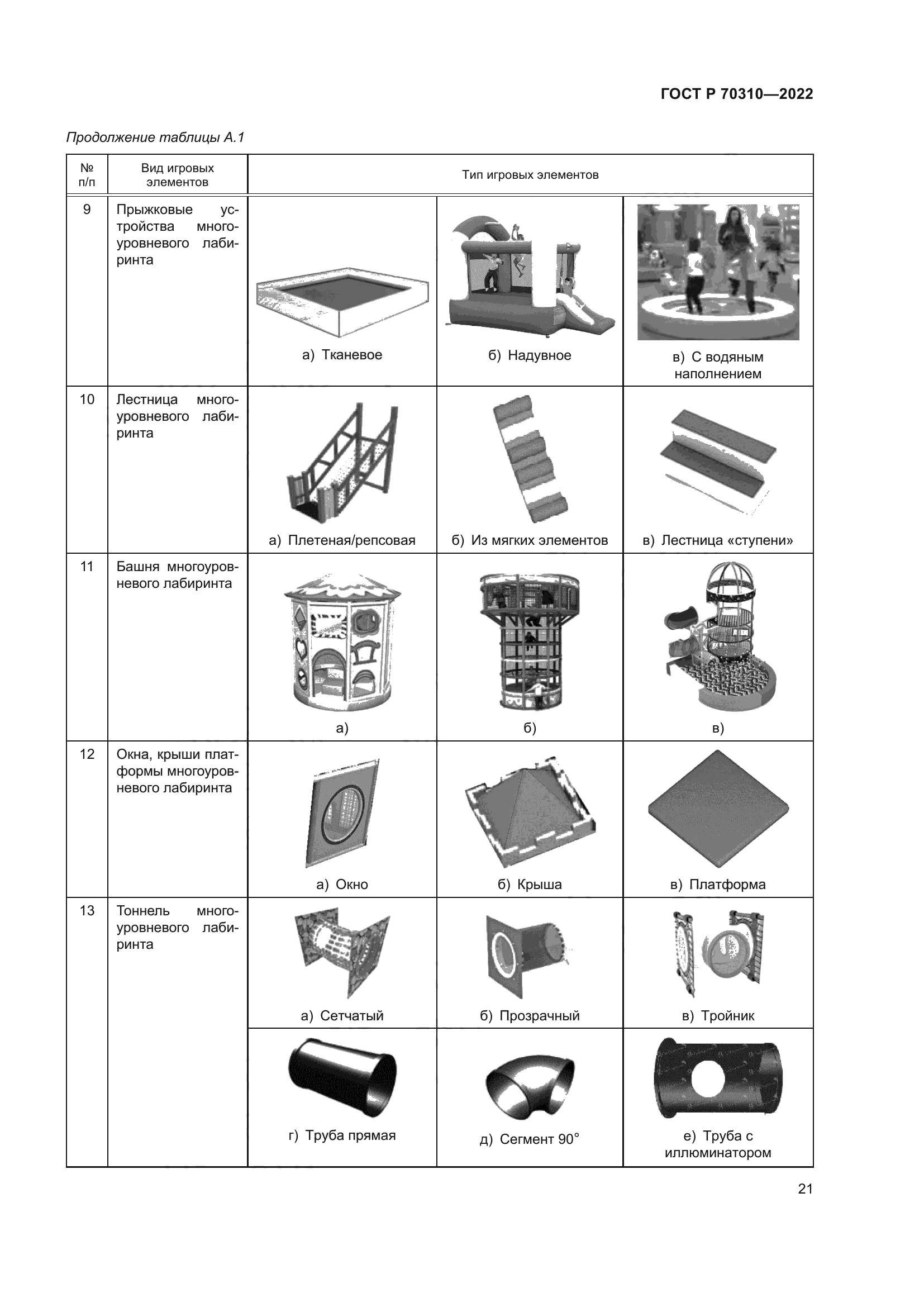 ГОСТ Р 70310—2022

Продолжение таблицы А.1

| № п/п | Вид игровых элементов | Тип игровых элементов | | |
|---|---|---|---|---|
| 9 | Прыжковые устройства многоуровневого лабиринта | а) Тканевое | б) Надувное | в) С водяным наполнением |
| 10 | Лестница многоуровневого лабиринта | а) Плетеная/репсовая | б) Из мягких элементов | в) Лестница «ступени» |
| 11 | Башня многоуровневого лабиринта | а) | б) | в) |
| 12 | Окна, крыши платформы многоуровневого лабиринта | а) Окно | б) Крыша | в) Платформа |
| 13 | Тоннель многоуровневого лабиринта | а) Сетчатый | б) Прозрачный | в) Тройник |
| | | г) Труба прямая | д) Сегмент 90° | е) Труба с иллюминатором |

21