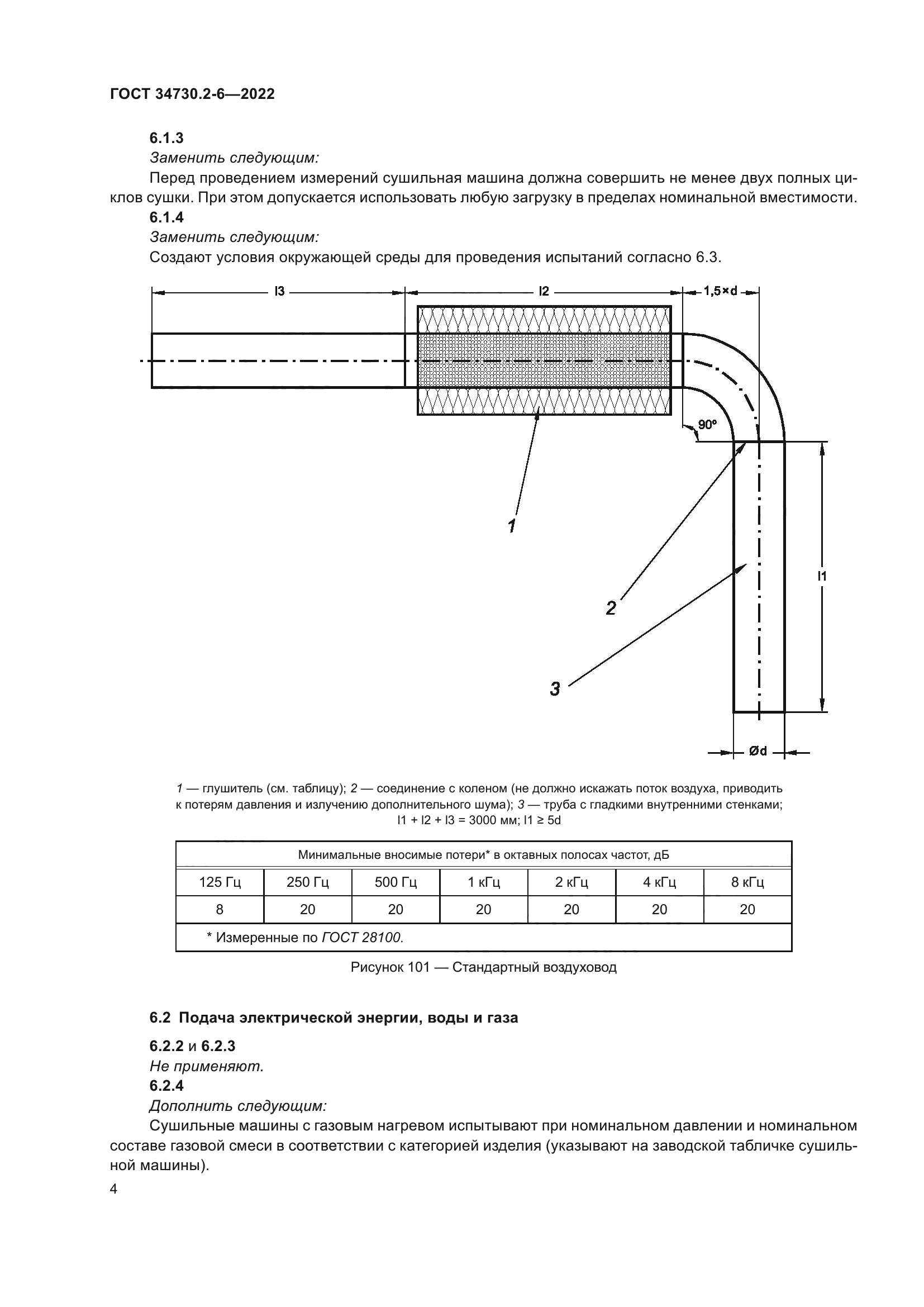 ГОСТ 34730.2-6—2022

6.1.3

Заменить следующим:

Перед проведением измерений сушильная машина должна совершить не менее двух полных циклов сушки. При этом допускается использовать любую загрузку в пределах номинальной вместимости.

6.1.4

Заменить следующим:

Создают условия окружающей среды для проведения испытаний согласно 6.3.

l3

l2

1,5×d

90°

1

2

3

l1

Ød

1 — глушитель (см. таблицу); 2 — соединение с коленом (не должно искажать поток воздуха, приводить к потерям давления и излучению дополнительного шума); 3 — труба с гладкими внутренними стенками; l1 + l2 + l3 = 3000 мм; l1 ≥ 5d

| Минимальные вносимые потери* в октавных полосах частот, дБ | | | | | | |
|---|---|---|---|---|---|---|
| 125 Гц | 250 Гц | 500 Гц | 1 кГц | 2 кГц | 4 кГц | 8 кГц |
| 8 | 20 | 20 | 20 | 20 | 20 | 20 |
| * Измеренные по ГОСТ 28100. | | | | | | |

Рисунок 101 — Стандартный воздуховод

6.2 Подача электрической энергии, воды и газа

6.2.2 и 6.2.3

Не применяют.

6.2.4

Дополнить следующим:

Сушильные машины с газовым нагревом испытывают при номинальном давлении и номинальном составе газовой смеси в соответствии с категорией изделия (указывают на заводской табличке сушильной машины).

4