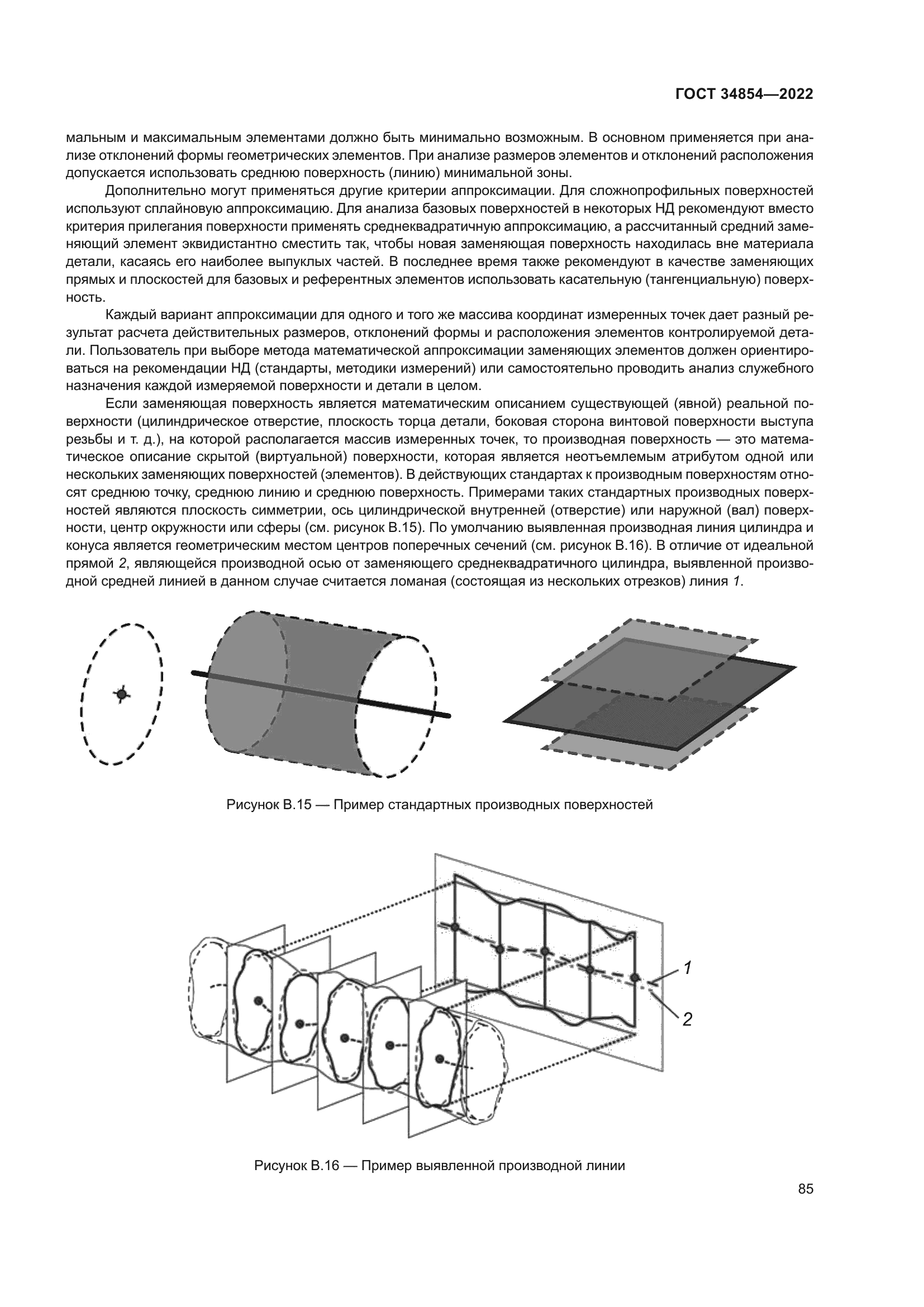 ГОСТ 34854—2022

мальным и максимальным элементами должно быть минимально возможным. В основном применяется при анализе отклонений формы геометрических элементов. При анализе размеров элементов и отклонений расположения допускается использовать среднюю поверхность (линию) минимальной зоны.

Дополнительно могут применяться другие критерии аппроксимации. Для сложнопрофильных поверхностей используют сплайновую аппроксимацию. Для анализа базовых поверхностей в некоторых НД рекомендуют вместо критерия прилегания поверхности применять среднеквадратичную аппроксимацию, а рассчитанный средний заменяющий элемент эквидистантно сместить так, чтобы новая заменяющая поверхность находилась вне материала детали, касаясь его наиболее выпуклых частей. В последнее время также рекомендуют в качестве заменяющих прямых и плоскостей для базовых и референтных элементов использовать касательную (тангенциальную) поверхность.

Каждый вариант аппроксимации для одного и того же массива координат измеренных точек дает разный результат расчета действительных размеров, отклонений формы и расположения элементов контролируемой детали. Пользователь при выборе метода математической аппроксимации заменяющих элементов должен ориентироваться на рекомендации НД (стандарты, методики измерений) или самостоятельно проводить анализ служебного назначения каждой измеряемой поверхности и детали в целом.

Если заменяющая поверхность является математическим описанием существующей (явной) реальной поверхности (цилиндрическое отверстие, плоскость торца детали, боковая сторона винтовой поверхности выступа резьбы и т. д.), на которой располагается массив измеренных точек, то производная поверхность — это математическое описание скрытой (виртуальной) поверхности, которая является неотъемлемым атрибутом одной или нескольких заменяющих поверхностей (элементов). В действующих стандартах к производным поверхностям относят среднюю точку, среднюю линию и среднюю поверхность. Примерами таких стандартных производных поверхностей являются плоскость симметрии, ось цилиндрической внутренней (отверстие) или наружной (вал) поверхности, центр окружности или сферы (см. рисунок В.15). По умолчанию выявленная производная линия цилиндра и конуса является геометрическим местом центров поперечных сечений (см. рисунок В.16). В отличие от идеальной прямой 2, являющейся производной осью от заменяющего среднеквадратичного цилиндра, выявленной производной средней линией в данном случае считается ломаная (состоящая из нескольких отрезков) линия 1.

Рисунок В.15 — Пример стандартных производных поверхностей

1
2

Рисунок В.16 — Пример выявленной производной линии

85