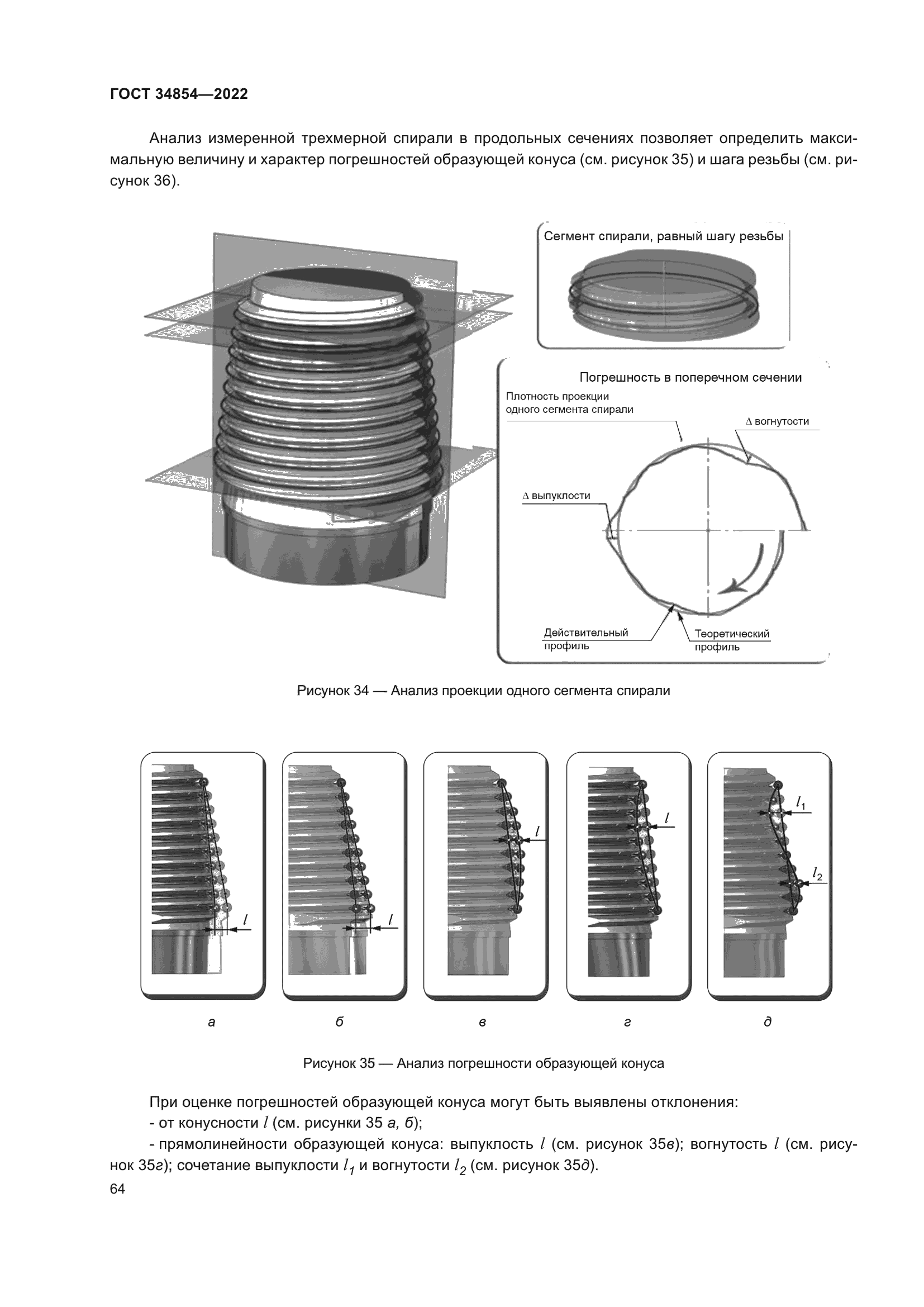 ГОСТ 34854—2022

Анализ измеренной трехмерной спирали в продольных сечениях позволяет определить максимальную величину и характер погрешностей образующей конуса (см. рисунок 35) и шага резьбы (см. рисунок 36).

Сегмент спирали, равный шагу резьбы

Погрешность в поперечном сечении

Плотность проекции одного сегмента спирали

$\Delta$ вогнутости

$\Delta$ выпуклости

Действительный профиль

Теоретический профиль

Рисунок 34 — Анализ проекции одного сегмента спирали

$l$

$l$

$l$

$l$

$l_1$

$l_2$

а

б

в

г

д

Рисунок 35 — Анализ погрешности образующей конуса

При оценке погрешностей образующей конуса могут быть выявлены отклонения:

- от конусности $l$ (см. рисунки 35 а, б);

- прямолинейности образующей конуса: выпуклость $l$ (см. рисунок 35в); вогнутость $l$ (см. рисунок 35г); сочетание выпуклости $l_1$ и вогнутости $l_2$ (см. рисунок 35д).

64