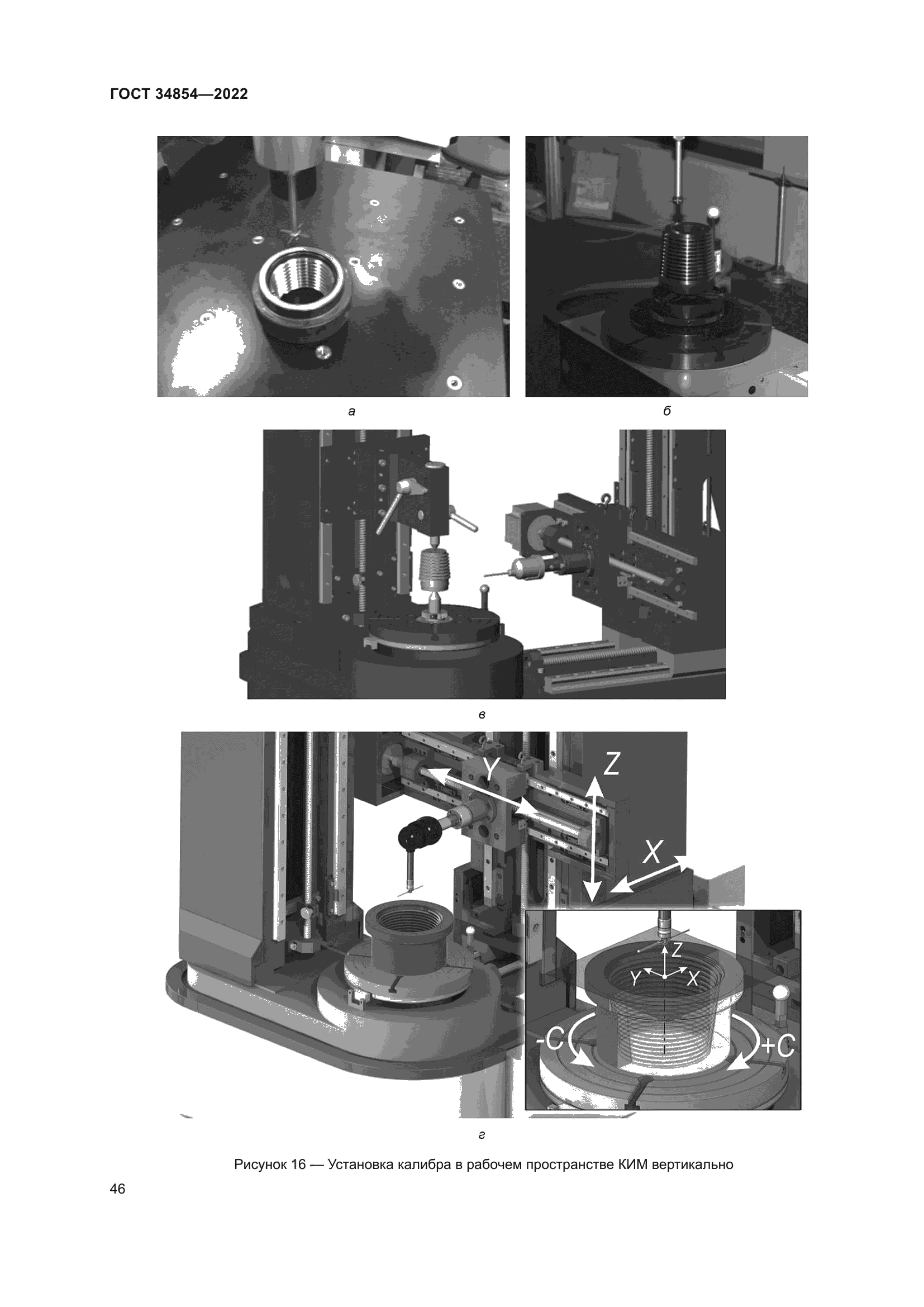 ГОСТ 34854—2022

а

б

в

Y

Z

X

Z

Y

X

-C

+C

г

Рисунок 16 — Установка калибра в рабочем пространстве КИМ вертикально

46