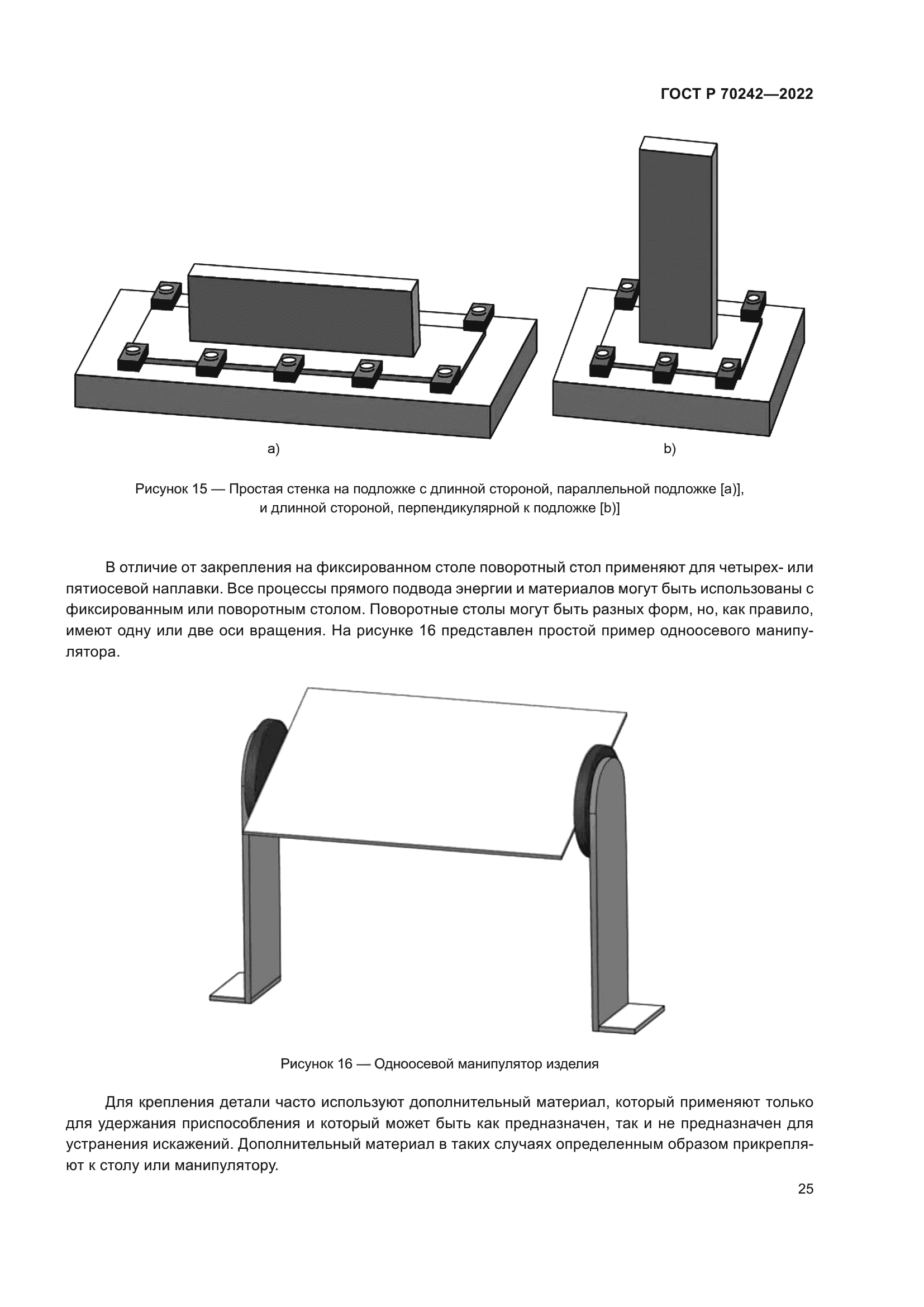 ГОСТ Р 70242—2022

a)

b)

Рисунок 15 — Простая стенка на подложке с длинной стороной, параллельной подложке [a)], и длинной стороной, перпендикулярной к подложке [b)]

В отличие от закрепления на фиксированном столе поворотный стол применяют для четырех- или пятиосевой наплавки. Все процессы прямого подвода энергии и материалов могут быть использованы с фиксированным или поворотным столом. Поворотные столы могут быть разных форм, но, как правило, имеют одну или две оси вращения. На рисунке 16 представлен простой пример одноосевого манипулятора.

Рисунок 16 — Одноосевой манипулятор изделия

Для крепления детали часто используют дополнительный материал, который применяют только для удержания приспособления и который может быть как предназначен, так и не предназначен для устранения искажений. Дополнительный материал в таких случаях определенным образом прикрепляют к столу или манипулятору.

25