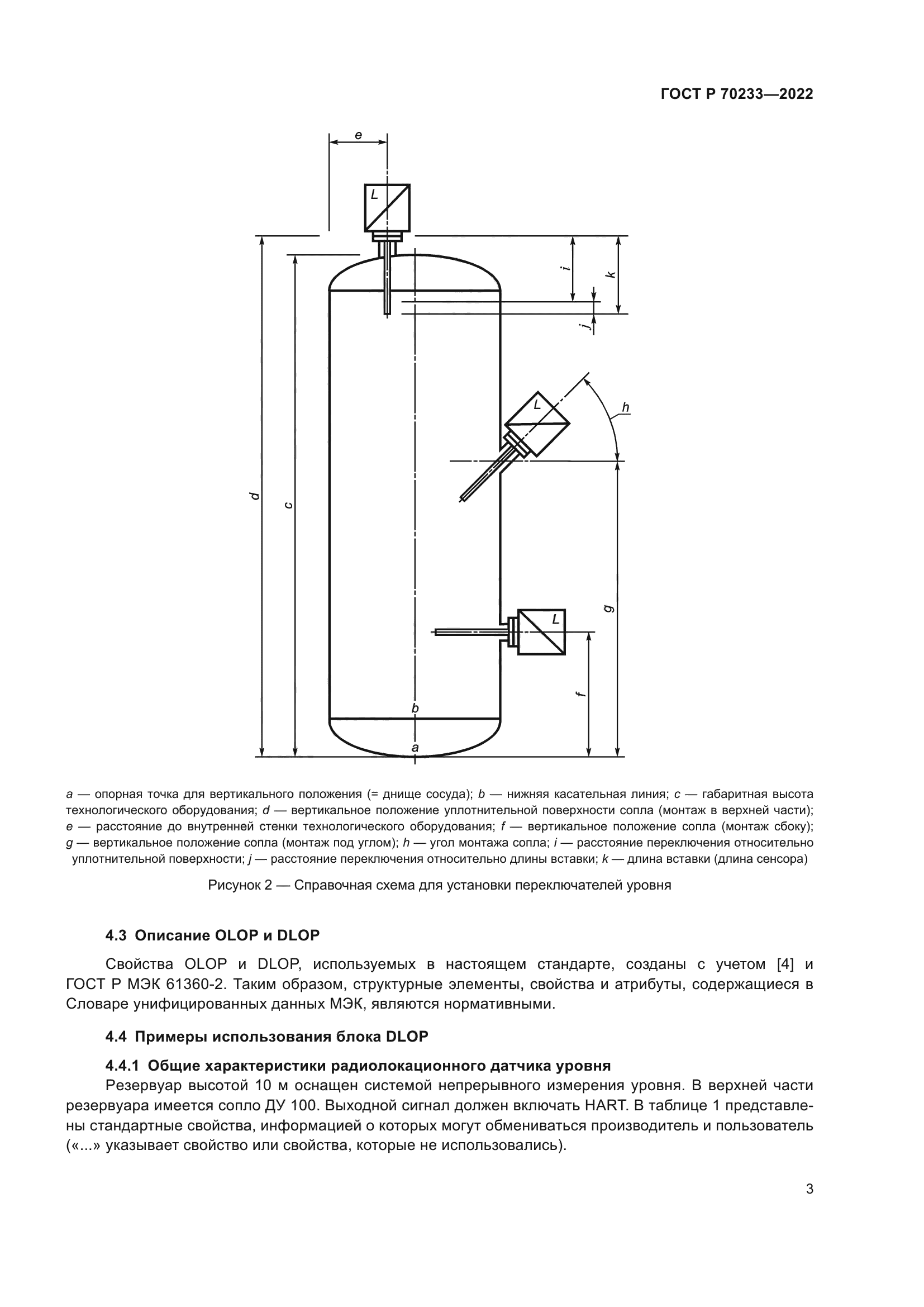 ГОСТ Р 70233—2022

e

L

i

k

j

L

h

d

c

g

L

f

b

a

a — опорная точка для вертикального положения (= днище сосуда); b — нижняя касательная линия; c — габаритная высота технологического оборудования; d — вертикальное положение уплотнительной поверхности сопла (монтаж в верхней части); e — расстояние до внутренней стенки технологического оборудования; f — вертикальное положение сопла (монтаж сбоку); g — вертикальное положение сопла (монтаж под углом); h — угол монтажа сопла; i — расстояние переключения относительно уплотнительной поверхности; j — расстояние переключения относительно длины вставки; k — длина вставки (длина сенсора)

Рисунок 2 — Справочная схема для установки переключателей уровня

4.3 Описание OLOP и DLOP

Свойства OLOP и DLOP, используемых в настоящем стандарте, созданы с учетом [4] и ГОСТ Р МЭК 61360-2. Таким образом, структурные элементы, свойства и атрибуты, содержащиеся в Словаре унифицированных данных МЭК, являются нормативными.

4.4 Примеры использования блока DLOP

4.4.1 Общие характеристики радиолокационного датчика уровня

Резервуар высотой 10 м оснащен системой непрерывного измерения уровня. В верхней части резервуара имеется сопло ДУ 100. Выходной сигнал должен включать HART. В таблице 1 представлены стандартные свойства, информацией о которых могут обмениваться производитель и пользователь («...» указывает свойство или свойства, которые не использовались).

3