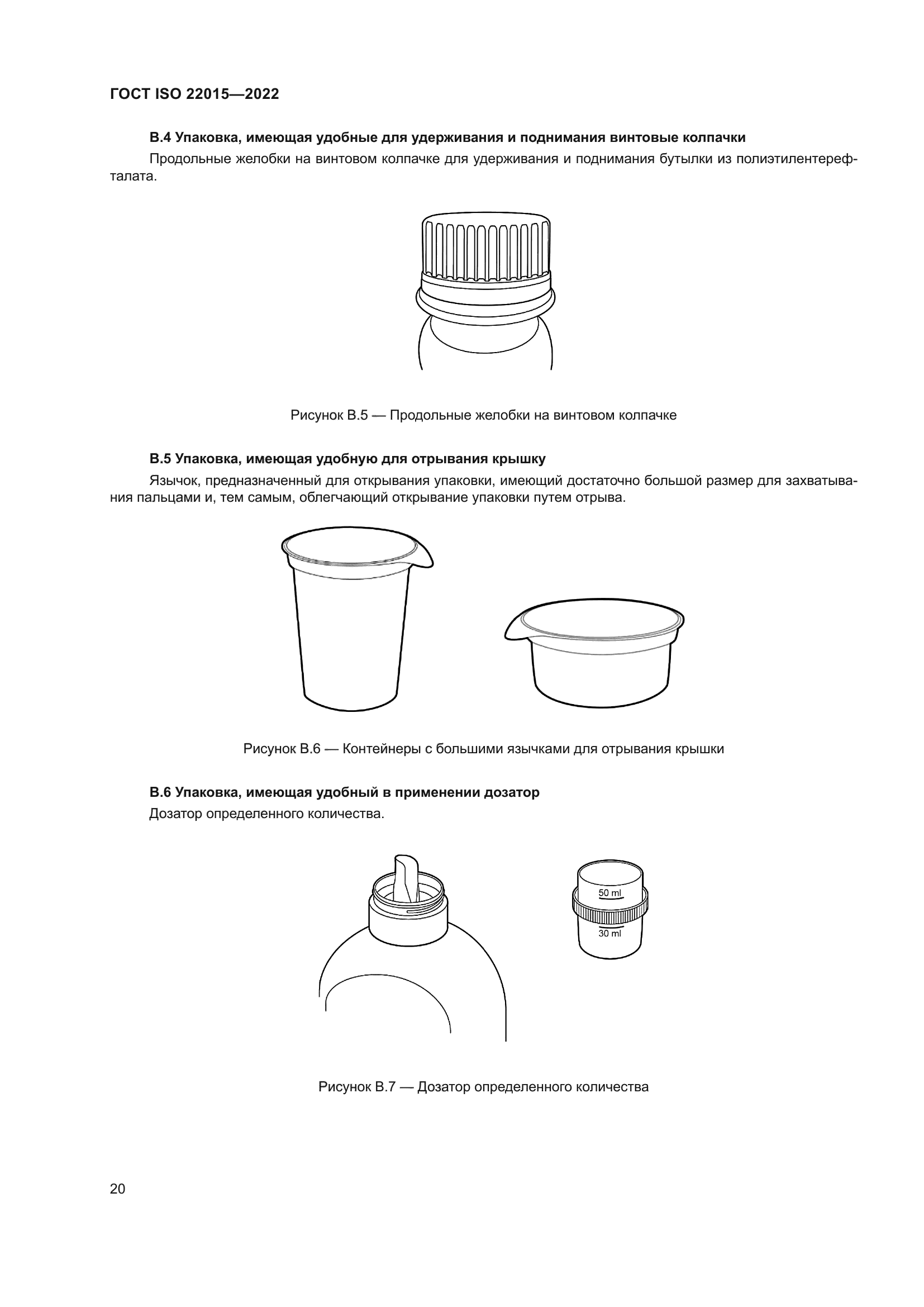 ГОСТ ISO 22015—2022

В.4 Упаковка, имеющая удобные для удерживания и поднимания винтовые колпачки

Продольные желобки на винтовом колпачке для удерживания и поднимания бутылки из полиэтилентерефталата.

Рисунок В.5 — Продольные желобки на винтовом колпачке

В.5 Упаковка, имеющая удобную для отрывания крышку

Язычок, предназначенный для открывания упаковки, имеющий достаточно большой размер для захватывания пальцами и, тем самым, облегчающий открывание упаковки путем отрыва.

Рисунок В.6 — Контейнеры с большими язычками для отрывания крышки

В.6 Упаковка, имеющая удобный в применении дозатор

Дозатор определенного количества.

50 ml

30 ml

Рисунок В.7 — Дозатор определенного количества

20