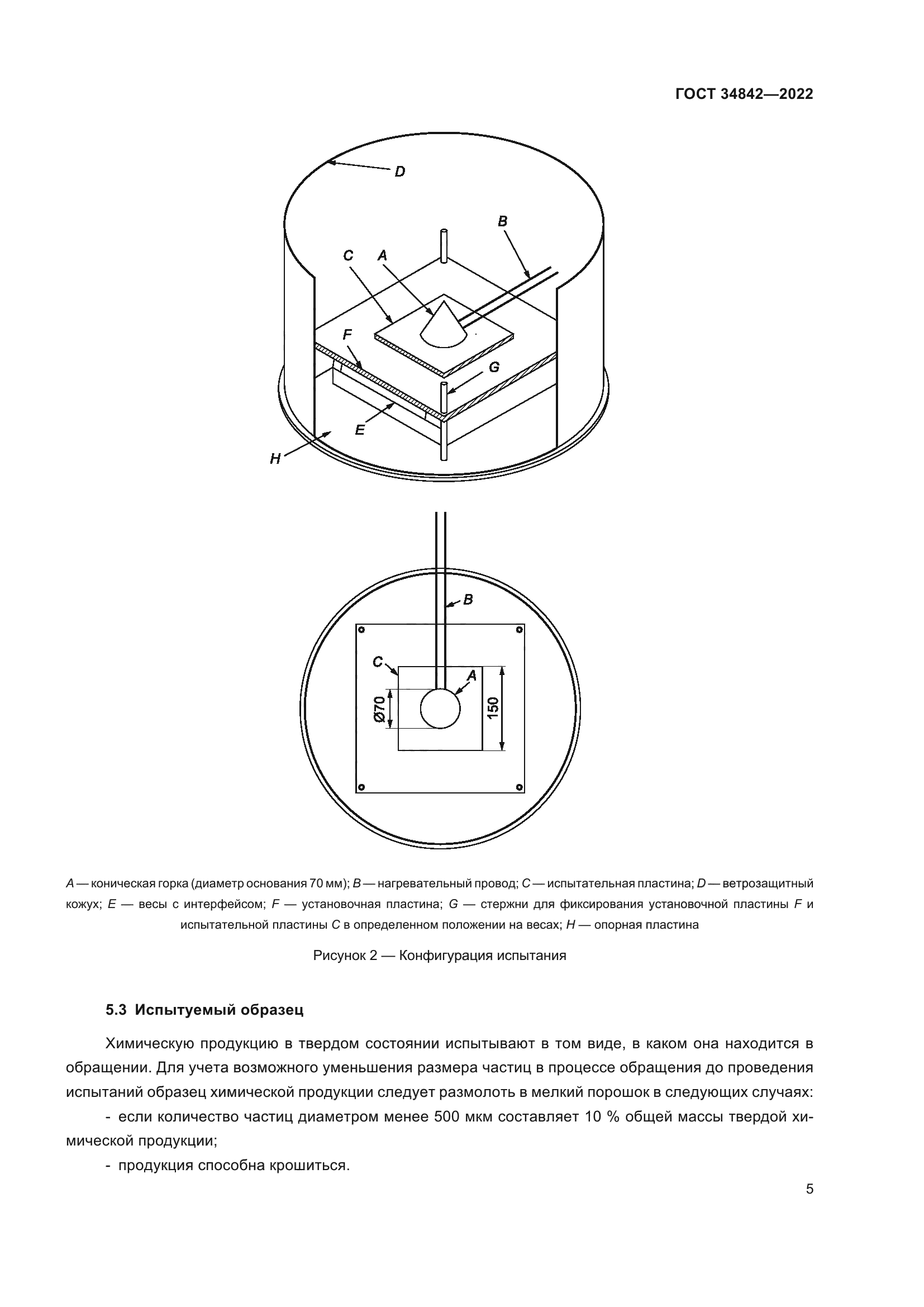 ГОСТ 34842—2022

D

B

C

A

F

G

E

H

B

C

A

Ø70

150

A — коническая горка (диаметр основания 70 мм); B — нагревательный провод; C — испытательная пластина; D — ветрозащитный кожух; E — весы с интерфейсом; F — установочная пластина; G — стержни для фиксирования установочной пластины F и испытательной пластины C в определенном положении на весах; H — опорная пластина

Рисунок 2 — Конфигурация испытания

5.3 Испытуемый образец

Химическую продукцию в твердом состоянии испытывают в том виде, в каком она находится в обращении. Для учета возможного уменьшения размера частиц в процессе обращения до проведения испытаний образец химической продукции следует размолоть в мелкий порошок в следующих случаях:

- если количество частиц диаметром менее 500 мкм составляет 10 % общей массы твердой химической продукции;

- продукция способна крошиться.

5