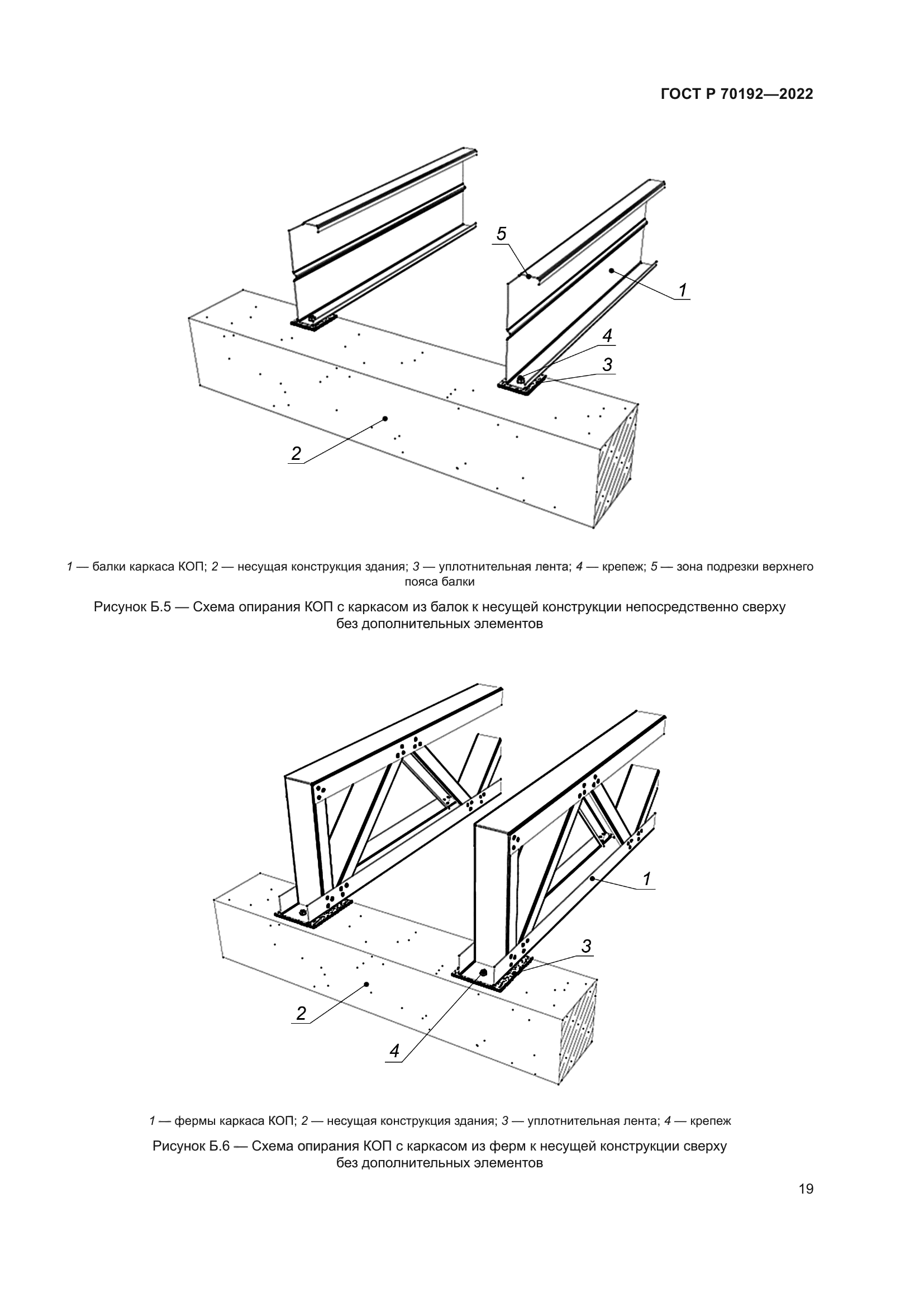 ГОСТ Р 70192—2022

5

1

4

3

2

1 — балки каркаса КОП; 2 — несущая конструкция здания; 3 — уплотнительная лента; 4 — крепеж; 5 — зона подрезки верхнего пояса балки

Рисунок Б.5 — Схема опирания КОП с каркасом из балок к несущей конструкции непосредственно сверху без дополнительных элементов

1

3

2

4

1 — фермы каркаса КОП; 2 — несущая конструкция здания; 3 — уплотнительная лента; 4 — крепеж

Рисунок Б.6 — Схема опирания КОП с каркасом из ферм к несущей конструкции сверху без дополнительных элементов

19