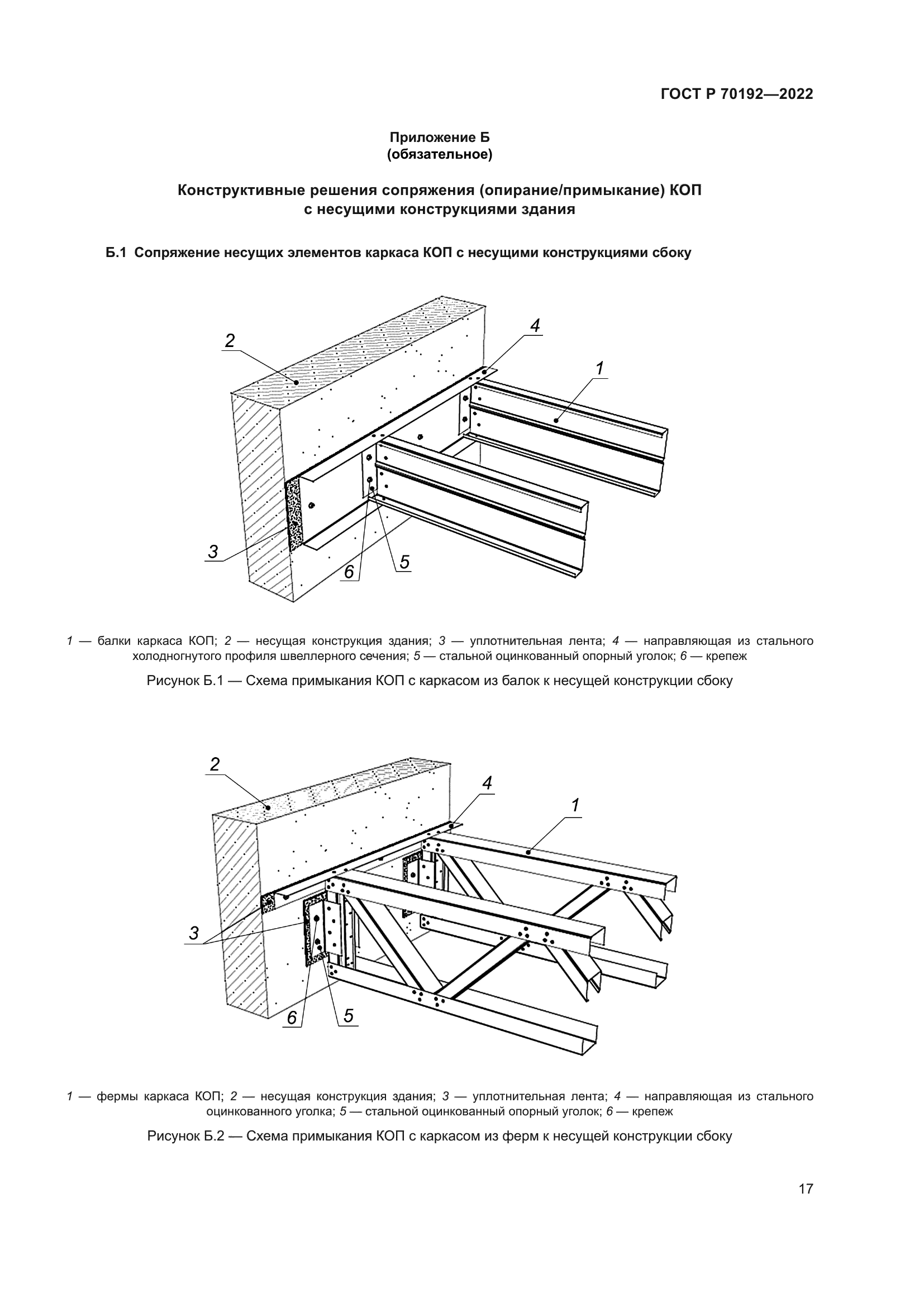 ГОСТ Р 70192—2022

Приложение Б
(обязательное)

Конструктивные решения сопряжения (опирание/примыкание) КОП с несущими конструкциями здания

Б.1 Сопряжение несущих элементов каркаса КОП с несущими конструкциями сбоку

2
4
1
3
6
5

1 — балки каркаса КОП; 2 — несущая конструкция здания; 3 — уплотнительная лента; 4 — направляющая из стального холодногнутого профиля швеллерного сечения; 5 — стальной оцинкованный опорный уголок; 6 — крепеж

Рисунок Б.1 — Схема примыкания КОП с каркасом из балок к несущей конструкции сбоку

2
4
1
3
6
5

1 — фермы каркаса КОП; 2 — несущая конструкция здания; 3 — уплотнительная лента; 4 — направляющая из стального оцинкованного уголка; 5 — стальной оцинкованный опорный уголок; 6 — крепеж

Рисунок Б.2 — Схема примыкания КОП с каркасом из ферм к несущей конструкции сбоку

17