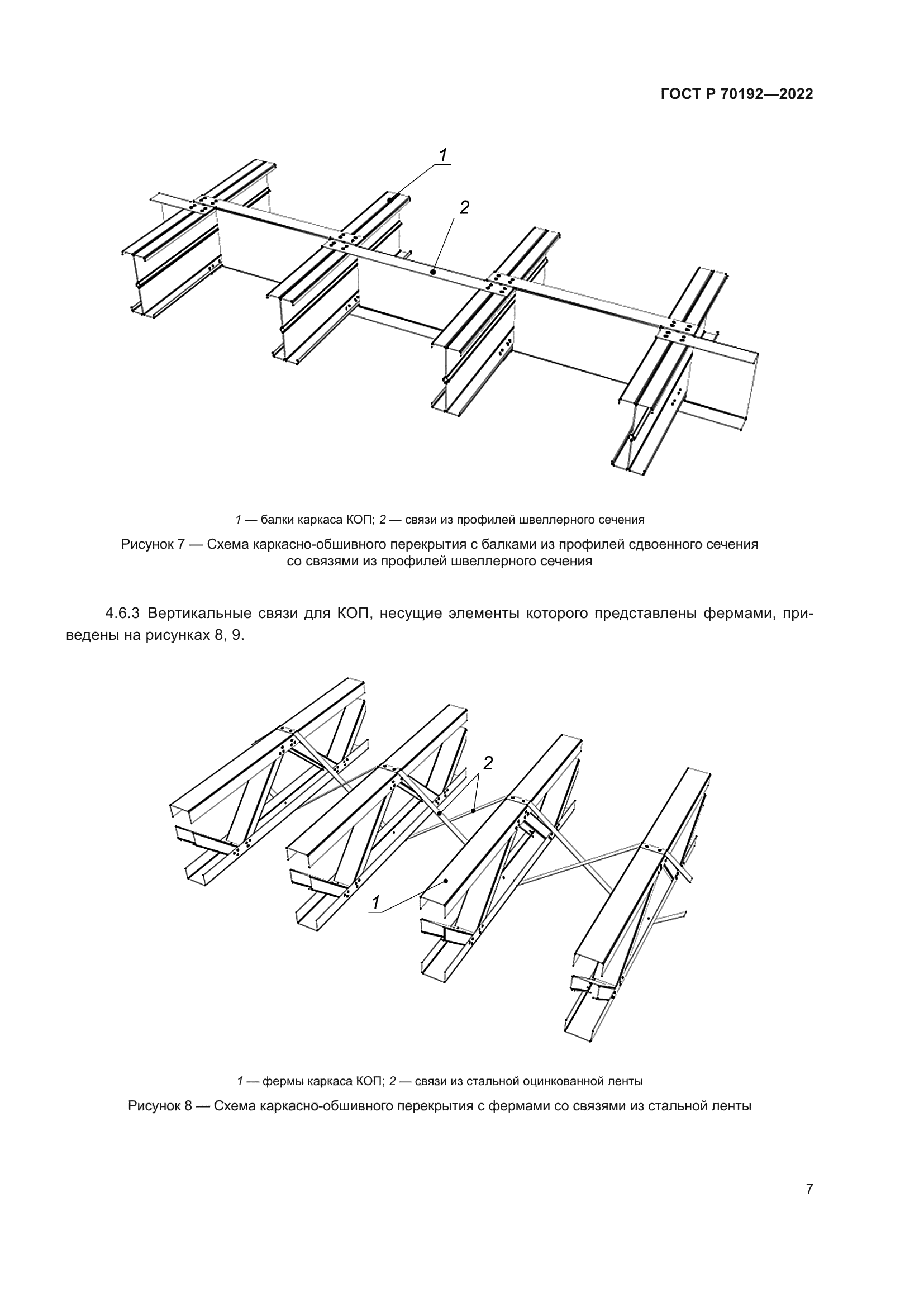 ГОСТ Р 70192—2022

1

2

1 — балки каркаса КОП; 2 — связи из профилей швеллерного сечения

Рисунок 7 — Схема каркасно-обшивного перекрытия с балками из профилей сдвоенного сечения со связями из профилей швеллерного сечения

4.6.3 Вертикальные связи для КОП, несущие элементы которого представлены фермами, приведены на рисунках 8, 9.

2

1

1 — фермы каркаса КОП; 2 — связи из стальной оцинкованной ленты

Рисунок 8 — Схема каркасно-обшивного перекрытия с фермами со связями из стальной ленты

7