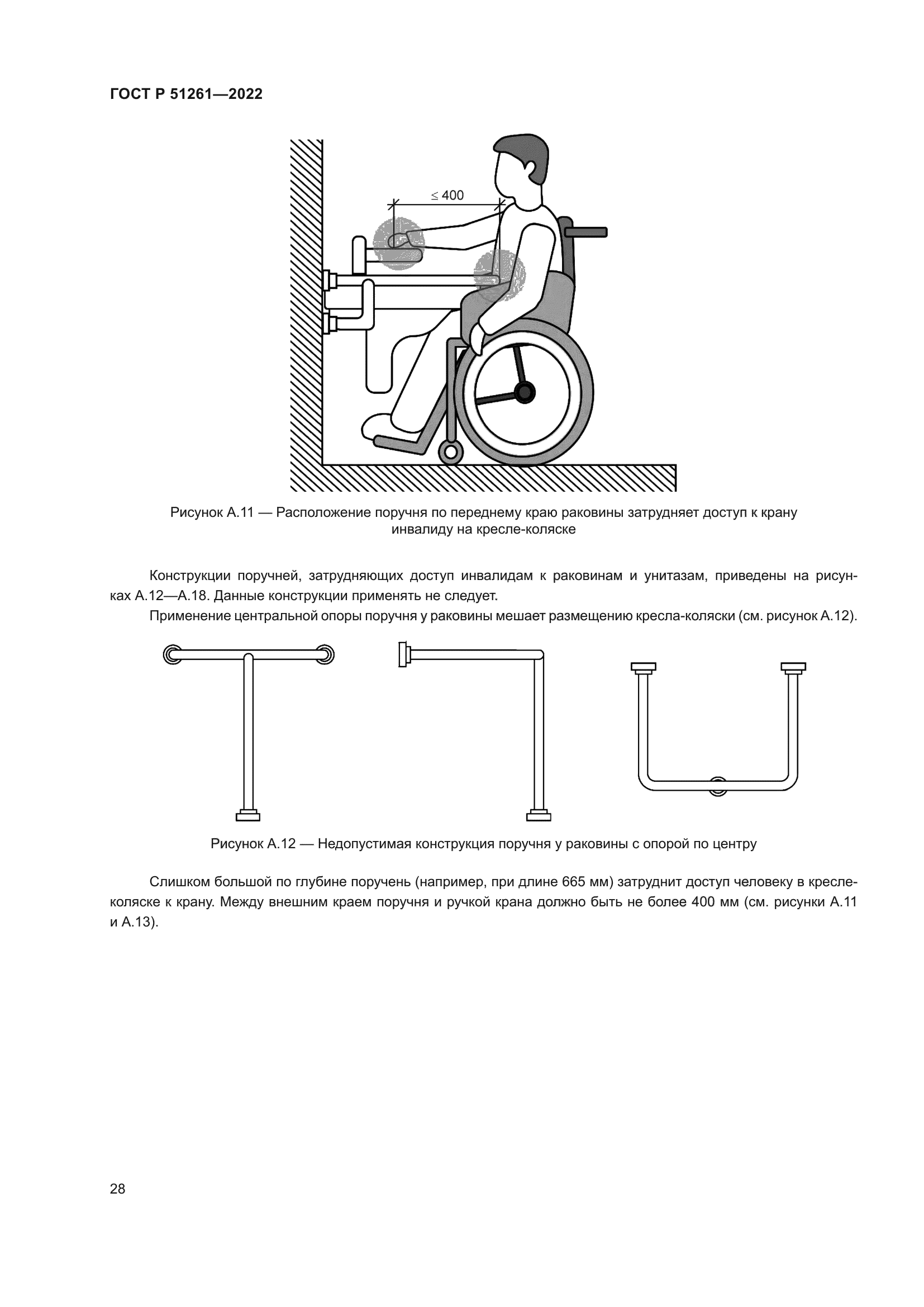 ГОСТ Р 51261—2022

$\leq 400$

Рисунок А.11 — Расположение поручня по переднему краю раковины затрудняет доступ к крану инвалиду на кресле-коляске

Конструкции поручней, затрудняющих доступ инвалидам к раковинам и унитазам, приведены на рисунках А.12—А.18. Данные конструкции применять не следует.

Применение центральной опоры поручня у раковины мешает размещению кресла-коляски (см. рисунок А.12).

Рисунок А.12 — Недопустимая конструкция поручня у раковины с опорой по центру

Слишком большой по глубине поручень (например, при длине 665 мм) затруднит доступ человеку в кресле-коляске к крану. Между внешним краем поручня и ручкой крана должно быть не более 400 мм (см. рисунки А.11 и А.13).

28