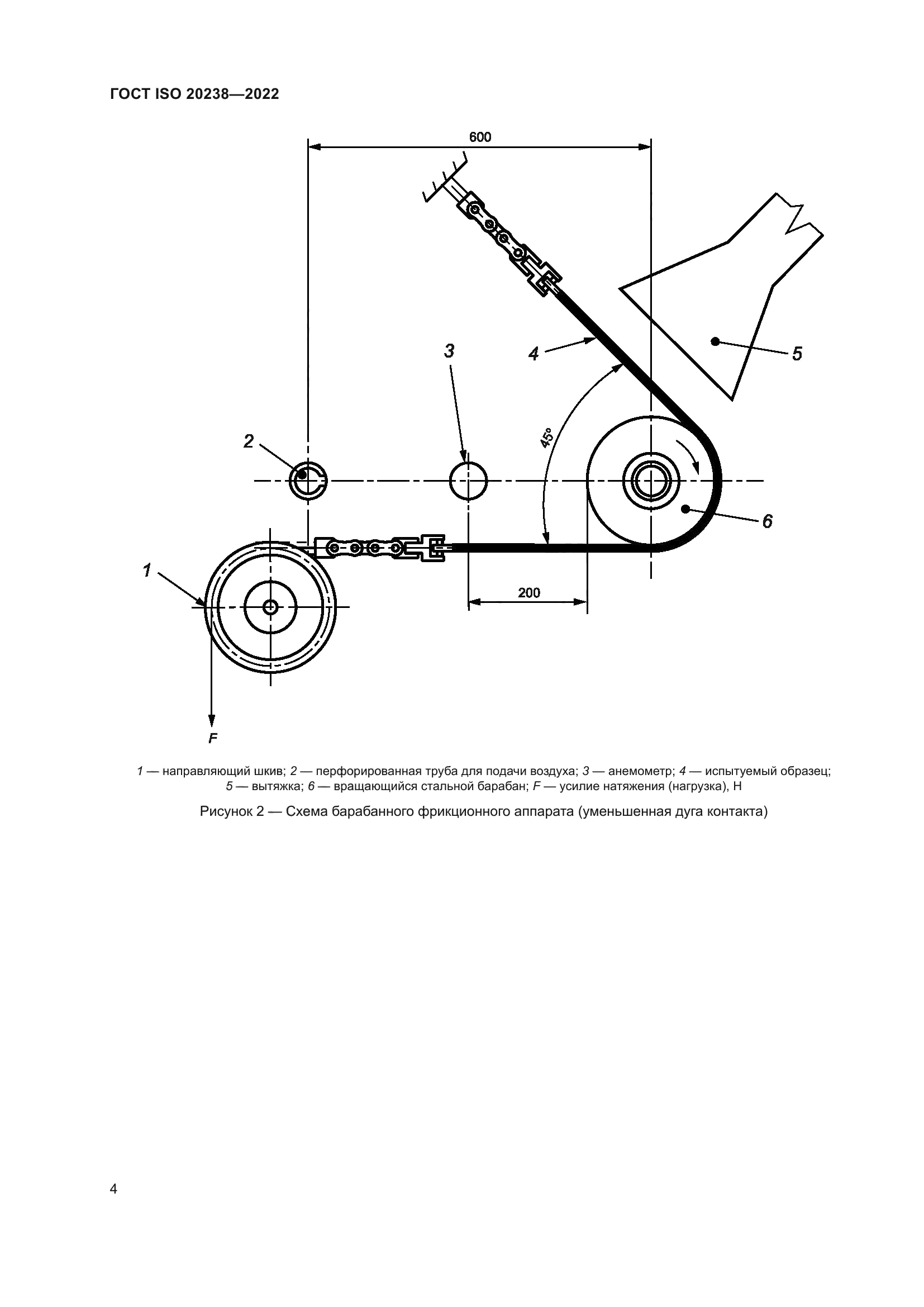 ГОСТ ISO 20238—2022

600

3

4

5

2

45°

6

1

200

F

1 — направляющий шкив; 2 — перфорированная труба для подачи воздуха; 3 — анемометр; 4 — испытуемый образец; 5 — вытяжка; 6 — вращающийся стальной барабан; F — усилие натяжения (нагрузка), Н

Рисунок 2 — Схема барабанного фрикционного аппарата (уменьшенная дуга контакта)

4