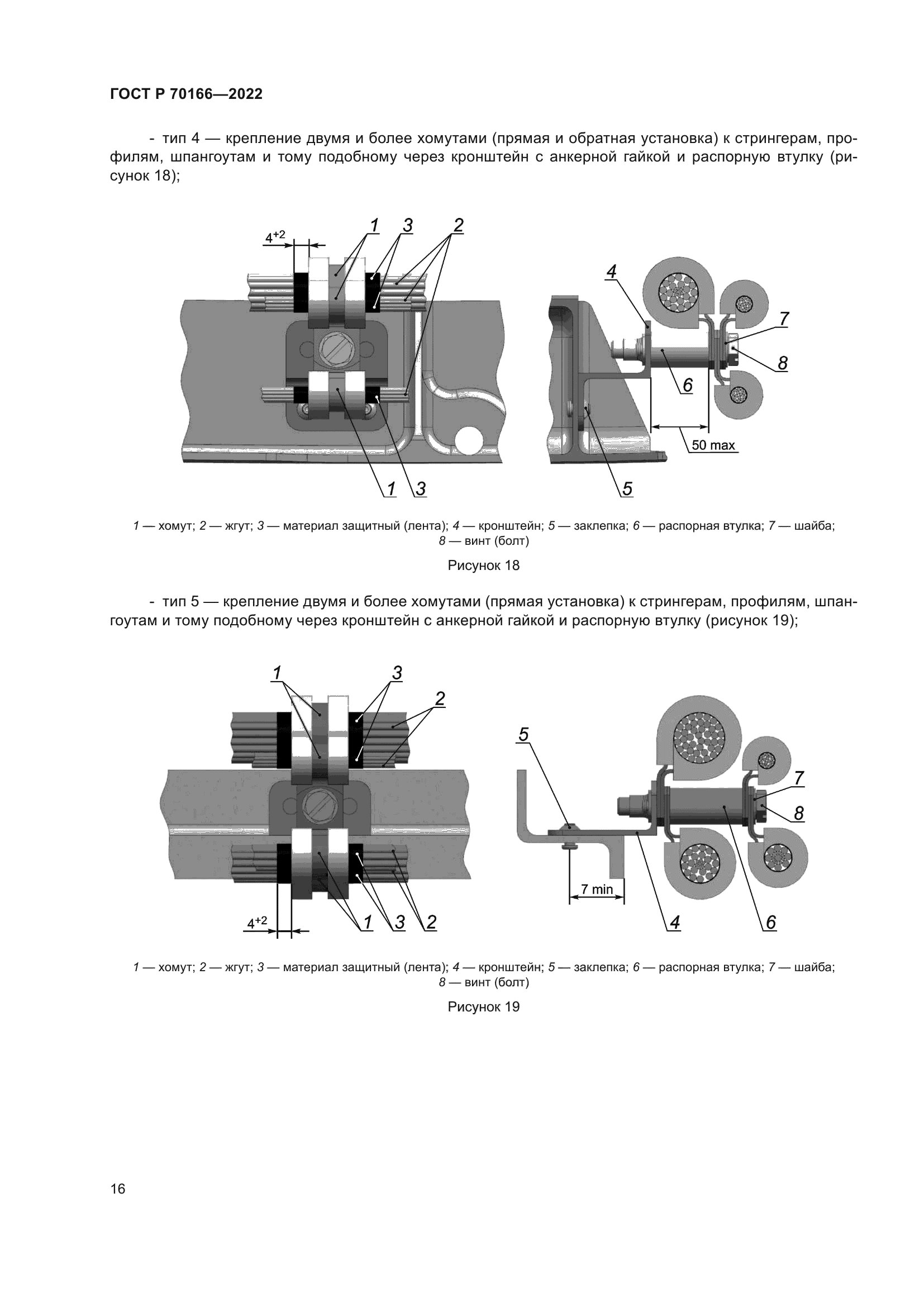 ГОСТ Р 70166—2022

- тип 4 — крепление двумя и более хомутами (прямая и обратная установка) к стрингерам, профилям, шпангоутам и тому подобному через кронштейн с анкерной гайкой и распорную втулку (рисунок 18);

$4^{+2}$ 1 3 2 4 7 8 6 50 max 1 3 5

1 — хомут; 2 — жгут; 3 — материал защитный (лента); 4 — кронштейн; 5 — заклепка; 6 — распорная втулка; 7 — шайба; 8 — винт (болт)

Рисунок 18

- тип 5 — крепление двумя и более хомутами (прямая установка) к стрингерам, профилям, шпангоутам и тому подобному через кронштейн с анкерной гайкой и распорную втулку (рисунок 19);

1 3 2 5 7 8 7 min $4^{+2}$ 1 3 2 4 6

1 — хомут; 2 — жгут; 3 — материал защитный (лента); 4 — кронштейн; 5 — заклепка; 6 — распорная втулка; 7 — шайба; 8 — винт (болт)

Рисунок 19

16