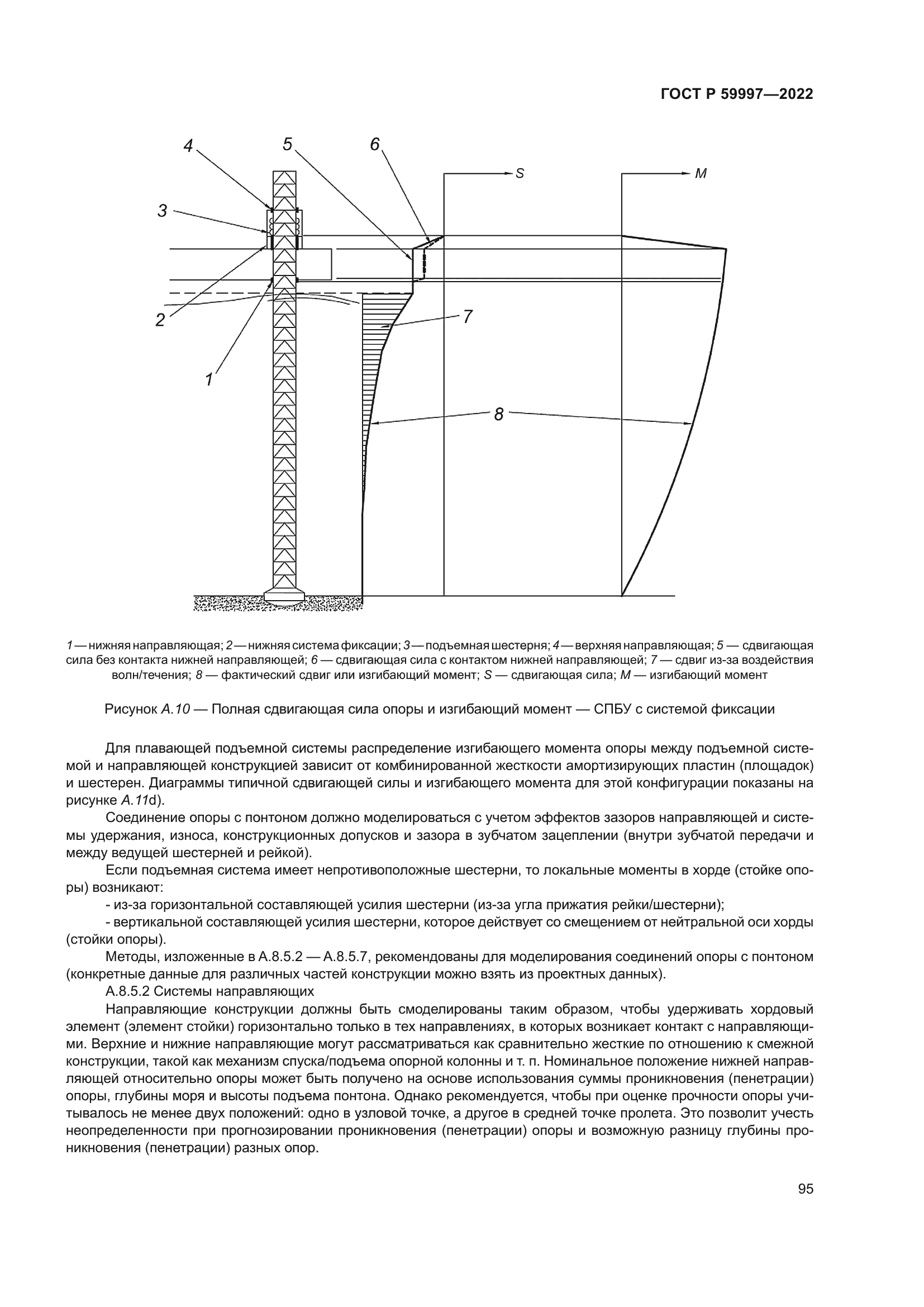 ГОСТ Р 59997—2022

4 5 6 S M
3
2 7
1
8

1 — нижняя направляющая; 2 — нижняя система фиксации; 3 — подъемная шестерня; 4 — верхняя направляющая; 5 — сдвигающая сила без контакта нижней направляющей; 6 — сдвигающая сила с контактом нижней направляющей; 7 — сдвиг из-за воздействия волн/течения; 8 — фактический сдвиг или изгибающий момент; S — сдвигающая сила; M — изгибающий момент

Рисунок А.10 — Полная сдвигающая сила опоры и изгибающий момент — СПБУ с системой фиксации

Для плавающей подъемной системы распределение изгибающего момента опоры между подъемной системой и направляющей конструкцией зависит от комбинированной жесткости амортизирующих пластин (площадок) и шестерен. Диаграммы типичной сдвигающей силы и изгибающего момента для этой конфигурации показаны на рисунке А.11d).

Соединение опоры с понтоном должно моделироваться с учетом эффектов зазоров направляющей и системы удержания, износа, конструкционных допусков и зазора в зубчатом зацеплении (внутри зубчатой передачи и между ведущей шестерней и рейкой).

Если подъемная система имеет непротивоположные шестерни, то локальные моменты в хорде (стойке опоры) возникают:

- из-за горизонтальной составляющей усилия шестерни (из-за угла прижатия рейки/шестерни);

- вертикальной составляющей усилия шестерни, которое действует со смещением от нейтральной оси хорды (стойки опоры).

Методы, изложенные в А.8.5.2 — А.8.5.7, рекомендованы для моделирования соединений опоры с понтоном (конкретные данные для различных частей конструкции можно взять из проектных данных).

А.8.5.2 Системы направляющих

Направляющие конструкции должны быть смоделированы таким образом, чтобы удерживать хордовый элемент (элемент стойки) горизонтально только в тех направлениях, в которых возникает контакт с направляющими. Верхние и нижние направляющие могут рассматриваться как сравнительно жесткие по отношению к смежной конструкции, такой как механизм спуска/подъема опорной колонны и т. п. Номинальное положение нижней направляющей относительно опоры может быть получено на основе использования суммы проникновения (пенетрации) опоры, глубины моря и высоты подъема понтона. Однако рекомендуется, чтобы при оценке прочности опоры учитывалось не менее двух положений: одно в узловой точке, а другое в средней точке пролета. Это позволит учесть неопределенности при прогнозировании проникновения (пенетрации) опоры и возможную разницу глубины проникновения (пенетрации) разных опор.

95