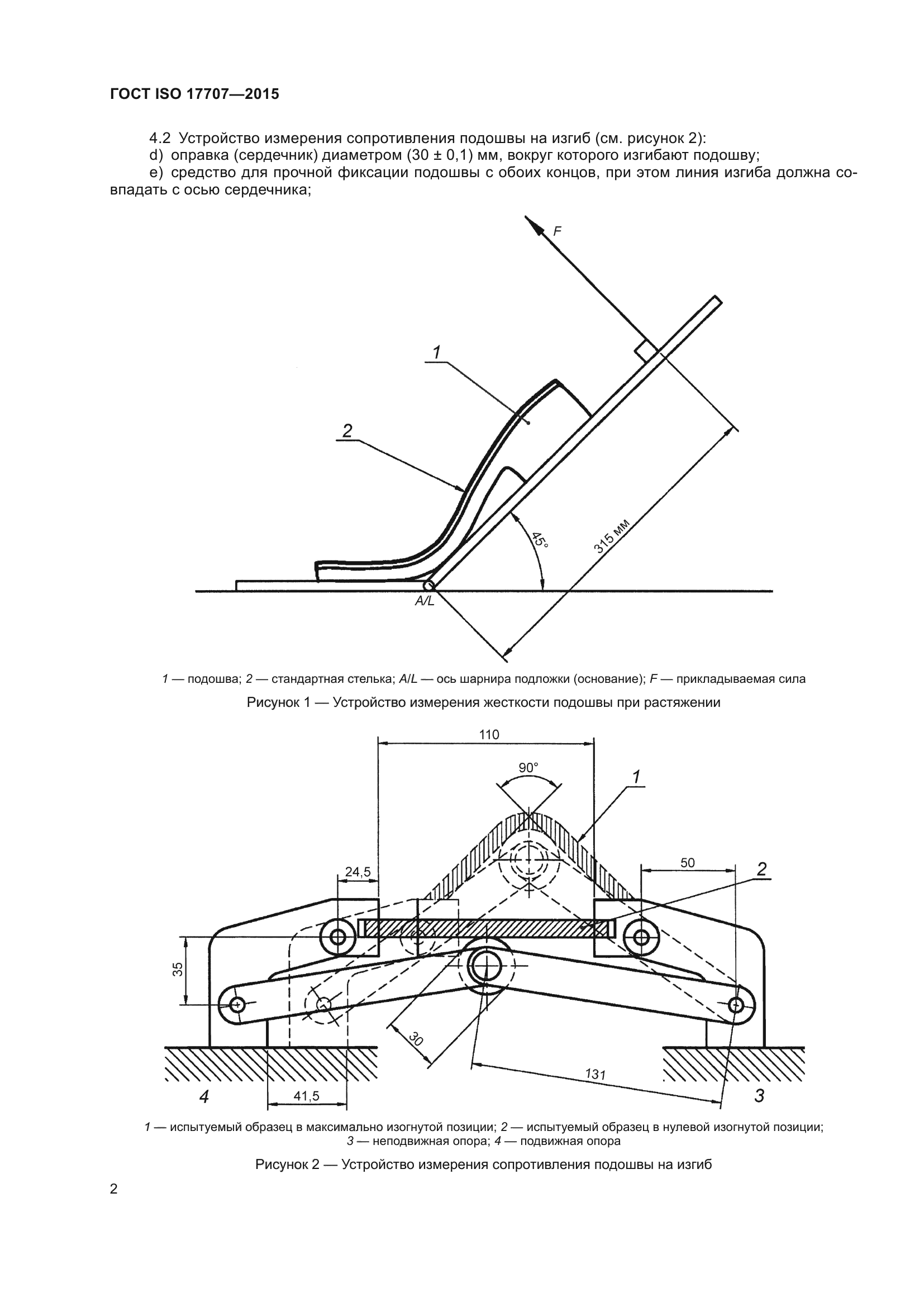 ГОСТ ISO 17707—2015

4.2 Устройство измерения сопротивления подошвы на изгиб (см. рисунок 2):
d) оправка (сердечник) диаметром (30 ± 0,1) мм, вокруг которого изгибают подошву;
e) средство для прочной фиксации подошвы с обоих концов, при этом линия изгиба должна совпадать с осью сердечника;

F
1
2
45°
315 мм
A/L

1 — подошва; 2 — стандартная стелька; A/L — ось шарнира подложки (основание); F — прикладываемая сила

Рисунок 1 — Устройство измерения жесткости подошвы при растяжении

110
90°
1
24,5
50
2
35
30
131
4
41,5
3

1 — испытуемый образец в максимально изогнутой позиции; 2 — испытуемый образец в нулевой изогнутой позиции; 3 — неподвижная опора; 4 — подвижная опора

Рисунок 2 — Устройство измерения сопротивления подошвы на изгиб

2