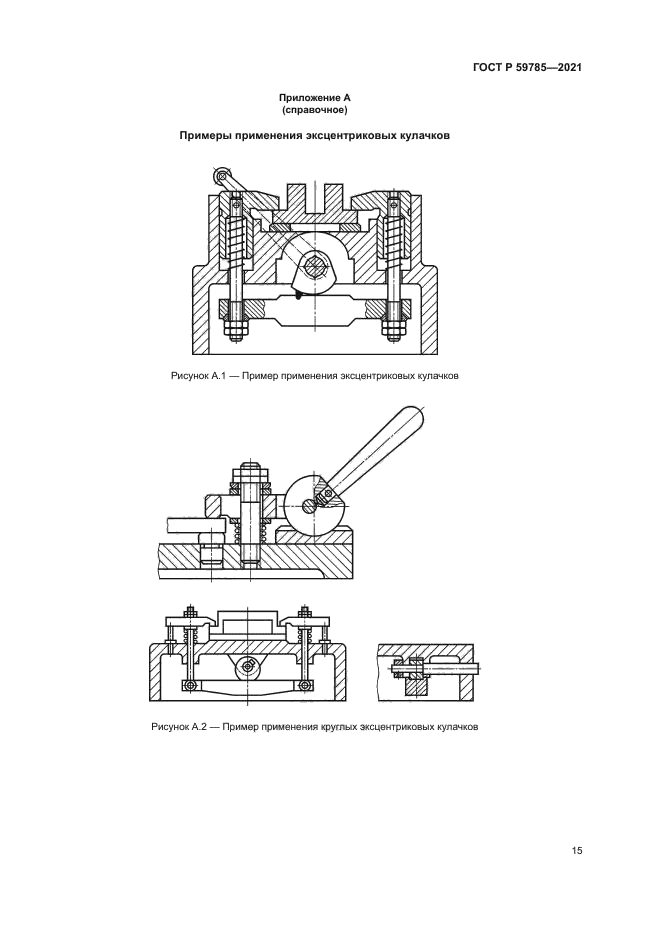 ГОСТ Р 59785—2021

Приложение А
(справочное)

Примеры применения эксцентриковых кулачков

Рисунок А.1 — Пример применения эксцентриковых кулачков

Рисунок А.2 — Пример применения круглых эксцентриковых кулачков

15