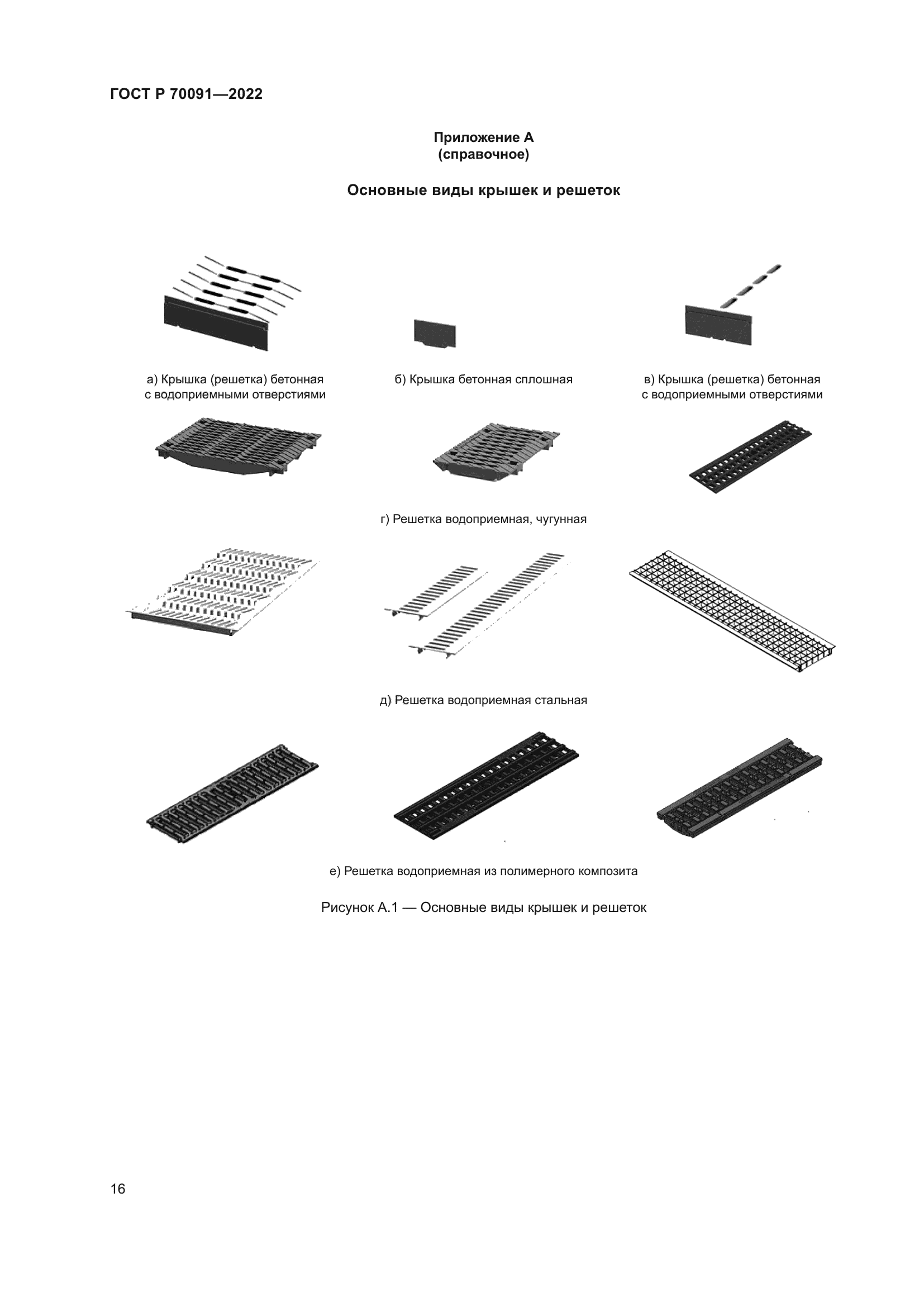 ГОСТ Р 70091—2022

Приложение А
(справочное)

Основные виды крышек и решеток

а) Крышка (решетка) бетонная с водоприемными отверстиями

б) Крышка бетонная сплошная

в) Крышка (решетка) бетонная с водоприемными отверстиями

г) Решетка водоприемная, чугунная

д) Решетка водоприемная стальная

е) Решетка водоприемная из полимерного композита

Рисунок А.1 — Основные виды крышек и решеток

16