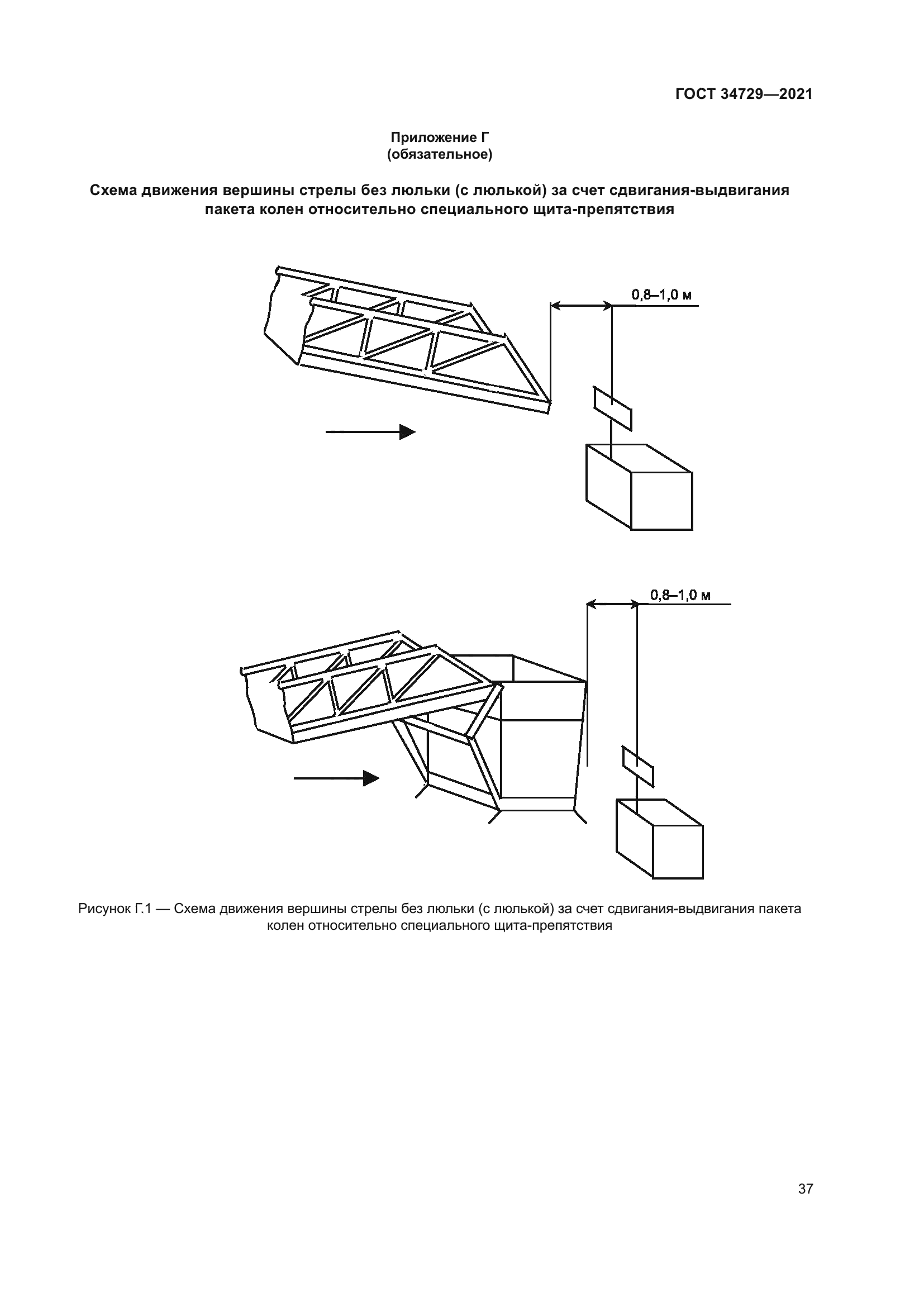 ГОСТ 34729—2021

Приложение Г
(обязательное)

Схема движения вершины стрелы без люльки (с люлькой) за счет сдвигания-выдвигания пакета колен относительно специального щита-препятствия

0,8–1,0 м

0,8–1,0 м

Рисунок Г.1 — Схема движения вершины стрелы без люльки (с люлькой) за счет сдвигания-выдвигания пакета колен относительно специального щита-препятствия

37