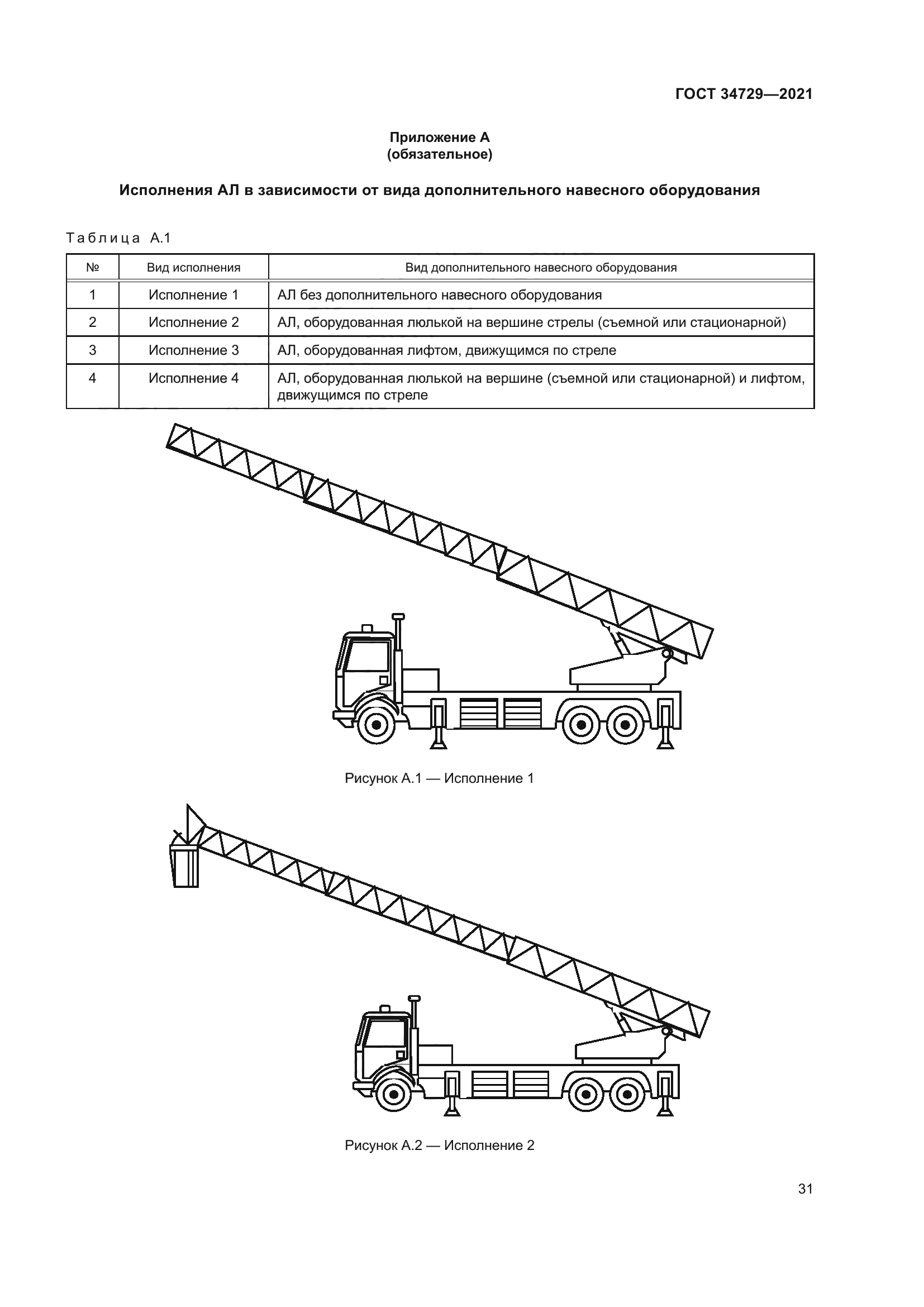 ГОСТ 34729—2021

Приложение А
(обязательное)

Исполнения АЛ в зависимости от вида дополнительного навесного оборудования

Таблица А.1

| № | Вид исполнения | Вид дополнительного навесного оборудования |
|---|---|---|
| 1 | Исполнение 1 | АЛ без дополнительного навесного оборудования |
| 2 | Исполнение 2 | АЛ, оборудованная люлькой на вершине стрелы (съемной или стационарной) |
| 3 | Исполнение 3 | АЛ, оборудованная лифтом, движущимся по стреле |
| 4 | Исполнение 4 | АЛ, оборудованная люлькой на вершине (съемной или стационарной) и лифтом, движущимся по стреле |

Рисунок А.1 — Исполнение 1

Рисунок А.2 — Исполнение 2

31