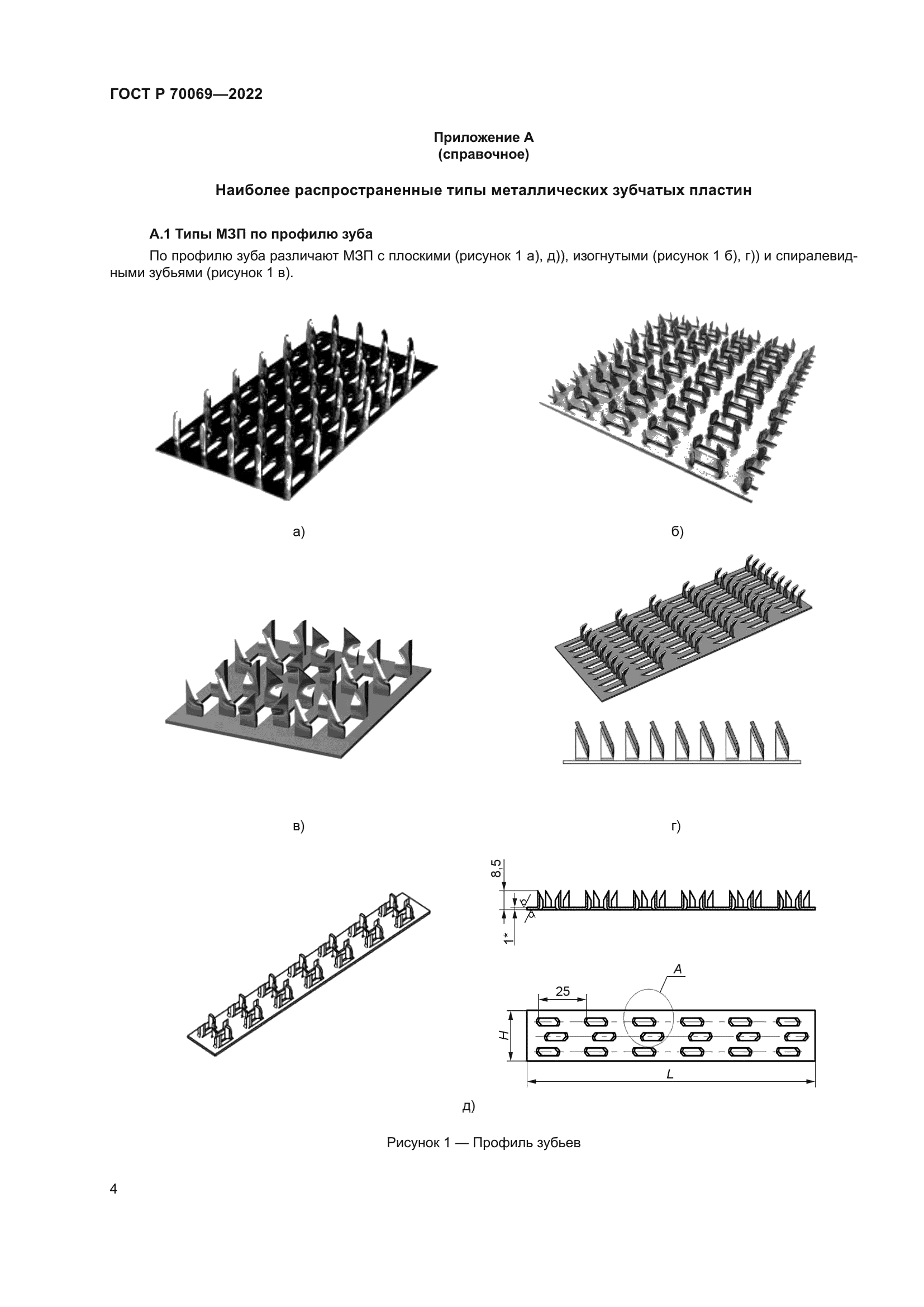 ГОСТ Р 70069—2022

Приложение А
(справочное)

Наиболее распространенные типы металлических зубчатых пластин

А.1 Типы МЗП по профилю зуба

По профилю зуба различают МЗП с плоскими (рисунок 1 а), д)), изогнутыми (рисунок 1 б), г)) и спиралевидными зубьями (рисунок 1 в).

а)

б)

в)

г)

8,5

$\alpha$

1*

A

25

H

L

д)

Рисунок 1 — Профиль зубьев

4