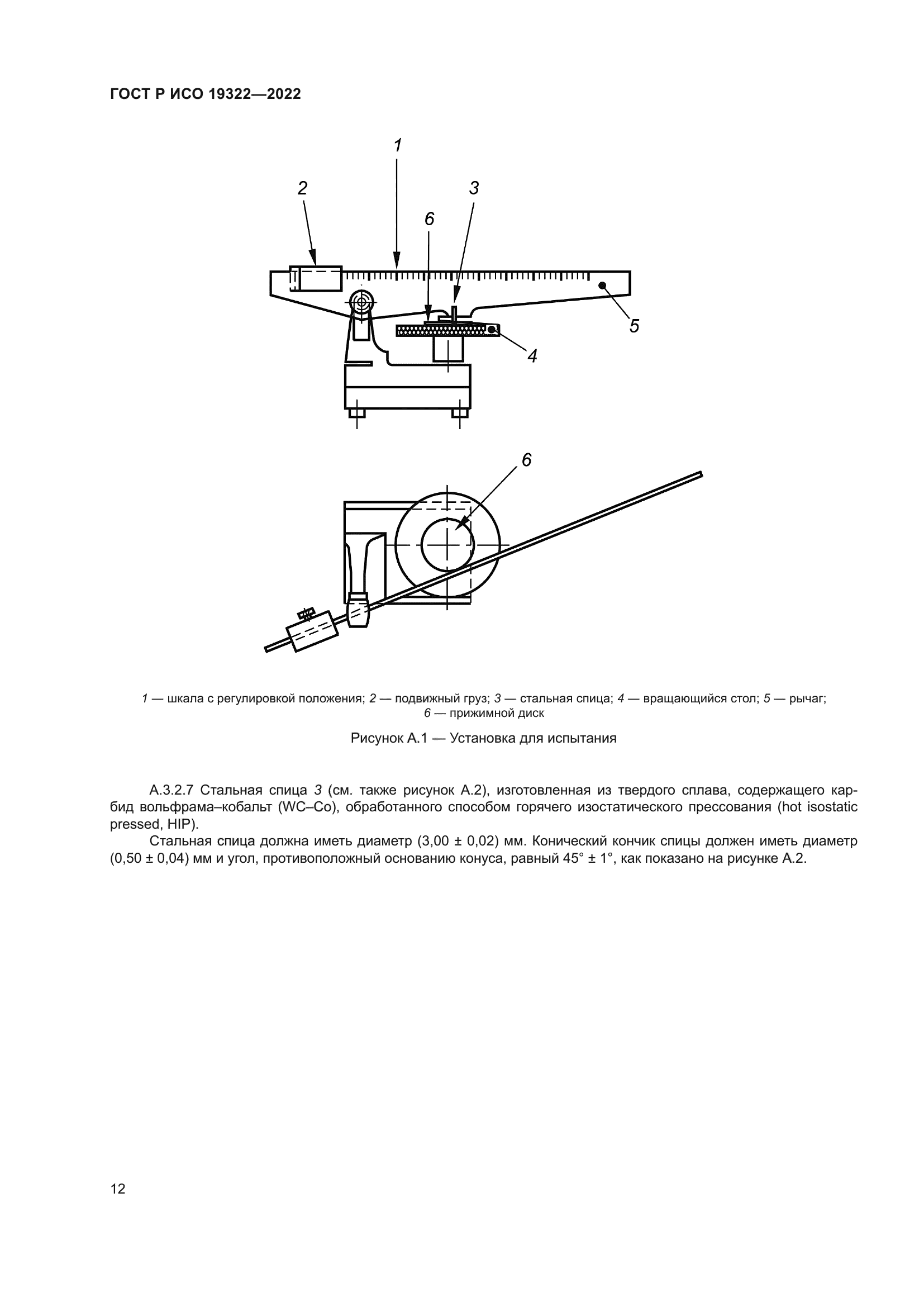 ГОСТ Р ИСО 19322—2022

1

2

3

6

5

4

6

1 — шкала с регулировкой положения; 2 — подвижный груз; 3 — стальная спица; 4 — вращающийся стол; 5 — рычаг; 6 — прижимной диск

Рисунок А.1 — Установка для испытания

А.3.2.7 Стальная спица 3 (см. также рисунок А.2), изготовленная из твердого сплава, содержащего карбид вольфрама–кобальт (WC–Co), обработанного способом горячего изостатического прессования (hot isostatic pressed, HIP).

Стальная спица должна иметь диаметр (3,00 ± 0,02) мм. Конический кончик спицы должен иметь диаметр (0,50 ± 0,04) мм и угол, противоположный основанию конуса, равный 45° ± 1°, как показано на рисунке А.2.

12