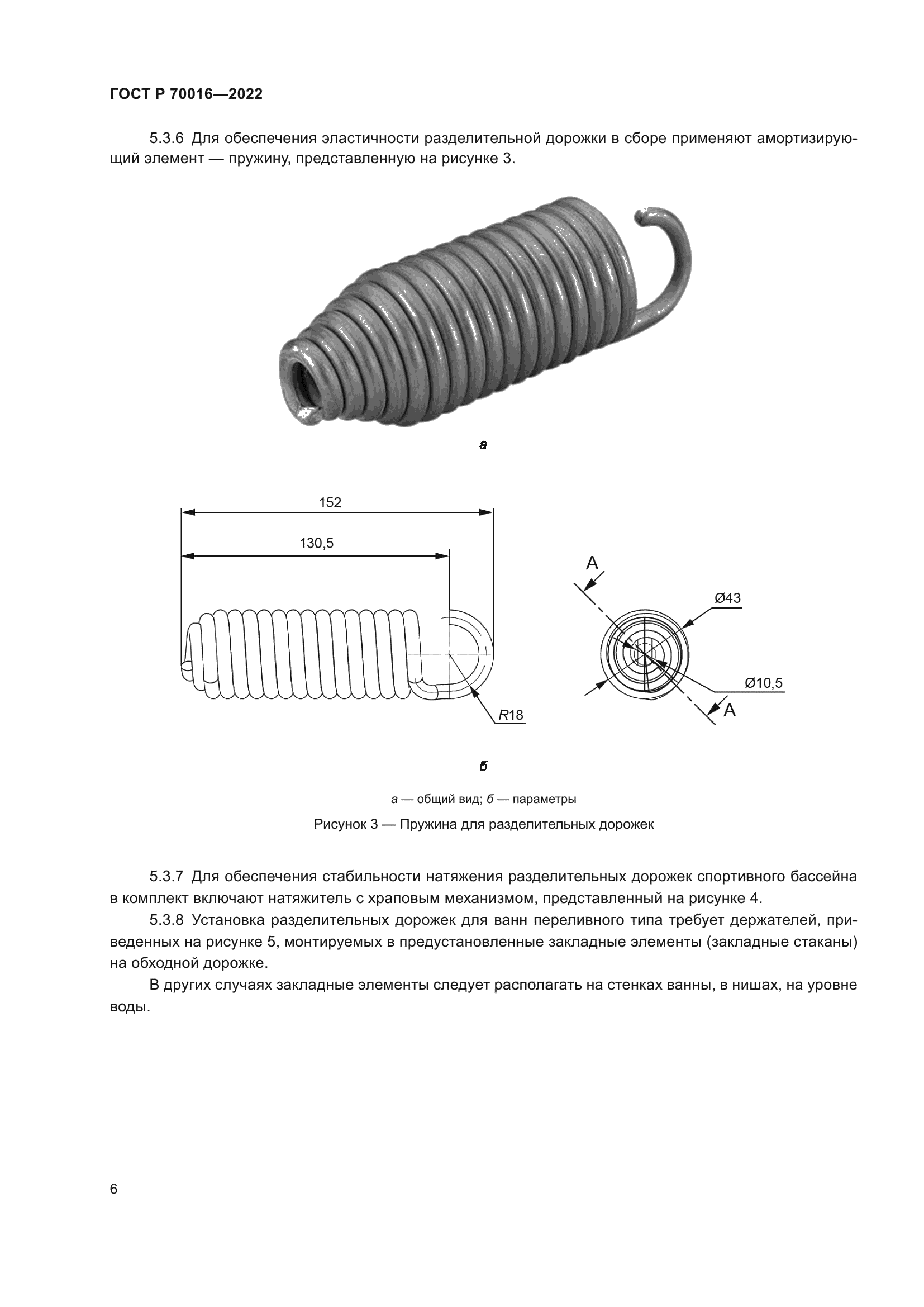 ГОСТ Р 70016—2022

5.3.6 Для обеспечения эластичности разделительной дорожки в сборе применяют амортизирующий элемент — пружину, представленную на рисунке 3.

а

152

130,5

R18

A

Ø43

Ø10,5

A

б

а — общий вид; б — параметры

Рисунок 3 — Пружина для разделительных дорожек

5.3.7 Для обеспечения стабильности натяжения разделительных дорожек спортивного бассейна в комплект включают натяжитель с храповым механизмом, представленный на рисунке 4.

5.3.8 Установка разделительных дорожек для ванн переливного типа требует держателей, приведенных на рисунке 5, монтируемых в предустановленные закладные элементы (закладные стаканы) на обходной дорожке.

В других случаях закладные элементы следует располагать на стенках ванны, в нишах, на уровне воды.

6