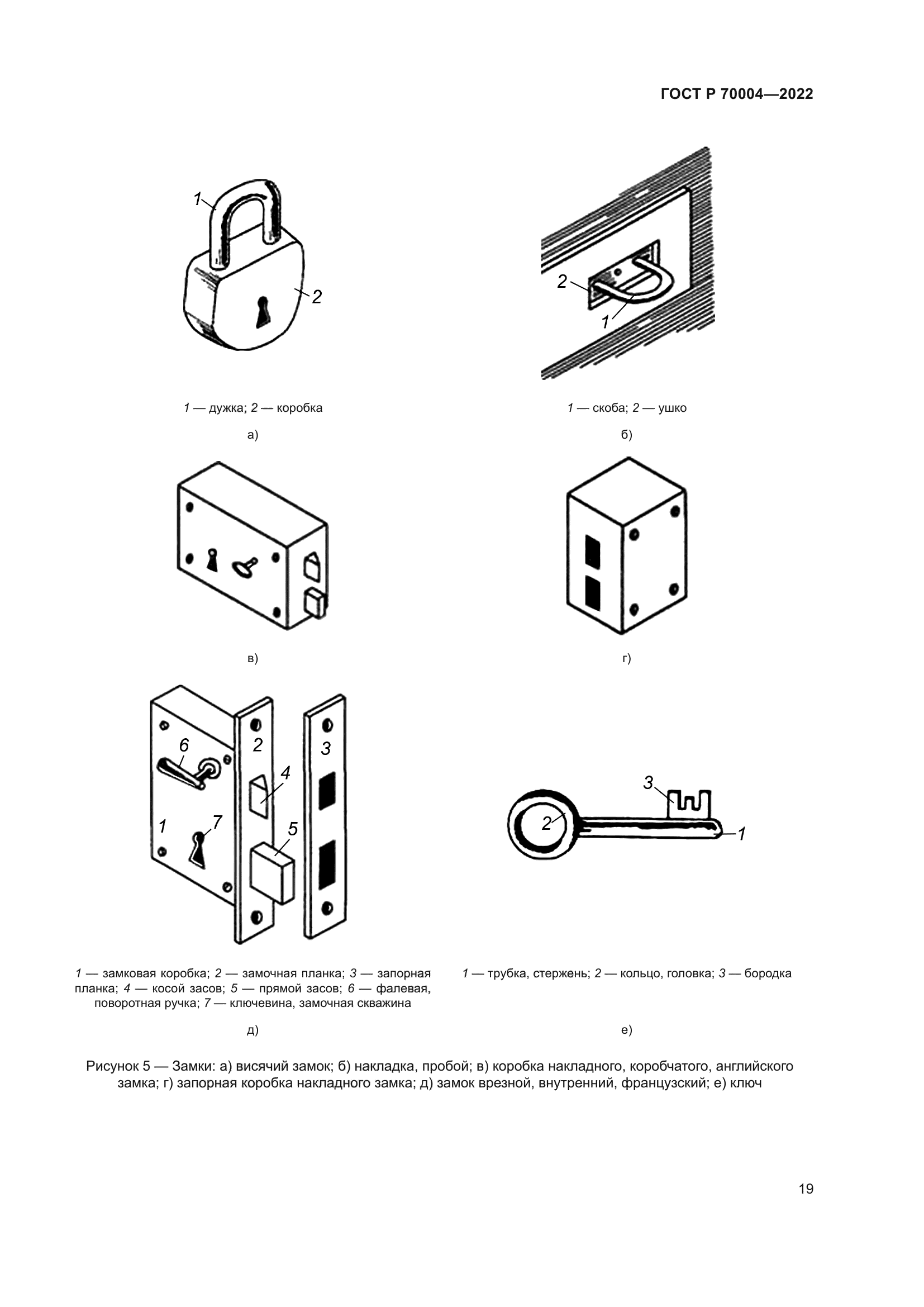 ГОСТ Р 70004—2022

1

2

1 — дужка; 2 — коробка

а)

2

1

1 — скоба; 2 — ушко

б)

в)

г)

6

2

3

4

1

7

5

1 — замковая коробка; 2 — замочная планка; 3 — запорная планка; 4 — косой засов; 5 — прямой засов; 6 — фалевая, поворотная ручка; 7 — ключевина, замочная скважина

д)

3

2

1

1 — трубка, стержень; 2 — кольцо, головка; 3 — бородка

е)

Рисунок 5 — Замки: а) висячий замок; б) накладка, пробой; в) коробка накладного, коробчатого, английского замка; г) запорная коробка накладного замка; д) замок врезной, внутренний, французский; е) ключ

19