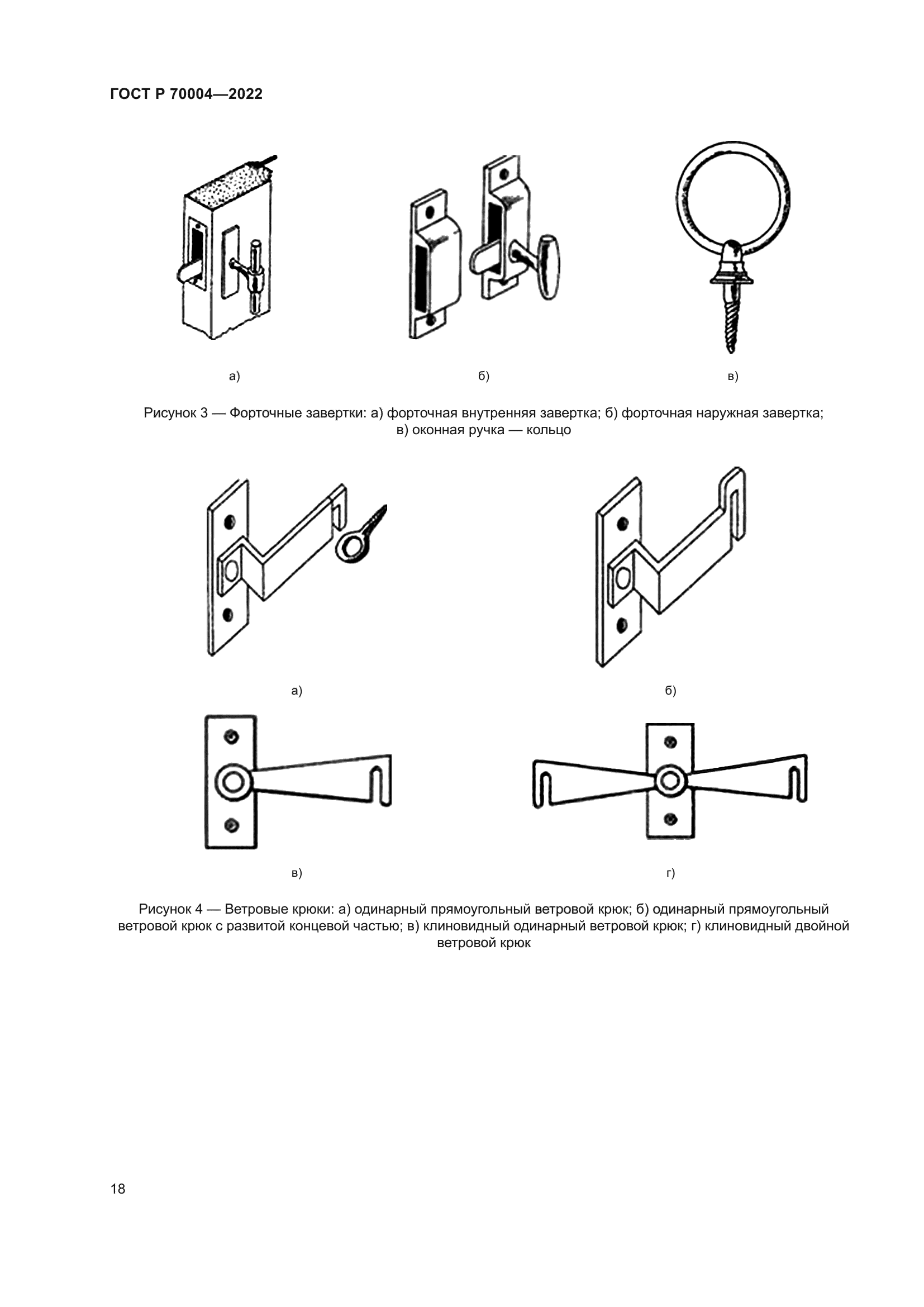 ГОСТ Р 70004—2022

а)

б)

в)

Рисунок 3 — Форточные завертки: а) форточная внутренняя завертка; б) форточная наружная завертка; в) оконная ручка — кольцо

а)

б)

в)

г)

Рисунок 4 — Ветровые крюки: а) одинарный прямоугольный ветровой крюк; б) одинарный прямоугольный ветровой крюк с развитой концевой частью; в) клиновидный одинарный ветровой крюк; г) клиновидный двойной ветровой крюк

18