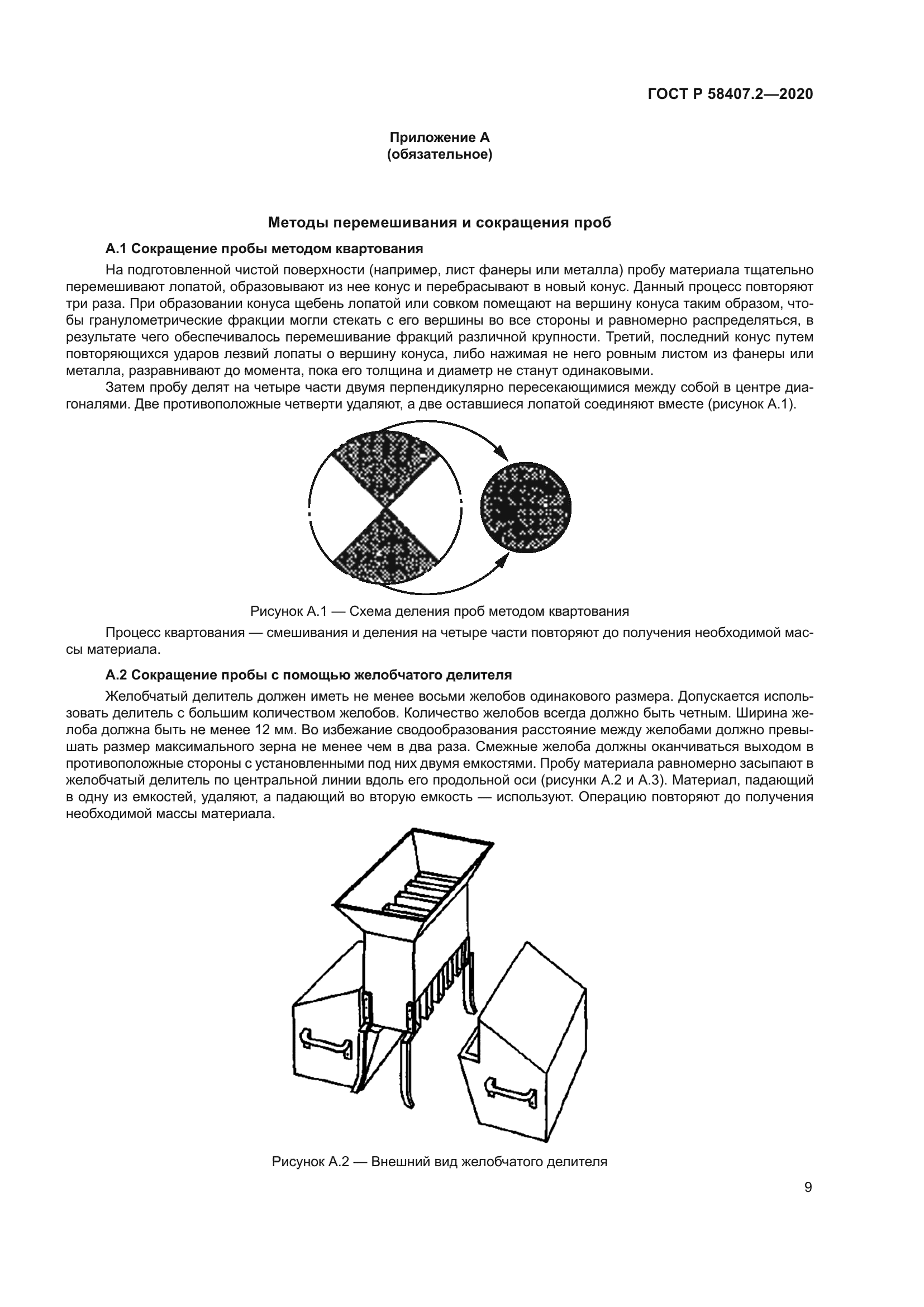 ГОСТ Р 58407.2—2020

Приложение А
(обязательное)

Методы перемешивания и сокращения проб

А.1 Сокращение пробы методом квартования

На подготовленной чистой поверхности (например, лист фанеры или металла) пробу материала тщательно перемешивают лопатой, образовывают из нее конус и перебрасывают в новый конус. Данный процесс повторяют три раза. При образовании конуса щебень лопатой или совком помещают на вершину конуса таким образом, чтобы гранулометрические фракции могли стекать с его вершины во все стороны и равномерно распределяться, в результате чего обеспечивалось перемешивание фракций различной крупности. Третий, последний конус путем повторяющихся ударов лезвий лопаты о вершину конуса, либо нажимая не него ровным листом из фанеры или металла, разравнивают до момента, пока его толщина и диаметр не станут одинаковыми.

Затем пробу делят на четыре части двумя перпендикулярно пересекающимися между собой в центре диагоналями. Две противоположные четверти удаляют, а две оставшиеся лопатой соединяют вместе (рисунок А.1).

Рисунок А.1 — Схема деления проб методом квартования

Процесс квартования — смешивания и деления на четыре части повторяют до получения необходимой массы материала.

А.2 Сокращение пробы с помощью желобчатого делителя

Желобчатый делитель должен иметь не менее восьми желобов одинакового размера. Допускается использовать делитель с большим количеством желобов. Количество желобов всегда должно быть четным. Ширина желоба должна быть не менее 12 мм. Во избежание сводообразования расстояние между желобами должно превышать размер максимального зерна не менее чем в два раза. Смежные желоба должны оканчиваться выходом в противоположные стороны с установленными под них двумя емкостями. Пробу материала равномерно засыпают в желобчатый делитель по центральной линии вдоль его продольной оси (рисунки А.2 и А.3). Материал, падающий в одну из емкостей, удаляют, а падающий во вторую емкость — используют. Операцию повторяют до получения необходимой массы материала.

Рисунок А.2 — Внешний вид желобчатого делителя

9