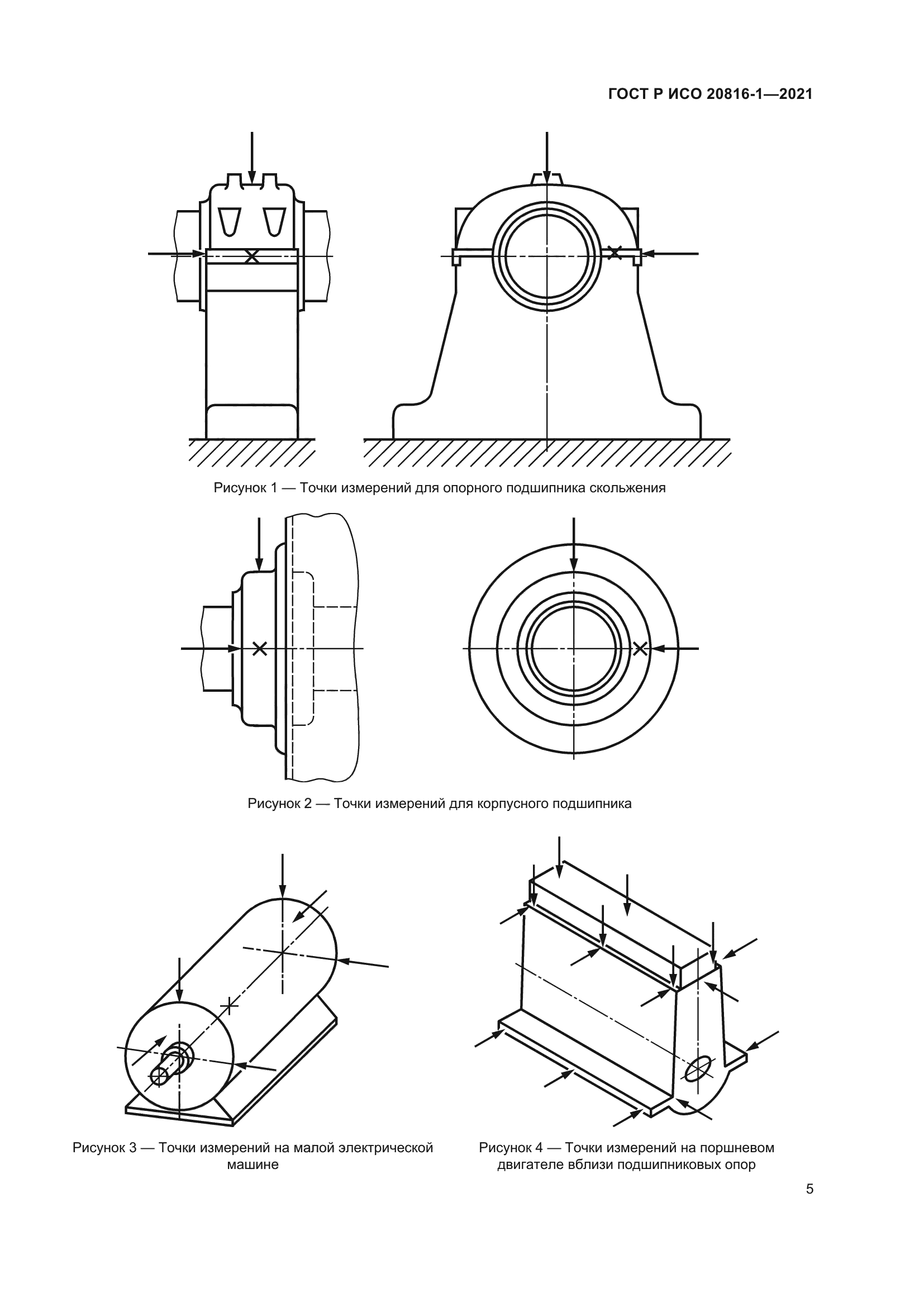 ГОСТ Р ИСО 20816-1—2021

Рисунок 1 — Точки измерений для опорного подшипника скольжения

Рисунок 2 — Точки измерений для корпусного подшипника

Рисунок 3 — Точки измерений на малой электрической машине

Рисунок 4 — Точки измерений на поршневом двигателе вблизи подшипниковых опор

5