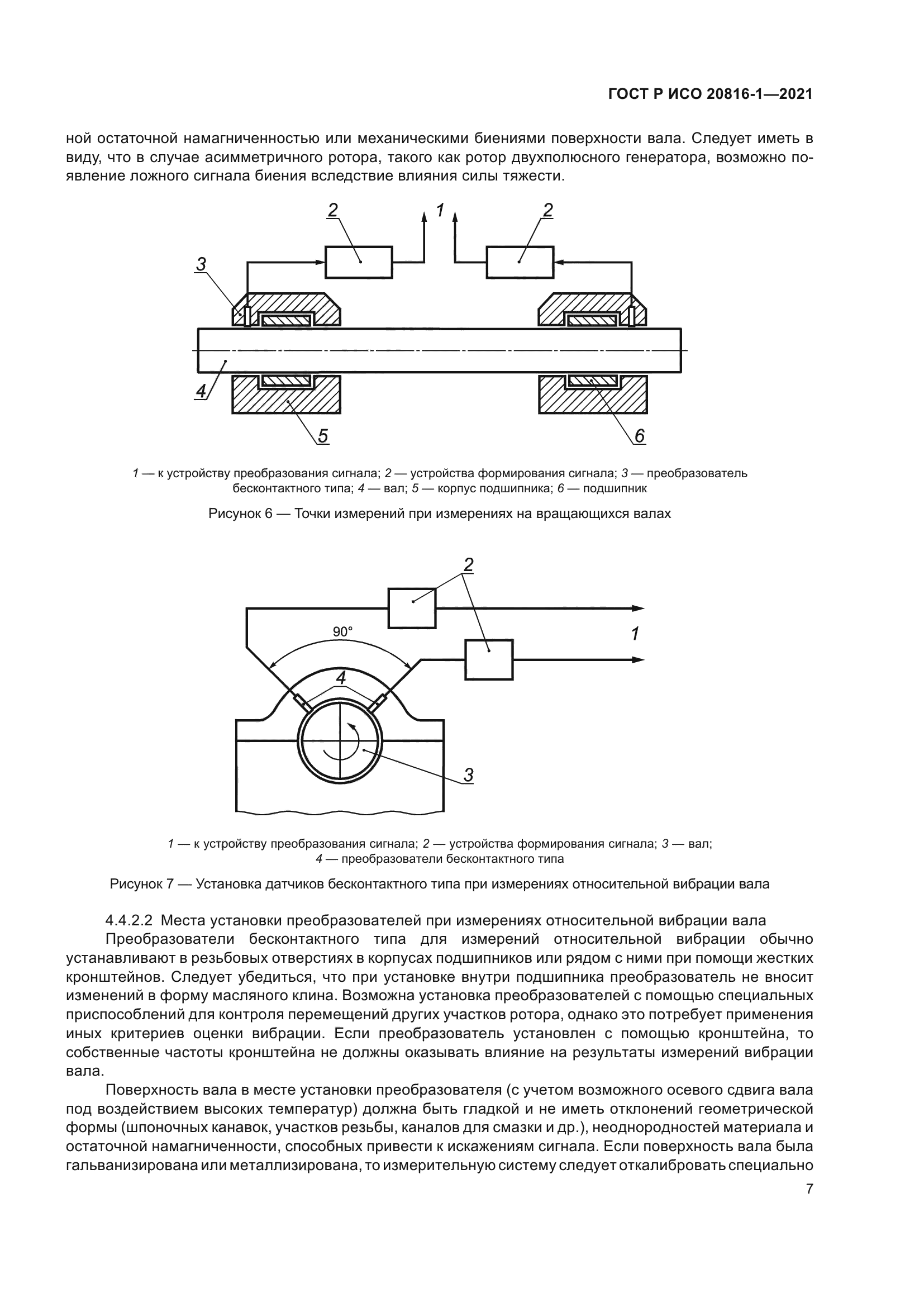 ГОСТ Р ИСО 20816-1—2021

ной остаточной намагниченностью или механическими биениями поверхности вала. Следует иметь в виду, что в случае асимметричного ротора, такого как ротор двухполюсного генератора, возможно появление ложного сигнала биения вследствие влияния силы тяжести.

2
1
2
3
4
5
6

1 — к устройству преобразования сигнала; 2 — устройства формирования сигнала; 3 — преобразователь бесконтактного типа; 4 — вал; 5 — корпус подшипника; 6 — подшипник

Рисунок 6 — Точки измерений при измерениях на вращающихся валах

2
90°
1
4
3

1 — к устройству преобразования сигнала; 2 — устройства формирования сигнала; 3 — вал; 4 — преобразователи бесконтактного типа

Рисунок 7 — Установка датчиков бесконтактного типа при измерениях относительной вибрации вала

4.4.2.2 Места установки преобразователей при измерениях относительной вибрации вала
Преобразователи бесконтактного типа для измерений относительной вибрации обычно устанавливают в резьбовых отверстиях в корпусах подшипников или рядом с ними при помощи жестких кронштейнов. Следует убедиться, что при установке внутри подшипника преобразователь не вносит изменений в форму масляного клина. Возможна установка преобразователей с помощью специальных приспособлений для контроля перемещений других участков ротора, однако это потребует применения иных критериев оценки вибрации. Если преобразователь установлен с помощью кронштейна, то собственные частоты кронштейна не должны оказывать влияние на результаты измерений вибрации вала.

Поверхность вала в месте установки преобразователя (с учетом возможного осевого сдвига вала под воздействием высоких температур) должна быть гладкой и не иметь отклонений геометрической формы (шпоночных канавок, участков резьбы, каналов для смазки и др.), неоднородностей материала и остаточной намагниченности, способных привести к искажениям сигнала. Если поверхность вала была гальванизирована или металлизирована, то измерительную систему следует откалибровать специально

7