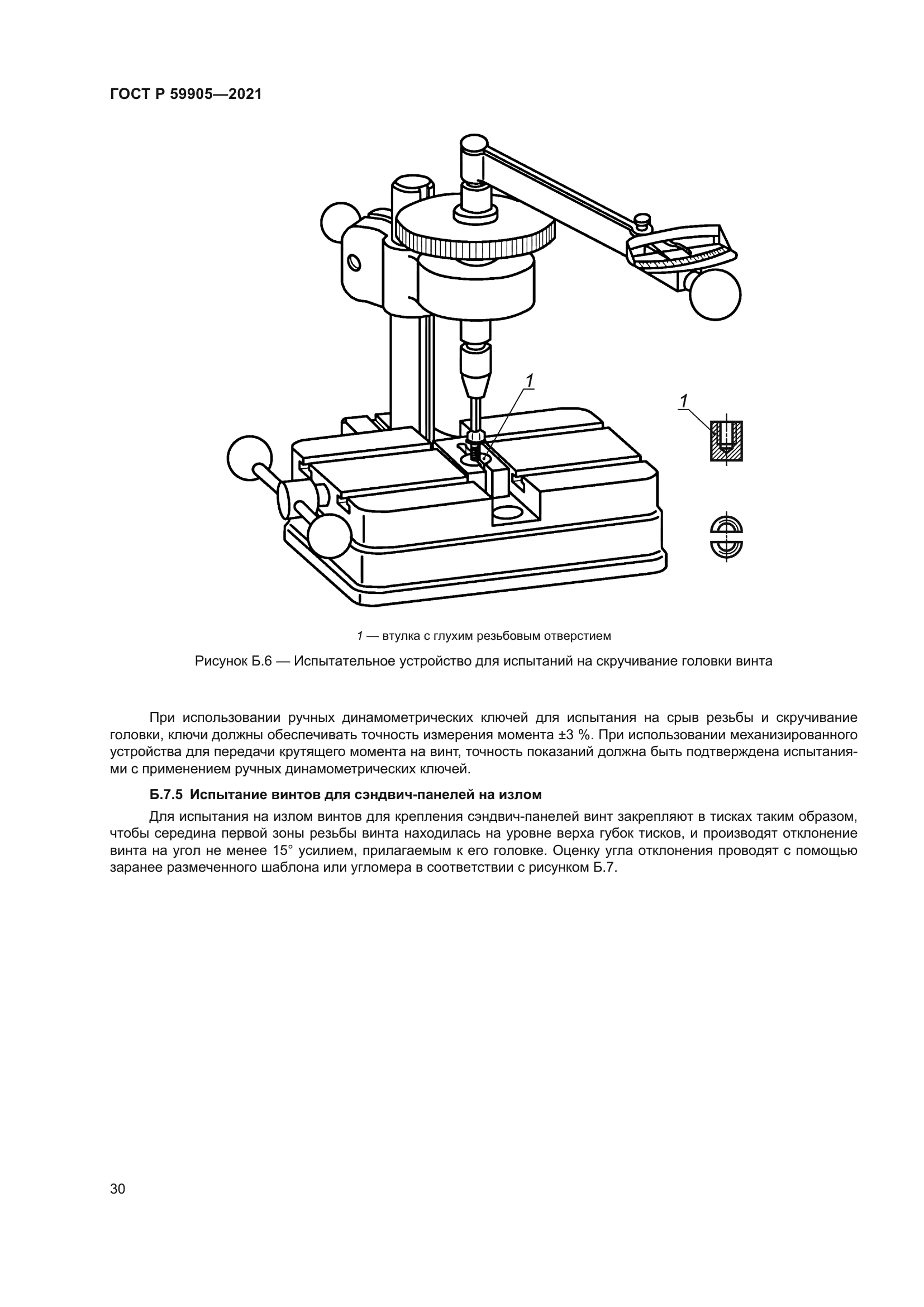 ГОСТ Р 59905—2021

1

1

1 — втулка с глухим резьбовым отверстием

Рисунок Б.6 — Испытательное устройство для испытаний на скручивание головки винта

При использовании ручных динамометрических ключей для испытания на срыв резьбы и скручивание головки, ключи должны обеспечивать точность измерения момента ±3 %. При использовании механизированного устройства для передачи крутящего момента на винт, точность показаний должна быть подтверждена испытаниями с применением ручных динамометрических ключей.

Б.7.5 Испытание винтов для сэндвич-панелей на излом

Для испытания на излом винтов для крепления сэндвич-панелей винт закрепляют в тисках таким образом, чтобы середина первой зоны резьбы винта находилась на уровне верха губок тисков, и производят отклонение винта на угол не менее 15° усилием, прилагаемым к его головке. Оценку угла отклонения проводят с помощью заранее размеченного шаблона или угломера в соответствии с рисунком Б.7.

30