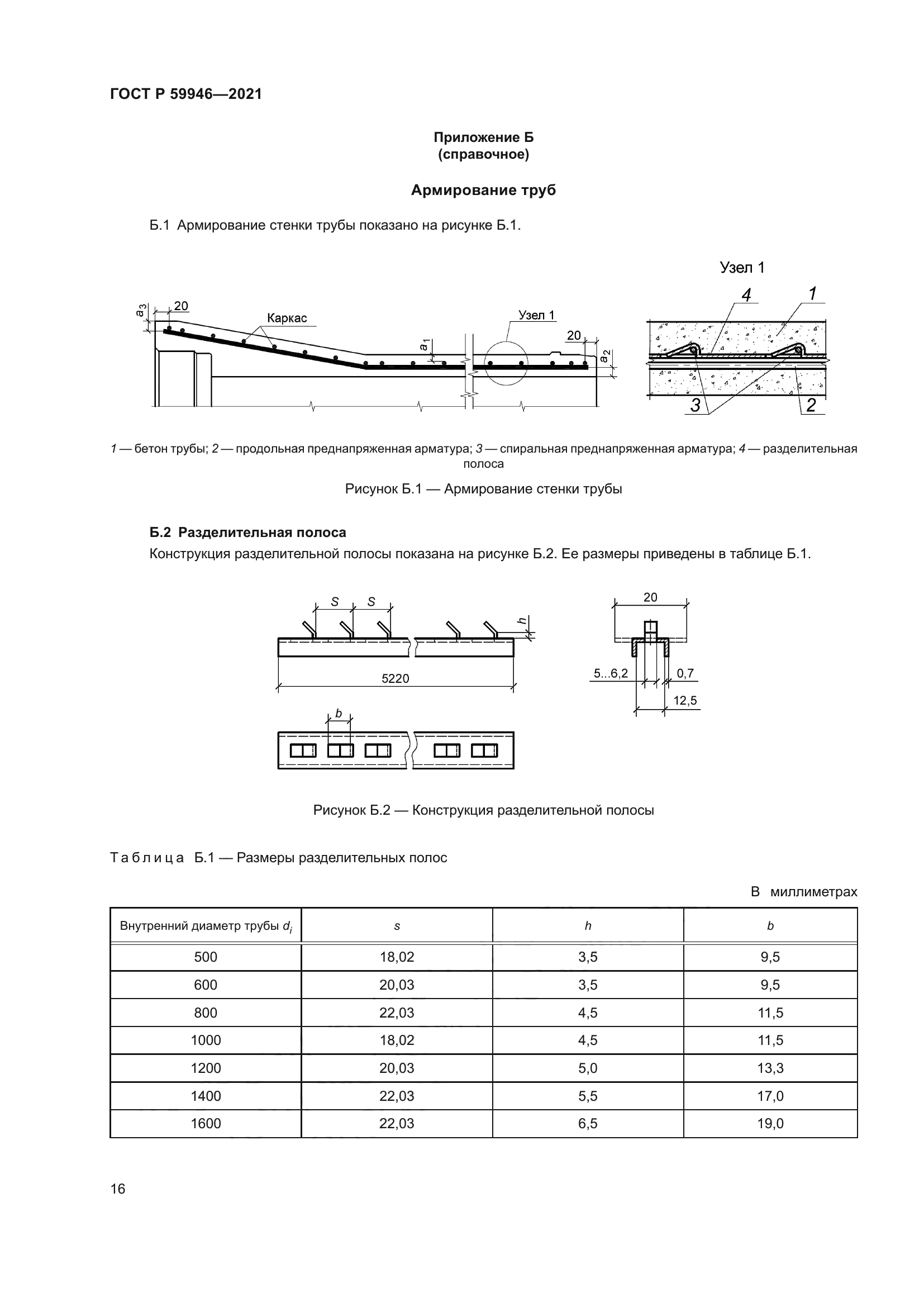 ГОСТ Р 59946—2021

Приложение Б
(справочное)

Армирование труб

Б.1 Армирование стенки трубы показано на рисунке Б.1.

Узел 1

$a_3$ 20 Каркас $a_1$ Узел 1 20 $a_2$

4 1 3 2

1 — бетон трубы; 2 — продольная преднапряженная арматура; 3 — спиральная преднапряженная арматура; 4 — разделительная полоса

Рисунок Б.1 — Армирование стенки трубы

Б.2 Разделительная полоса

Конструкция разделительной полосы показана на рисунке Б.2. Ее размеры приведены в таблице Б.1.

S S h 5220 b

20 5...6,2 0,7 12,5

Рисунок Б.2 — Конструкция разделительной полосы

Таблица Б.1 — Размеры разделительных полос

В миллиметрах

| Внутренний диаметр трубы $d_i$ | s | h | b |
|---|---|---|---|
| 500 | 18,02 | 3,5 | 9,5 |
| 600 | 20,03 | 3,5 | 9,5 |
| 800 | 22,03 | 4,5 | 11,5 |
| 1000 | 18,02 | 4,5 | 11,5 |
| 1200 | 20,03 | 5,0 | 13,3 |
| 1400 | 22,03 | 5,5 | 17,0 |
| 1600 | 22,03 | 6,5 | 19,0 |

16