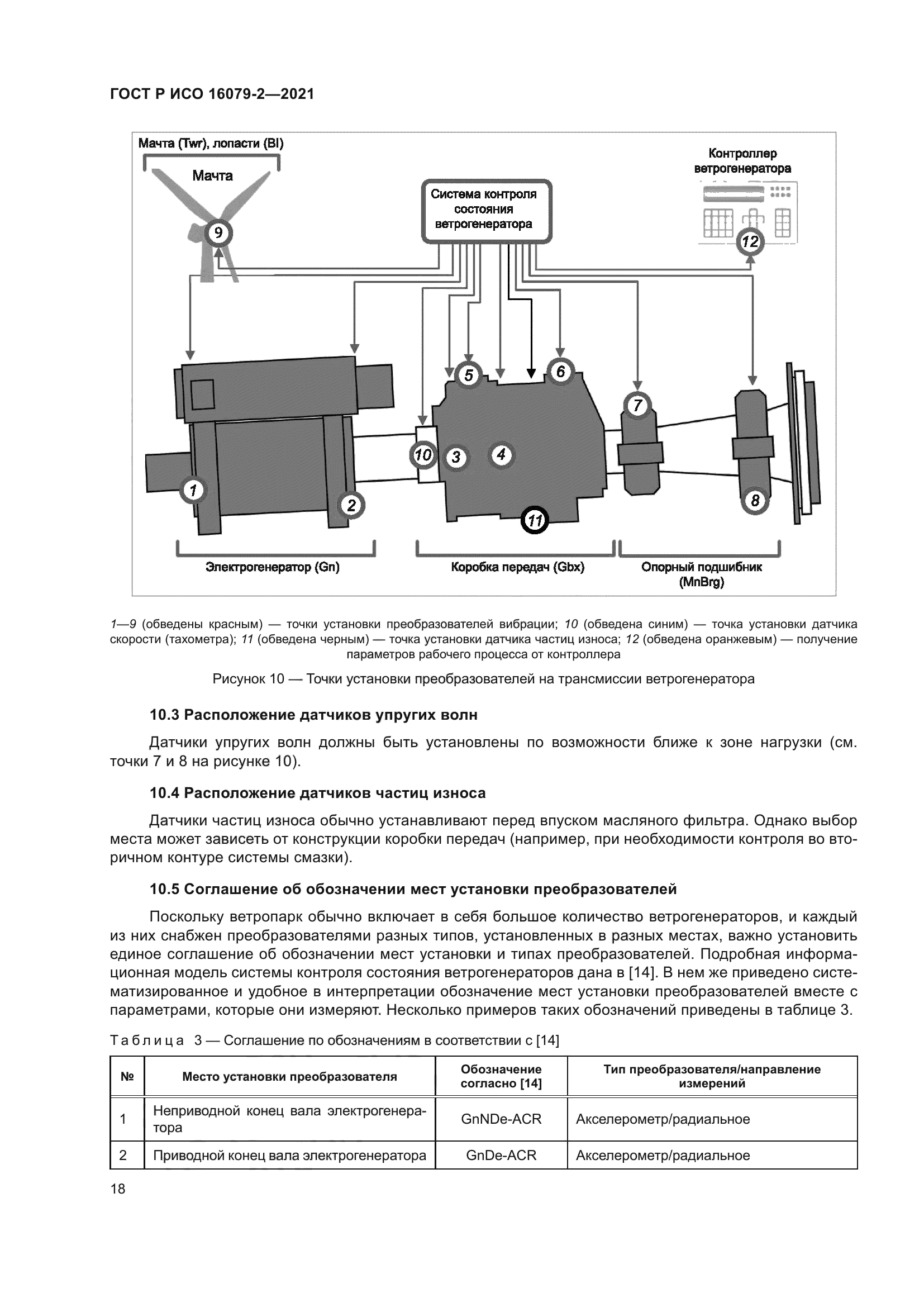 ГОСТ Р ИСО 16079-2—2021

Мачта (Twr), лопасти (Bl)

Мачта

Система контроля состояния ветрогенератора

Контроллер ветрогенератора

9

12

5

6

7

10

3

4

1

2

11

8

Электрогенератор (Gn)

Коробка передач (Gbx)

Опорный подшибник (MnBrg)

1—9 (обведены красным) — точки установки преобразователей вибрации; 10 (обведена синим) — точка установки датчика скорости (тахометра); 11 (обведена черным) — точка установки датчика частиц износа; 12 (обведена оранжевым) — получение параметров рабочего процесса от контроллера

Рисунок 10 — Точки установки преобразователей на трансмиссии ветрогенератора

10.3 Расположение датчиков упругих волн

Датчики упругих волн должны быть установлены по возможности ближе к зоне нагрузки (см. точки 7 и 8 на рисунке 10).

10.4 Расположение датчиков частиц износа

Датчики частиц износа обычно устанавливают перед впуском масляного фильтра. Однако выбор места может зависеть от конструкции коробки передач (например, при необходимости контроля во вторичном контуре системы смазки).

10.5 Соглашение об обозначении мест установки преобразователей

Поскольку ветропарк обычно включает в себя большое количество ветрогенераторов, и каждый из них снабжен преобразователями разных типов, установленных в разных местах, важно установить единое соглашение об обозначении мест установки и типах преобразователей. Подробная информационная модель системы контроля состояния ветрогенераторов дана в [14]. В нем же приведено систематизированное и удобное в интерпретации обозначение мест установки преобразователей вместе с параметрами, которые они измеряют. Несколько примеров таких обозначений приведены в таблице 3.

Таблица 3 — Соглашение по обозначениям в соответствии с [14]

| № | Место установки преобразователя | Обозначение согласно [14] | Тип преобразователя/направление измерений |
|---|---|---|---|
| 1 | Неприводной конец вала электрогенератора | GnNDe-ACR | Акселерометр/радиальное |
| 2 | Приводной конец вала электрогенератора | GnDe-ACR | Акселерометр/радиальное |

18