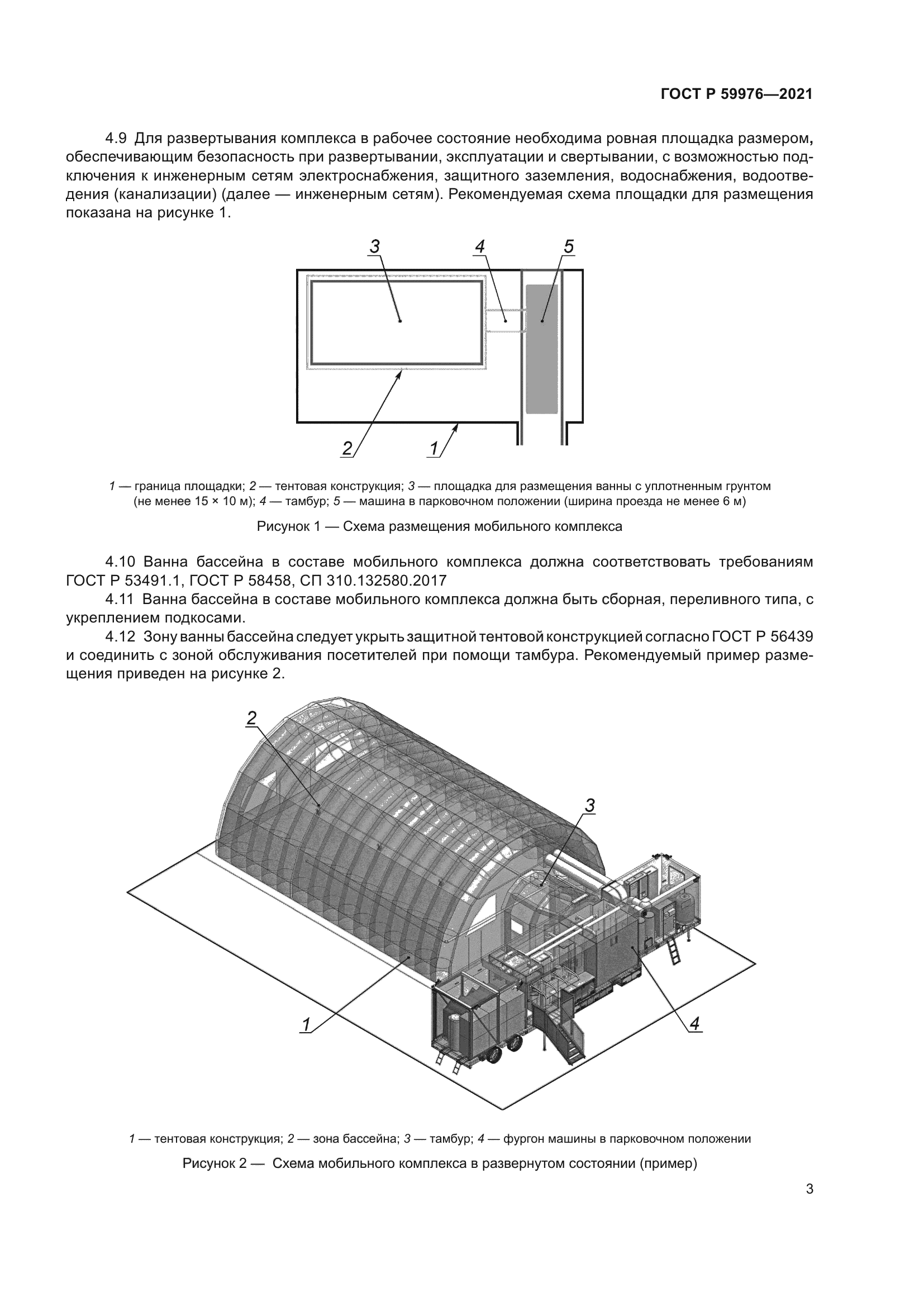 ГОСТ Р 59976—2021

4.9 Для развертывания комплекса в рабочее состояние необходима ровная площадка размером, обеспечивающим безопасность при развертывании, эксплуатации и свертывании, с возможностью подключения к инженерным сетям электроснабжения, защитного заземления, водоснабжения, водоотведения (канализации) (далее — инженерным сетям). Рекомендуемая схема площадки для размещения показана на рисунке 1.

3 4 5

2 1

1 — граница площадки; 2 — тентовая конструкция; 3 — площадка для размещения ванны с уплотненным грунтом (не менее 15 × 10 м); 4 — тамбур; 5 — машина в парковочном положении (ширина проезда не менее 6 м)

Рисунок 1 — Схема размещения мобильного комплекса

4.10 Ванна бассейна в составе мобильного комплекса должна соответствовать требованиям ГОСТ Р 53491.1, ГОСТ Р 58458, СП 310.132580.2017

4.11 Ванна бассейна в составе мобильного комплекса должна быть сборная, переливного типа, с укреплением подкосами.

4.12 Зону ванны бассейна следует укрыть защитной тентовой конструкцией согласно ГОСТ Р 56439 и соединить с зоной обслуживания посетителей при помощи тамбура. Рекомендуемый пример размещения приведен на рисунке 2.

2

3

1

4

1 — тентовая конструкция; 2 — зона бассейна; 3 — тамбур; 4 — фургон машины в парковочном положении

Рисунок 2 — Схема мобильного комплекса в развернутом состоянии (пример)

3