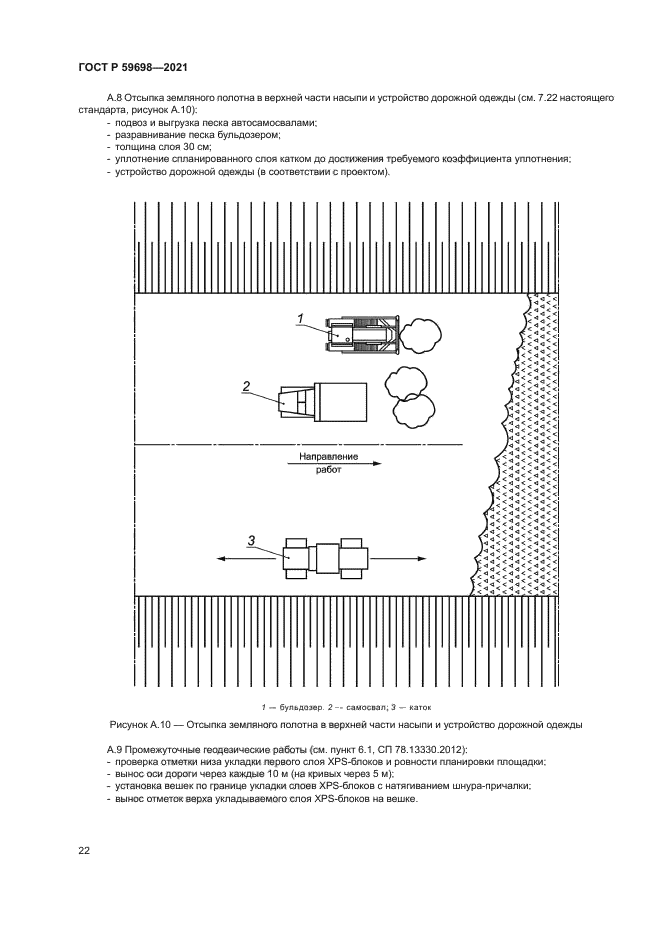 ГОСТ Р 59698—2021

А.8 Отсыпка земляного полотна в верхней части насыпи и устройство дорожной одежды (см. 7.22 настоящего стандарта, рисунок А.10):
- подвоз и выгрузка песка автосамосвалами;
- разравнивание песка бульдозером;
- толщина слоя 30 см;
- уплотнение спланированного слоя катком до достижения требуемого коэффициента уплотнения;
- устройство дорожной одежды (в соответствии с проектом).

1

2

Направление работ

3

1 — бульдозер. 2 — самосвал; 3 — каток

Рисунок А.10 — Отсыпка земляного полотна в верхней части насыпи и устройство дорожной одежды

А.9 Промежуточные геодезические работы (см. пункт 6.1, СП 78.13330.2012):
- проверка отметки низа укладки первого слоя XPS-блоков и ровности планировки площадки;
- вынос оси дороги через каждые 10 м (на кривых через 5 м);
- установка вешек по границе укладки слоев XPS-блоков с натягиванием шнура-причалки;
- вынос отметок верха укладываемого слоя XPS-блоков на вешке.

22