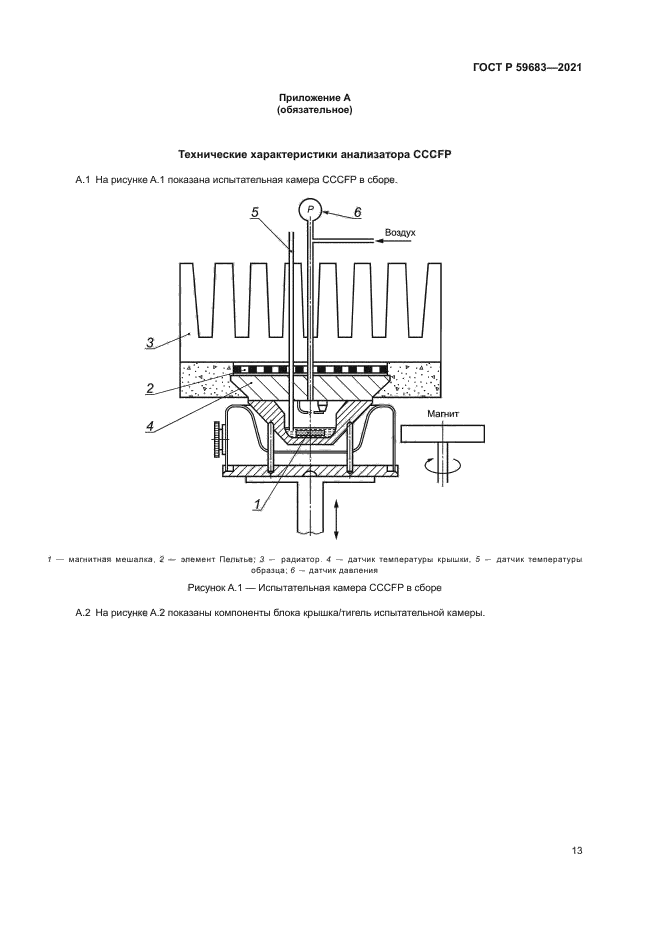 ГОСТ Р 59683—2021

Приложение А
(обязательное)

Технические характеристики анализатора CCCFP

А.1 На рисунке А.1 показана испытательная камера CCCFP в сборе.

5

P

6

Воздух

3

2

4

Магнит

1

1 — магнитная мешалка, 2 — элемент Пельтье; 3 — радиатор. 4 — датчик температуры крышки, 5 — датчик температуры образца; 6 — датчик давления

Рисунок А.1 — Испытательная камера CCCFP в сборе

А.2 На рисунке А.2 показаны компоненты блока крышка/тигель испытательной камеры.

13