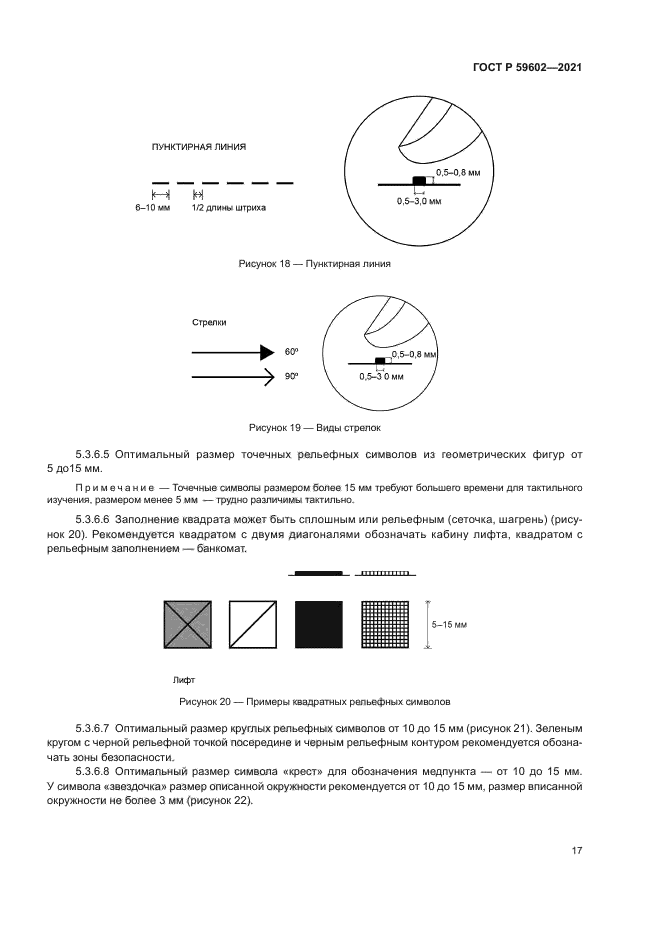 ГОСТ Р 59602—2021

ПУНКТИРНАЯ ЛИНИЯ

6–10 мм

1/2 длины штриха

0,5–0,8 мм

0,5–3,0 мм

Рисунок 18 — Пунктирная линия

Стрелки

60º

90º

0,5–0,8 мм

0,5–3 0 мм

Рисунок 19 — Виды стрелок

5.3.6.5 Оптимальный размер точечных рельефных символов из геометрических фигур от 5 до15 мм.

Примечание — Точечные символы размером более 15 мм требуют большего времени для тактильного изучения, размером менее 5 мм — трудно различимы тактильно.

5.3.6.6 Заполнение квадрата может быть сплошным или рельефным (сеточка, шагрень) (рисунок 20). Рекомендуется квадратом с двумя диагоналями обозначать кабину лифта, квадратом с рельефным заполнением — банкомат.

5–15 мм

Лифт

Рисунок 20 — Примеры квадратных рельефных символов

5.3.6.7 Оптимальный размер круглых рельефных символов от 10 до 15 мм (рисунок 21). Зеленым кругом с черной рельефной точкой посередине и черным рельефным контуром рекомендуется обозначать зоны безопасности.

5.3.6.8 Оптимальный размер символа «крест» для обозначения медпункта — от 10 до 15 мм. У символа «звездочка» размер описанной окружности рекомендуется от 10 до 15 мм, размер вписанной окружности не более 3 мм (рисунок 22).

17