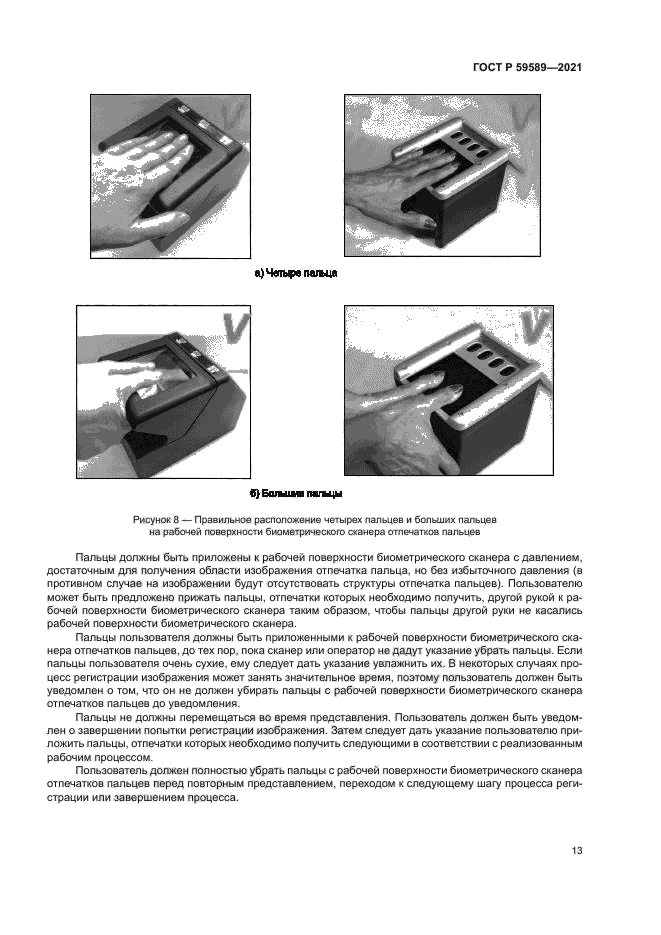 ГОСТ Р 59589—2021

а) Четыре пальца

б) Большие пальцы

Рисунок 8 — Правильное расположение четырех пальцев и больших пальцев на рабочей поверхности биометрического сканера отпечатков пальцев

Пальцы должны быть приложены к рабочей поверхности биометрического сканера с давлением, достаточным для получения области изображения отпечатка пальца, но без избыточного давления (в противном случае на изображении будут отсутствовать структуры отпечатка пальцев). Пользователю может быть предложено прижать пальцы, отпечатки которых необходимо получить, другой рукой к рабочей поверхности биометрического сканера таким образом, чтобы пальцы другой руки не касались рабочей поверхности биометрического сканера.

Пальцы пользователя должны быть приложенными к рабочей поверхности биометрического сканера отпечатков пальцев, до тех пор, пока сканер или оператор не дадут указание убрать пальцы. Если пальцы пользователя очень сухие, ему следует дать указание увлажнить их. В некоторых случаях процесс регистрации изображения может занять значительное время, поэтому пользователь должен быть уведомлен о том, что он не должен убирать пальцы с рабочей поверхности биометрического сканера отпечатков пальцев до уведомления.

Пальцы не должны перемещаться во время представления. Пользователь должен быть уведомлен о завершении попытки регистрации изображения. Затем следует дать указание пользователю приложить пальцы, отпечатки которых необходимо получить следующими в соответствии с реализованным рабочим процессом.

Пользователь должен полностью убрать пальцы с рабочей поверхности биометрического сканера отпечатков пальцев перед повторным представлением, переходом к следующему шагу процесса регистрации или завершением процесса.

13