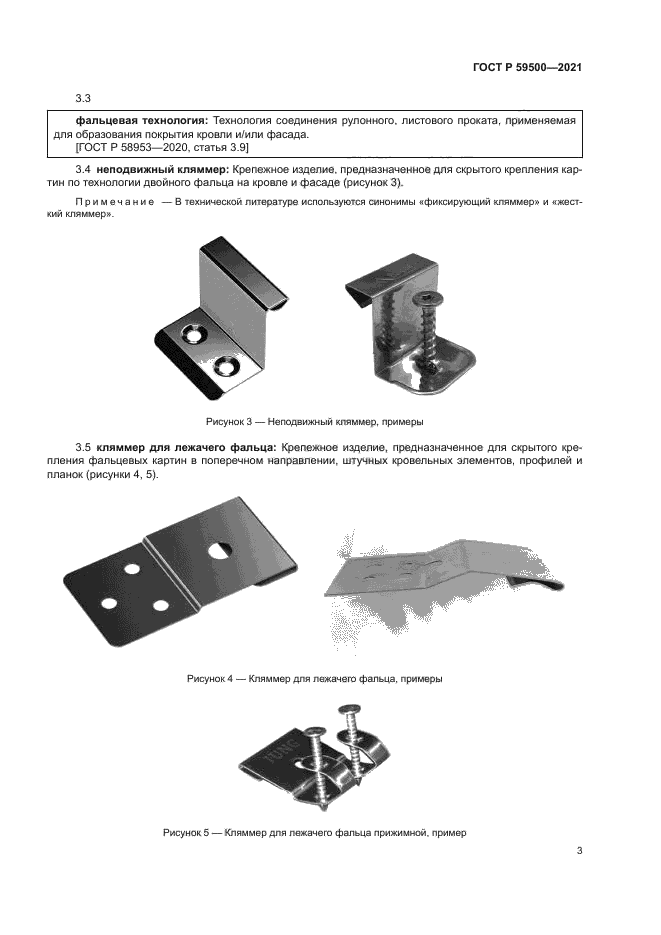 ГОСТ Р 59500—2021

3.3

фальцевая технология: Технология соединения рулонного, листового проката, применяемая для образования покрытия кровли и/или фасада.
[ГОСТ Р 58953—2020, статья 3.9]

3.4 неподвижный кляммер: Крепежное изделие, предназначенное для скрытого крепления картин по технологии двойного фальца на кровле и фасаде (рисунок 3).

Примечание — В технической литературе используются синонимы «фиксирующий кляммер» и «жесткий кляммер».

Рисунок 3 — Неподвижный кляммер, примеры

3.5 кляммер для лежачего фальца: Крепежное изделие, предназначенное для скрытого крепления фальцевых картин в поперечном направлении, штучных кровельных элементов, профилей и планок (рисунки 4, 5).

Рисунок 4 — Кляммер для лежачего фальца, примеры

TUNG

Рисунок 5 — Кляммер для лежачего фальца прижимной, пример

3