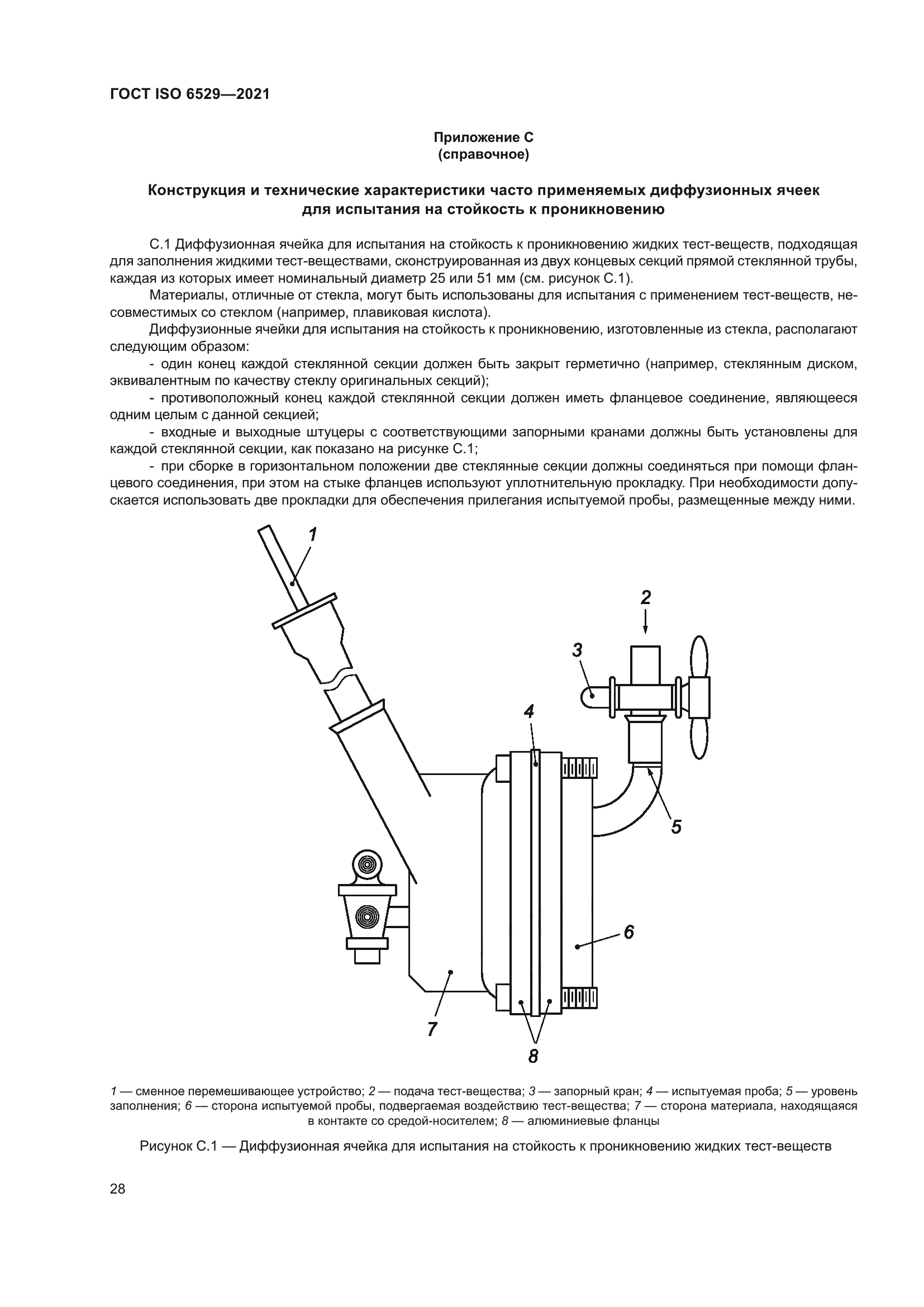 ГОСТ ISO 6529—2021

Приложение С
(справочное)

Конструкция и технические характеристики часто применяемых диффузионных ячеек для испытания на стойкость к проникновению

С.1 Диффузионная ячейка для испытания на стойкость к проникновению жидких тест-веществ, подходящая для заполнения жидкими тест-веществами, сконструированная из двух концевых секций прямой стеклянной трубы, каждая из которых имеет номинальный диаметр 25 или 51 мм (см. рисунок С.1).

Материалы, отличные от стекла, могут быть использованы для испытания с применением тест-веществ, несовместимых со стеклом (например, плавиковая кислота).

Диффузионные ячейки для испытания на стойкость к проникновению, изготовленные из стекла, располагают следующим образом:

- один конец каждой стеклянной секции должен быть закрыт герметично (например, стеклянным диском, эквивалентным по качеству стеклу оригинальных секций);

- противоположный конец каждой стеклянной секции должен иметь фланцевое соединение, являющееся одним целым с данной секцией;

- входные и выходные штуцеры с соответствующими запорными кранами должны быть установлены для каждой стеклянной секции, как показано на рисунке С.1;

- при сборке в горизонтальном положении две стеклянные секции должны соединяться при помощи фланцевого соединения, при этом на стыке фланцев используют уплотнительную прокладку. При необходимости допускается использовать две прокладки для обеспечения прилегания испытуемой пробы, размещенные между ними.

1
2
3
4
5
6
7
8

1 — сменное перемешивающее устройство; 2 — подача тест-вещества; 3 — запорный кран; 4 — испытуемая проба; 5 — уровень заполнения; 6 — сторона испытуемой пробы, подвергаемая воздействию тест-вещества; 7 — сторона материала, находящаяся в контакте со средой-носителем; 8 — алюминиевые фланцы

Рисунок С.1 — Диффузионная ячейка для испытания на стойкость к проникновению жидких тест-веществ

28